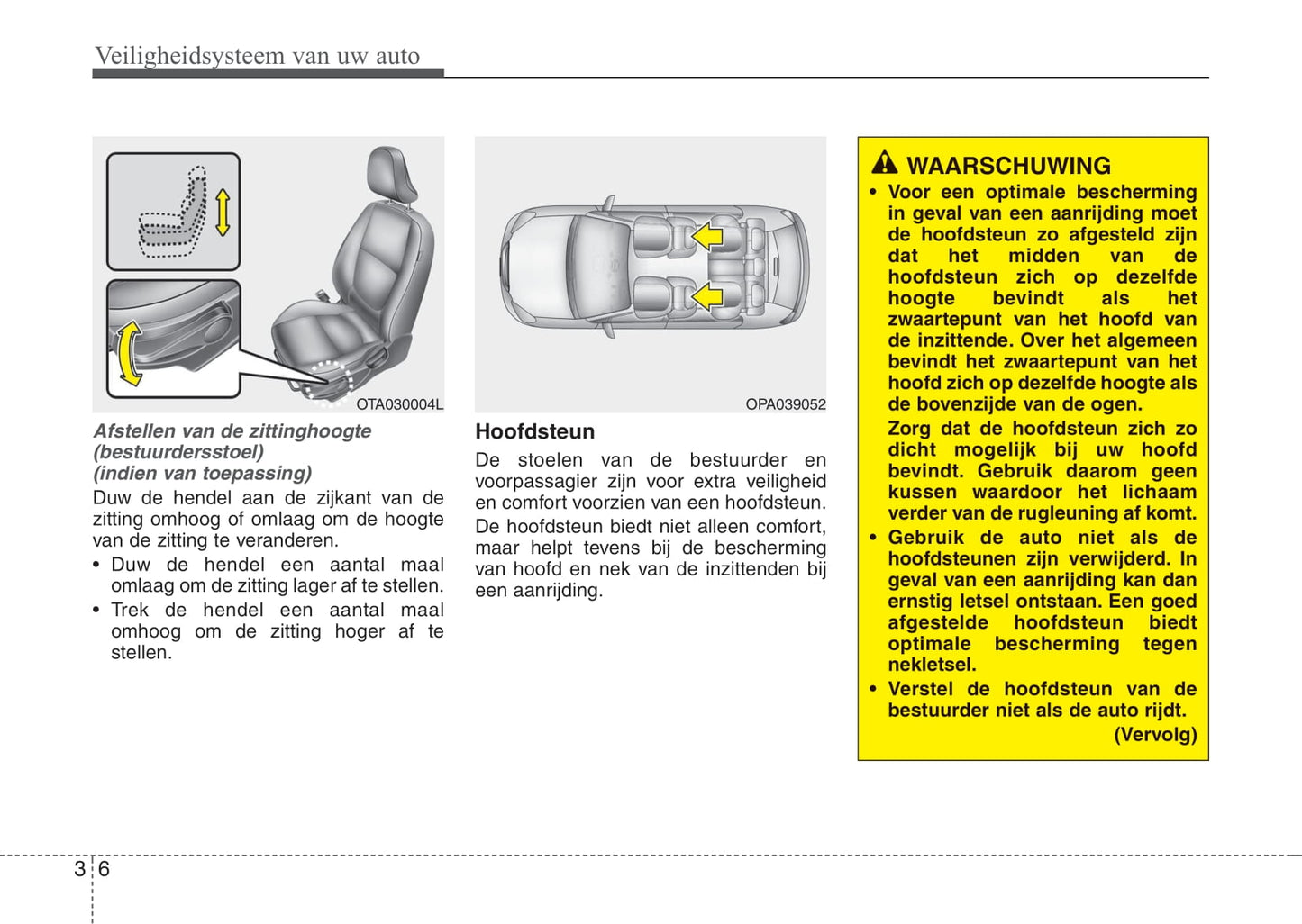 Veiligheidsysteem van uw auto

OTA030004L

Afstellen van de zittinghoogte (bestuurdersstoel) (indien van toepassing)

Duw de hendel aan de zijkant van de zitting omhoog of omlaag om de hoogte van de zitting te veranderen.

• Duw de hendel een aantal maal omlaag om de zitting lager af te stellen.

• Trek de hendel een aantal maal omhoog om de zitting hoger af te stellen.

OPA039052

Hoofdsteun

De stoelen van de bestuurder en voorpassagier zijn voor extra veiligheid en comfort voorzien van een hoofdsteun.

De hoofdsteun biedt niet alleen comfort, maar helpt tevens bij de bescherming van hoofd en nek van de inzittenden bij een aanrijding.

WAARSCHUWING

• Voor een optimale bescherming in geval van een aanrijding moet de hoofdsteun zo afgesteld zijn dat het midden van de hoofdsteun zich op dezelfde hoogte bevindt als het zwaartepunt van het hoofd van de inzittende. Over het algemeen bevindt het zwaartepunt van het hoofd zich op dezelfde hoogte als de bovenzijde van de ogen.

Zorg dat de hoofdsteun zich zo dicht mogelijk bij uw hoofd bevindt. Gebruik daarom geen kussen waardoor het lichaam verder van de rugleuning af komt.

• Gebruik de auto niet als de hoofdsteunen zijn verwijderd. In geval van een aanrijding kan dan ernstig letsel ontstaan. Een goed afgestelde hoofdsteun biedt optimale bescherming tegen nekletsel.

• Verstel de hoofdsteun van de bestuurder niet als de auto rijdt.

(Vervolg)

3 6