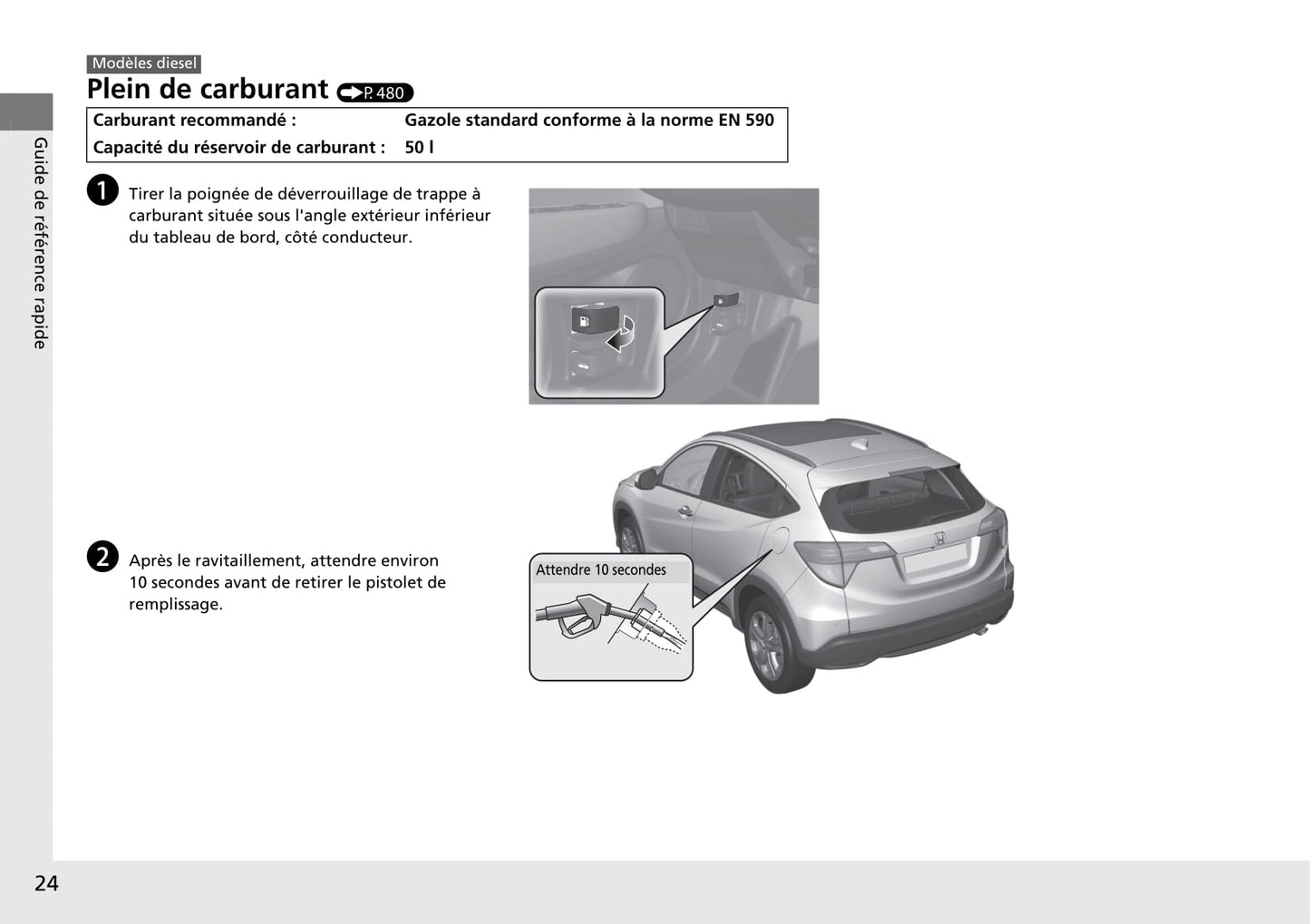 Guide de référence rapide

Modèles diesel

Plein de carburant P. 480

| Carburant recommandé : | Gazole standard conforme à la norme EN 590 |
|---|---|
| Capacité du réservoir de carburant : | 50 l |

1 Tirer la poignée de déverrouillage de trappe à carburant située sous l'angle extérieur inférieur du tableau de bord, côté conducteur.

2 Après le ravitaillement, attendre environ 10 secondes avant de retirer le pistolet de remplissage.

Attendre 10 secondes

24