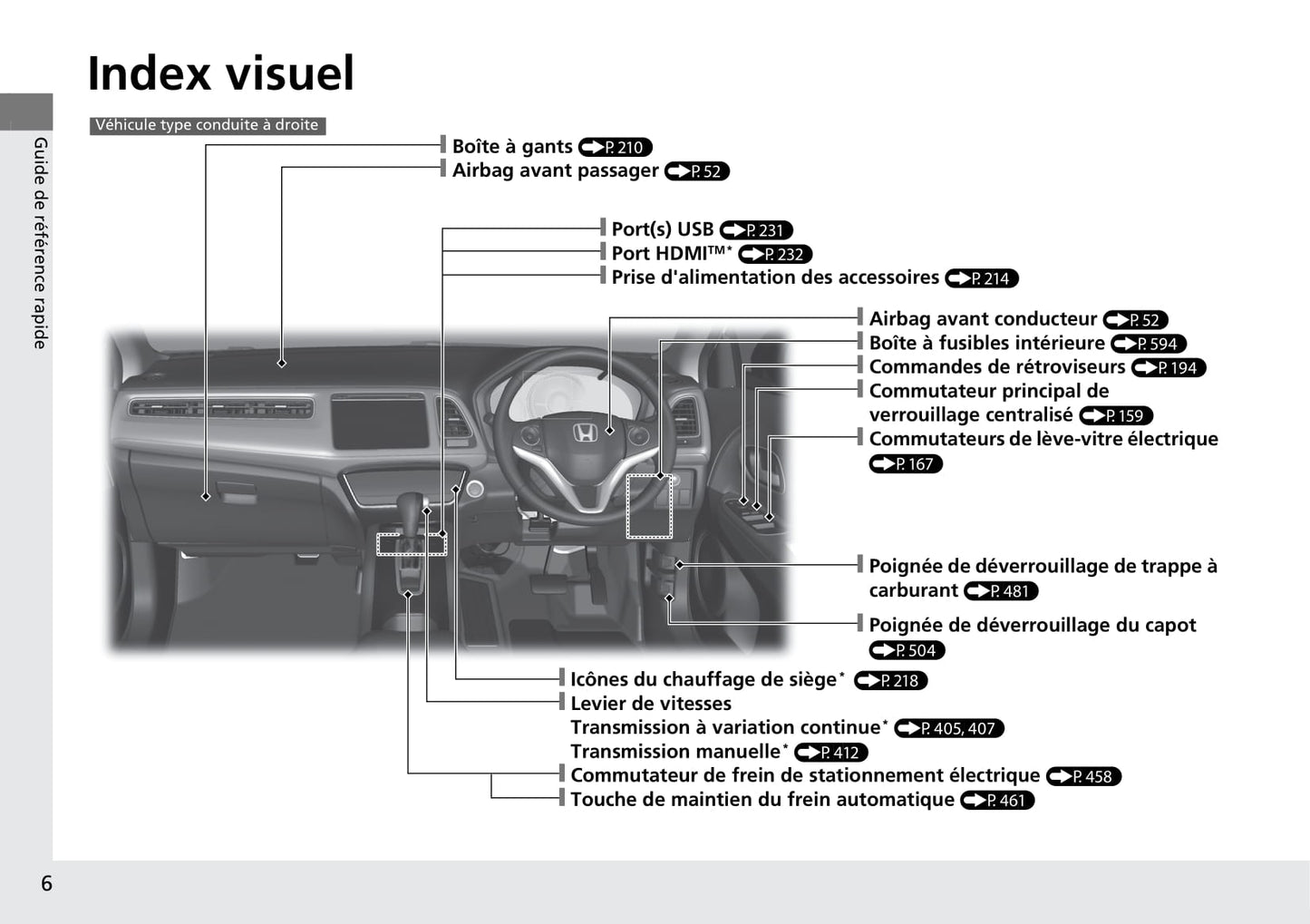 Index visuel

Guide de référence rapide

Véhicule type conduite à droite

Boîte à gants P. 210
Airbag avant passager P. 52

Port(s) USB P. 231
Port HDMI™* P. 232
Prise d'alimentation des accessoires P. 214

Airbag avant conducteur P. 52
Boîte à fusibles intérieure P. 594
Commandes de rétroviseurs P. 194
Commutateur principal de verrouillage centralisé P. 159
Commutateurs de lève-vitre électrique P. 167

Poignée de déverrouillage de trappe à carburant P. 481

Poignée de déverrouillage du capot P. 504

Icônes du chauffage de siège* P. 218
Levier de vitesses
Transmission à variation continue* P. 405, 407
Transmission manuelle* P. 412
Commutateur de frein de stationnement électrique P. 458
Touche de maintien du frein automatique P. 461

6