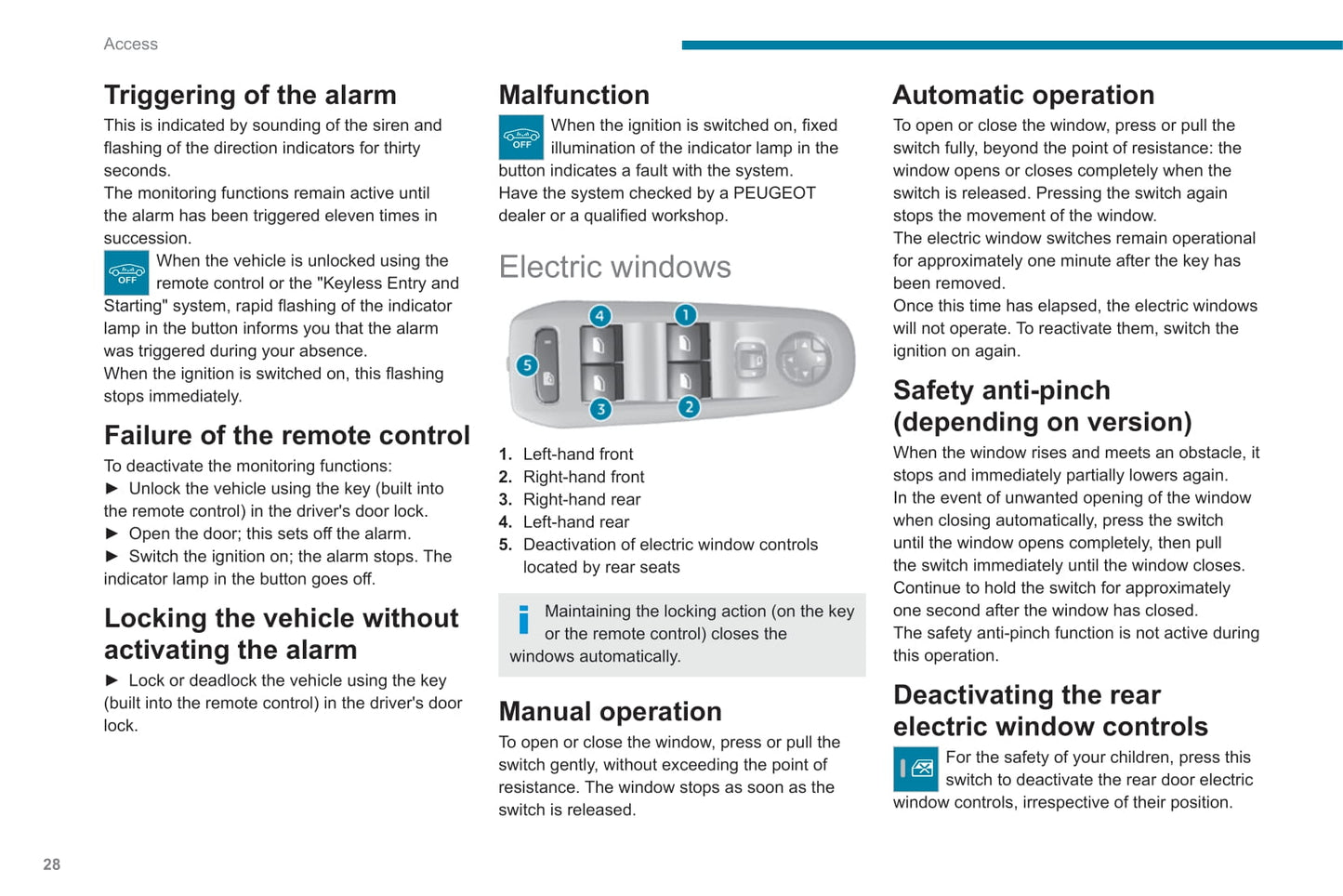 Access

Triggering of the alarm
This is indicated by sounding of the siren and flashing of the direction indicators for thirty seconds.
The monitoring functions remain active until the alarm has been triggered eleven times in succession.
OFF When the vehicle is unlocked using the remote control or the "Keyless Entry and Starting" system, rapid flashing of the indicator lamp in the button informs you that the alarm was triggered during your absence.
When the ignition is switched on, this flashing stops immediately.

Failure of the remote control
To deactivate the monitoring functions:
► Unlock the vehicle using the key (built into the remote control) in the driver's door lock.
► Open the door; this sets off the alarm.
► Switch the ignition on; the alarm stops. The indicator lamp in the button goes off.

Locking the vehicle without activating the alarm
► Lock or deadlock the vehicle using the key (built into the remote control) in the driver's door lock.

Malfunction
OFF When the ignition is switched on, fixed illumination of the indicator lamp in the button indicates a fault with the system.
Have the system checked by a PEUGEOT dealer or a qualified workshop.

Electric windows

4 1 5 3 2

1. Left-hand front
2. Right-hand front
3. Right-hand rear
4. Left-hand rear
5. Deactivation of electric window controls located by rear seats

Maintaining the locking action (on the key or the remote control) closes the windows automatically.

Manual operation
To open or close the window, press or pull the switch gently, without exceeding the point of resistance. The window stops as soon as the switch is released.

Automatic operation
To open or close the window, press or pull the switch fully, beyond the point of resistance: the window opens or closes completely when the switch is released. Pressing the switch again stops the movement of the window.
The electric window switches remain operational for approximately one minute after the key has been removed.
Once this time has elapsed, the electric windows will not operate. To reactivate them, switch the ignition on again.

Safety anti-pinch (depending on version)
When the window rises and meets an obstacle, it stops and immediately partially lowers again.
In the event of unwanted opening of the window when closing automatically, press the switch until the window opens completely, then pull the switch immediately until the window closes. Continue to hold the switch for approximately one second after the window has closed.
The safety anti-pinch function is not active during this operation.

Deactivating the rear electric window controls
For the safety of your children, press this switch to deactivate the rear door electric window controls, irrespective of their position.

28