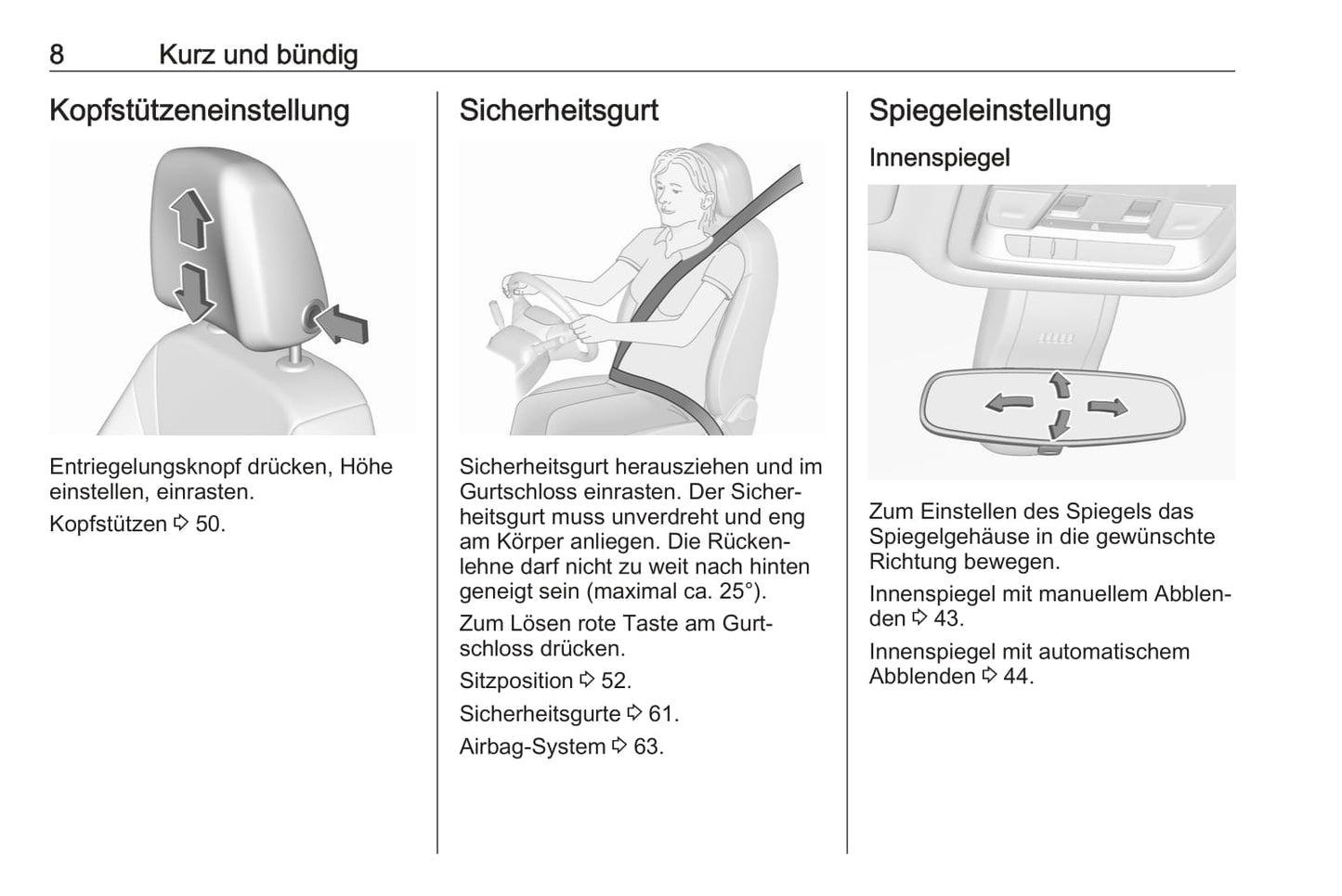 8 Kurz und bündig

Kopfstützeneinstellung

Entriegelungsknopf drücken, Höhe einstellen, einrasten.

Kopfstützen ⇨ 50.

Sicherheitsgurt

Sicherheitsgurt herausziehen und im Gurtschloss einrasten. Der Sicherheitsgurt muss unverdreht und eng am Körper anliegen. Die Rückenlehne darf nicht zu weit nach hinten geneigt sein (maximal ca. 25°).

Zum Lösen rote Taste am Gurtschloss drücken.

Sitzposition ⇨ 52.

Sicherheitsgurte ⇨ 61.

Airbag-System ⇨ 63.

Spiegeleinstellung

Innenspiegel

Zum Einstellen des Spiegels das Spiegelgehäuse in die gewünschte Richtung bewegen.

Innenspiegel mit manuellem Abblenden ⇨ 43.

Innenspiegel mit automatischem Abblenden ⇨ 44.