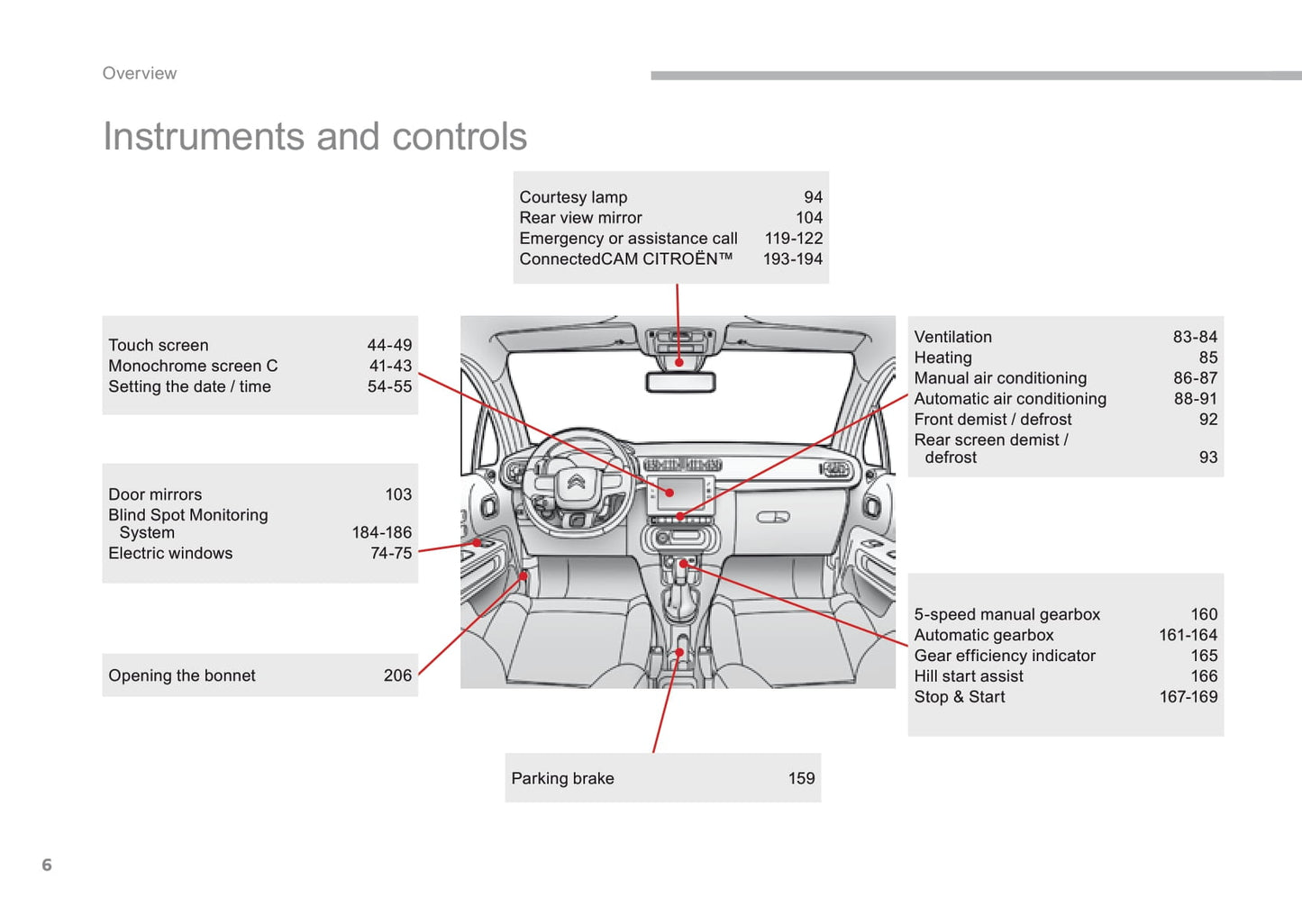 Overview

Instruments and controls

Courtesy lamp 94
Rear view mirror 104
Emergency or assistance call 119-122
ConnectedCAM CITROËN™ 193-194

Touch screen 44-49
Monochrome screen C 41-43
Setting the date / time 54-55

Door mirrors 103
Blind Spot Monitoring System 184-186
Electric windows 74-75

Opening the bonnet 206

Ventilation 83-84
Heating 85
Manual air conditioning 86-87
Automatic air conditioning 88-91
Front demist / defrost 92
Rear screen demist / defrost 93

5-speed manual gearbox 160
Automatic gearbox 161-164
Gear efficiency indicator 165
Hill start assist 166
Stop & Start 167-169

Parking brake 159

6