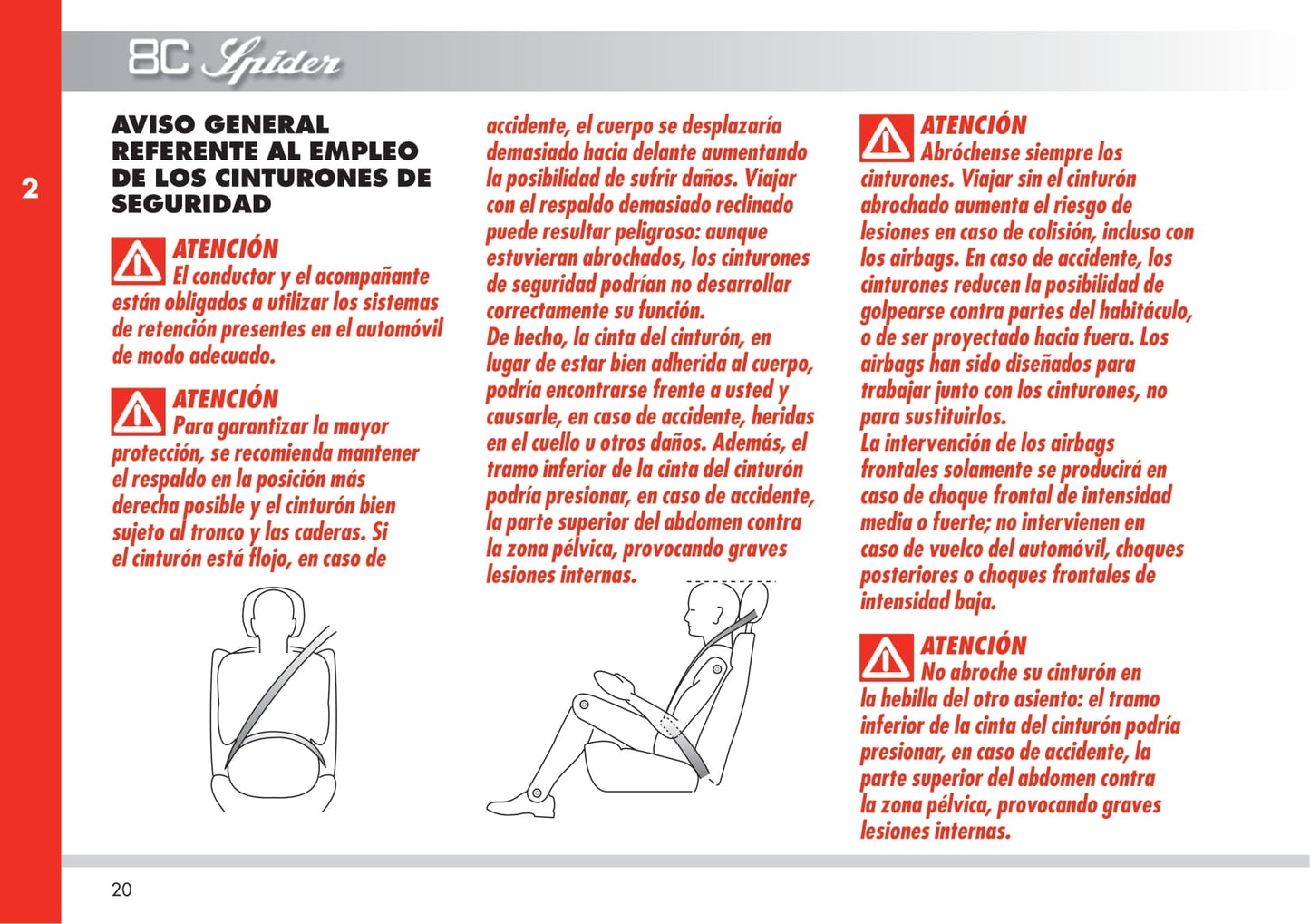 8C Spider

2

AVISO GENERAL REFERENTE AL EMPLEO DE LOS CINTURONES DE SEGURIDAD

ATENCIÓN
El conductor y el acompañante están obligados a utilizar los sistemas de retención presentes en el automóvil de modo adecuado.

ATENCIÓN
Para garantizar la mayor protección, se recomienda mantener el respaldo en la posición más derecha posible y el cinturón bien sujeto al tronco y las caderas. Si el cinturón está flojo, en caso de accidente, el cuerpo se desplazaría demasiado hacia delante aumentando la posibilidad de sufrir daños. Viajar con el respaldo demasiado reclinado puede resultar peligroso: aunque estuvieran abrochados, los cinturones de seguridad podrían no desarrollar correctamente su función.
De hecho, la cinta del cinturón, en lugar de estar bien adherida al cuerpo, podría encontrarse frente a usted y causarle, en caso de accidente, heridas en el cuello u otros daños. Además, el tramo inferior de la cinta del cinturón podría presionar, en caso de accidente, la parte superior del abdomen contra la zona pélvica, provocando graves lesiones internas.

ATENCIÓN
Abróchense siempre los cinturones. Viajar sin el cinturón abrochado aumenta el riesgo de lesiones en caso de colisión, incluso con los airbags. En caso de accidente, los cinturones reducen la posibilidad de golpearse contra partes del habitáculo, o de ser proyectado hacia fuera. Los airbags han sido diseñados para trabajar junto con los cinturones, no para sustituirlos.
La intervención de los airbags frontales solamente se producirá en caso de choque frontal de intensidad media o fuerte; no intervienen en caso de vuelco del automóvil, choques posteriores o choques frontales de intensidad baja.

ATENCIÓN
No abroche su cinturón en la hebilla del otro asiento: el tramo inferior de la cinta del cinturón podría presionar, en caso de accidente, la parte superior del abdomen contra la zona pélvica, provocando graves lesiones internas.

20