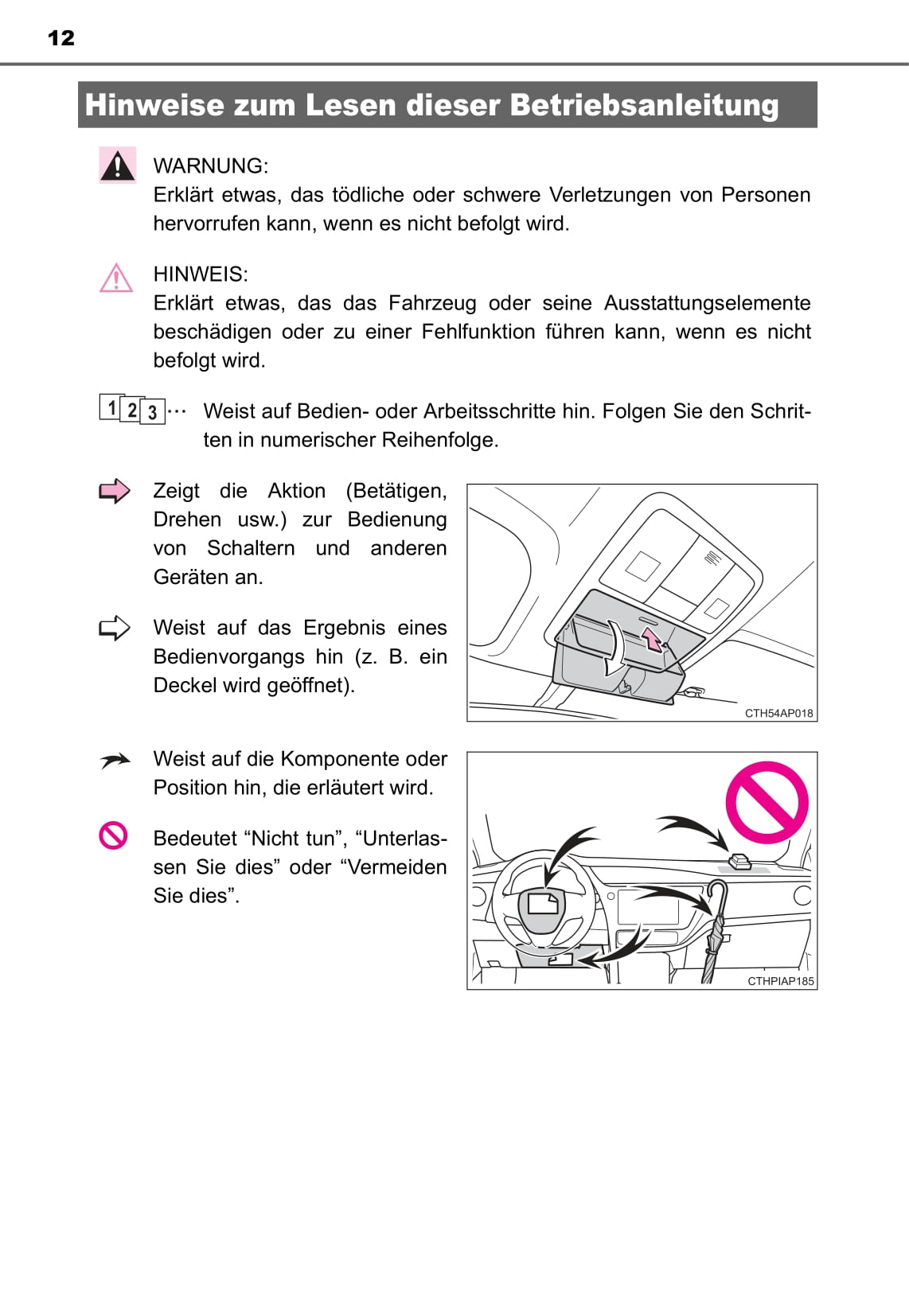 12

Hinweise zum Lesen dieser Betriebsanleitung

WARNUNG:
Erklärt etwas, das tödliche oder schwere Verletzungen von Personen hervorrufen kann, wenn es nicht befolgt wird.

HINWEIS:
Erklärt etwas, das das Fahrzeug oder seine Ausstattungselemente beschädigen oder zu einer Fehlfunktion führen kann, wenn es nicht befolgt wird.

1 2 3 ··· Weist auf Bedien- oder Arbeitsschritte hin. Folgen Sie den Schritten in numerischer Reihenfolge.

Zeigt die Aktion (Betätigen, Drehen usw.) zur Bedienung von Schaltern und anderen Geräten an.

Weist auf das Ergebnis eines Bedienvorgangs hin (z. B. ein Deckel wird geöffnet).

CTH54AP018

Weist auf die Komponente oder Position hin, die erläutert wird.

Bedeutet “Nicht tun”, “Unterlassen Sie dies” oder “Vermeiden Sie dies”.

CTHPIAP185