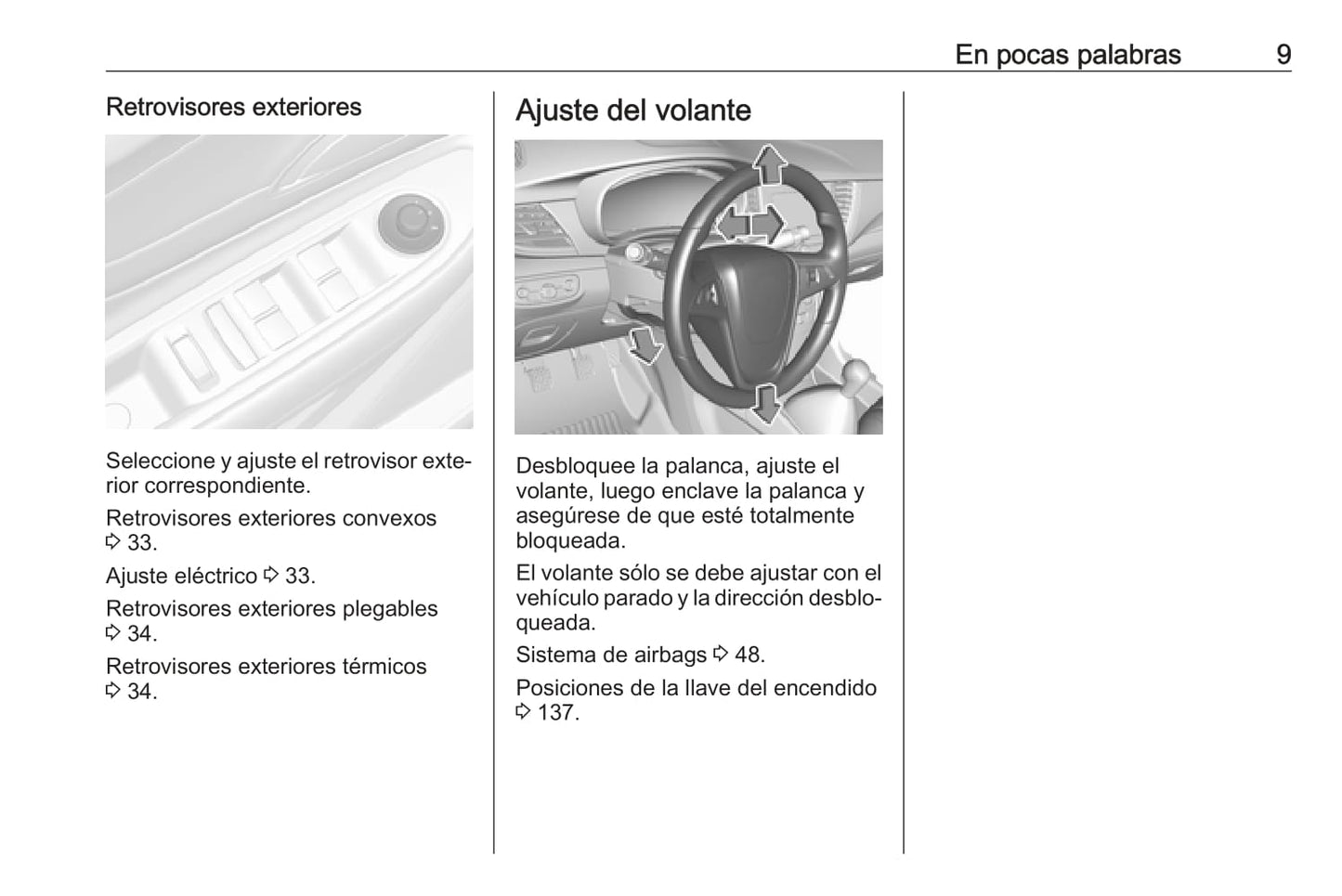 En pocas palabras 9

Retrovisores exteriores

Seleccione y ajuste el retrovisor exterior correspondiente.

Retrovisores exteriores convexos ⇨ 33.

Ajuste eléctrico ⇨ 33.

Retrovisores exteriores plegables ⇨ 34.

Retrovisores exteriores térmicos ⇨ 34.

Ajuste del volante

Desbloquee la palanca, ajuste el volante, luego enclave la palanca y asegúrese de que esté totalmente bloqueada.

El volante sólo se debe ajustar con el vehículo parado y la dirección desbloqueada.

Sistema de airbags ⇨ 48.

Posiciones de la llave del encendido ⇨ 137.