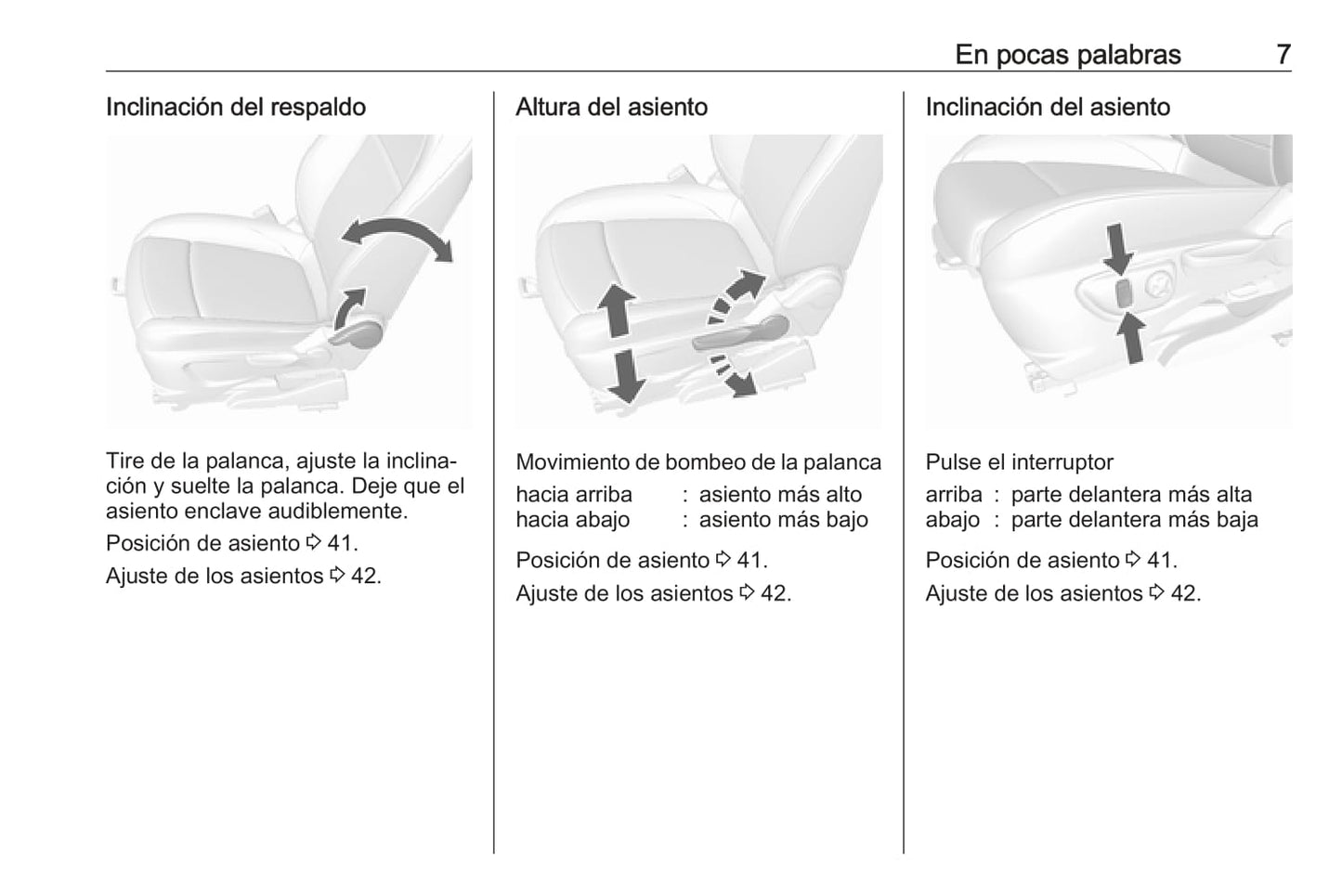 En pocas palabras 7

Inclinación del respaldo

Tire de la palanca, ajuste la inclinación y suelte la palanca. Deje que el asiento enclave audiblemente.

Posición de asiento ⇨ 41.

Ajuste de los asientos ⇨ 42.

Altura del asiento

Movimiento de bombeo de la palanca

hacia arriba : asiento más alto
hacia abajo : asiento más bajo

Posición de asiento ⇨ 41.

Ajuste de los asientos ⇨ 42.

Inclinación del asiento

Pulse el interruptor

arriba : parte delantera más alta
abajo : parte delantera más baja

Posición de asiento ⇨ 41.

Ajuste de los asientos ⇨ 42.