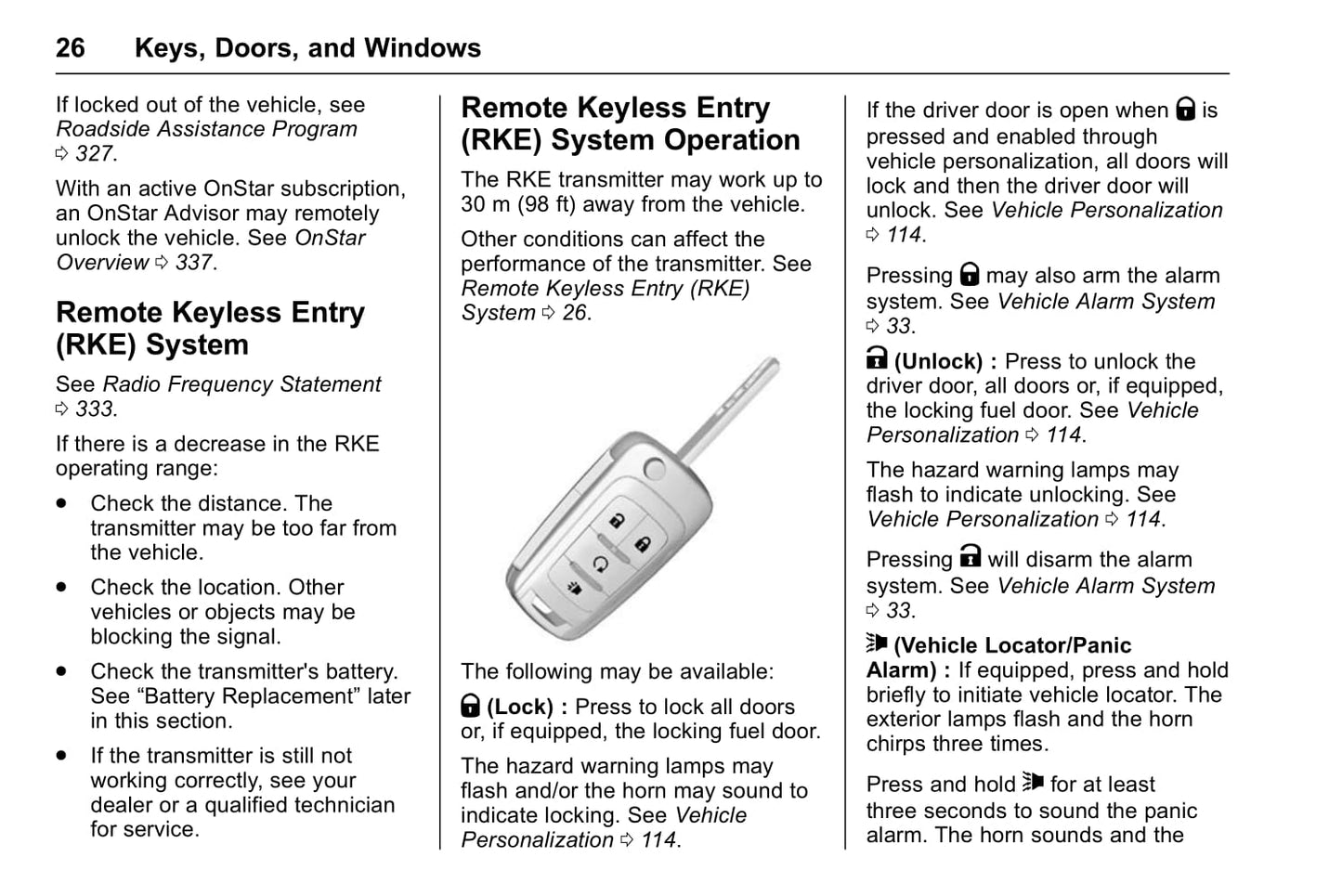 26 Keys, Doors, and Windows

If locked out of the vehicle, see Roadside Assistance Program ⇨ 327.

With an active OnStar subscription, an OnStar Advisor may remotely unlock the vehicle. See OnStar Overview ⇨ 337.

Remote Keyless Entry (RKE) System

See Radio Frequency Statement ⇨ 333.

If there is a decrease in the RKE operating range:

• Check the distance. The transmitter may be too far from the vehicle.

• Check the location. Other vehicles or objects may be blocking the signal.

• Check the transmitter's battery. See “Battery Replacement” later in this section.

• If the transmitter is still not working correctly, see your dealer or a qualified technician for service.

Remote Keyless Entry (RKE) System Operation

The RKE transmitter may work up to 30 m (98 ft) away from the vehicle.

Other conditions can affect the performance of the transmitter. See Remote Keyless Entry (RKE) System ⇨ 26.

The following may be available:

(Lock) : Press to lock all doors or, if equipped, the locking fuel door.

The hazard warning lamps may flash and/or the horn may sound to indicate locking. See Vehicle Personalization ⇨ 114.

If the driver door is open when is pressed and enabled through vehicle personalization, all doors will lock and then the driver door will unlock. See Vehicle Personalization ⇨ 114.

Pressing may also arm the alarm system. See Vehicle Alarm System ⇨ 33.

(Unlock) : Press to unlock the driver door, all doors or, if equipped, the locking fuel door. See Vehicle Personalization ⇨ 114.

The hazard warning lamps may flash to indicate unlocking. See Vehicle Personalization ⇨ 114.

Pressing will disarm the alarm system. See Vehicle Alarm System ⇨ 33.

(Vehicle Locator/Panic Alarm) : If equipped, press and hold briefly to initiate vehicle locator. The exterior lamps flash and the horn chirps three times.

Press and hold for at least three seconds to sound the panic alarm. The horn sounds and the