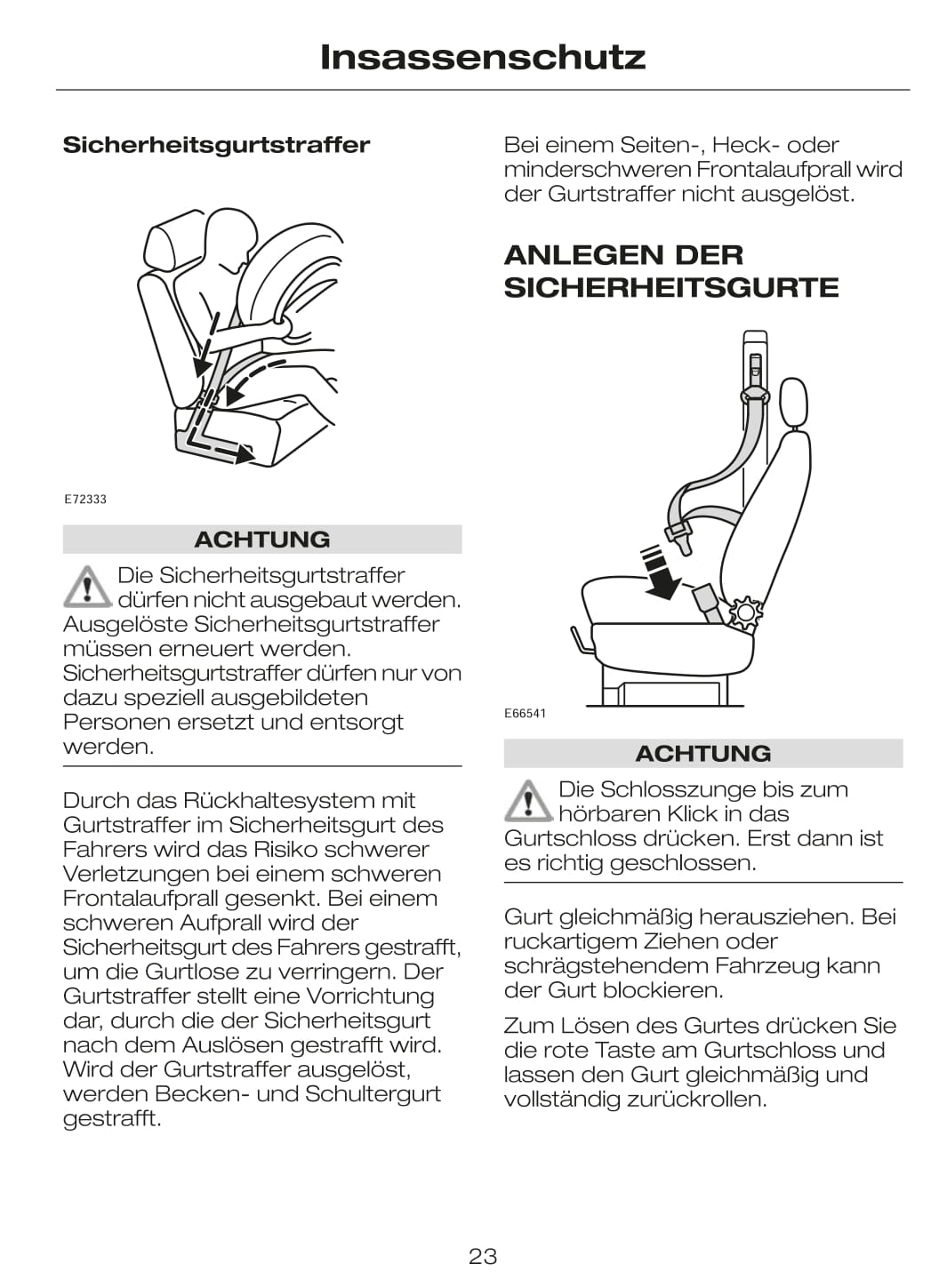 Insassenschutz

Sicherheitsgurtstraffer

E72333

ACHTUNG

Die Sicherheitsgurtstraffer dürfen nicht ausgebaut werden. Ausgelöste Sicherheitsgurtstraffer müssen erneuert werden. Sicherheitsgurtstraffer dürfen nur von dazu speziell ausgebildeten Personen ersetzt und entsorgt werden.

Durch das Rückhaltesystem mit Gurtstraffer im Sicherheitsgurt des Fahrers wird das Risiko schwerer Verletzungen bei einem schweren Frontalaufprall gesenkt. Bei einem schweren Aufprall wird der Sicherheitsgurt des Fahrers gestrafft, um die Gurtlose zu verringern. Der Gurtstraffer stellt eine Vorrichtung dar, durch die der Sicherheitsgurt nach dem Auslösen gestrafft wird. Wird der Gurtstraffer ausgelöst, werden Becken- und Schultergurt gestrafft.

Bei einem Seiten-, Heck- oder minderschweren Frontalaufprall wird der Gurtstraffer nicht ausgelöst.

ANLEGEN DER SICHERHEITSGURTE

E66541

ACHTUNG

Die Schlosszunge bis zum hörbaren Klick in das Gurtschloss drücken. Erst dann ist es richtig geschlossen.

Gurt gleichmäßig herausziehen. Bei ruckartigem Ziehen oder schrägstehendem Fahrzeug kann der Gurt blockieren.

Zum Lösen des Gurtes drücken Sie die rote Taste am Gurtschloss und lassen den Gurt gleichmäßig und vollständig zurückrollen.

23