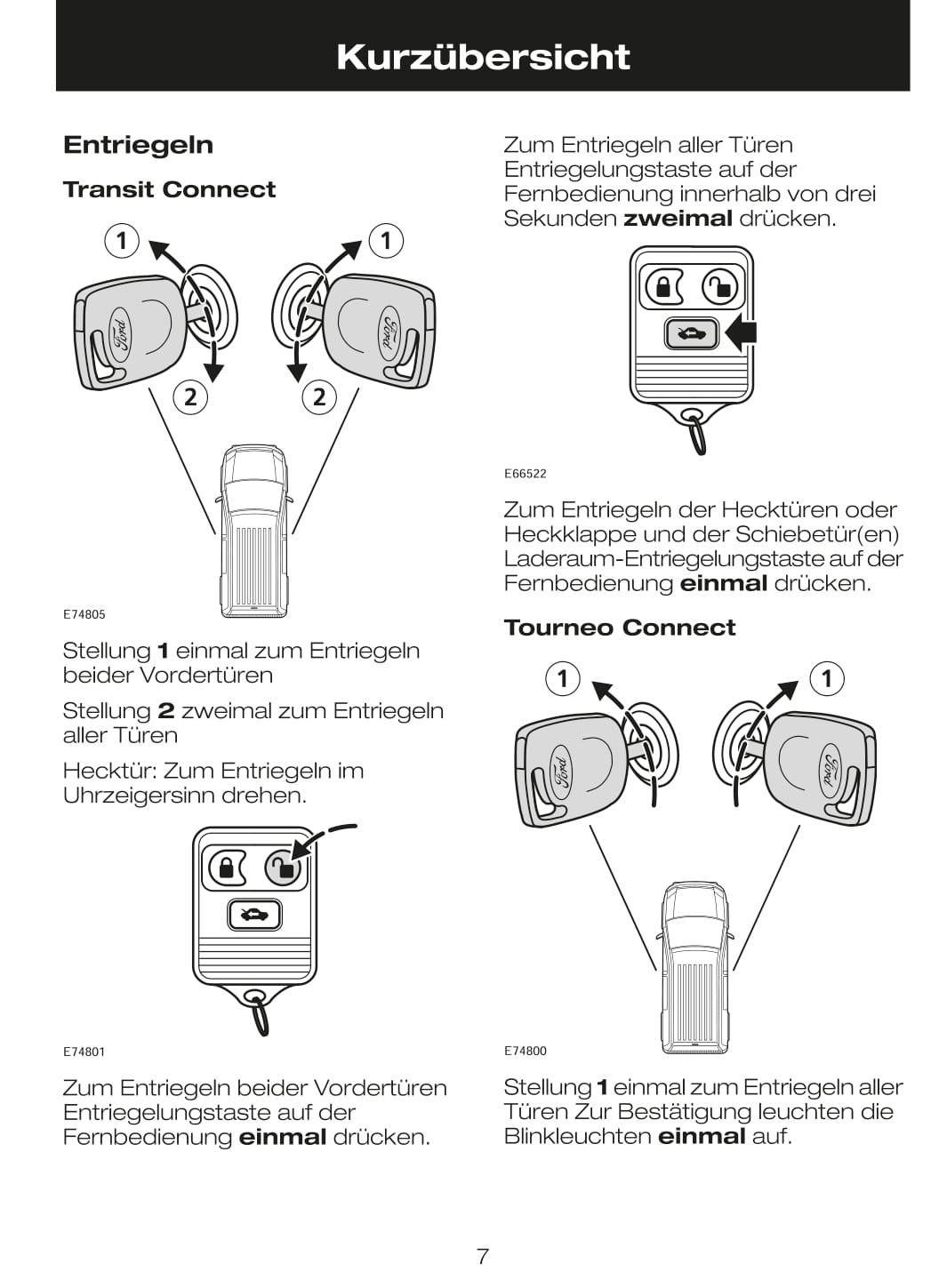 Kurzübersicht

Entriegeln

Transit Connect

1
1
Ford
Ford
2
2

E74805

Stellung 1 einmal zum Entriegeln beider Vordertüren

Stellung 2 zweimal zum Entriegeln aller Türen

Hecktür: Zum Entriegeln im Uhrzeigersinn drehen.

E74801

Zum Entriegeln beider Vordertüren Entriegelungstaste auf der Fernbedienung einmal drücken.

Zum Entriegeln aller Türen Entriegelungstaste auf der Fernbedienung innerhalb von drei Sekunden zweimal drücken.

E66522

Zum Entriegeln der Hecktüren oder Heckklappe und der Schiebetür(en) Laderaum-Entriegelungstaste auf der Fernbedienung einmal drücken.

Tourneo Connect

1
1
Ford
Ford

E74800

Stellung 1 einmal zum Entriegeln aller Türen Zur Bestätigung leuchten die Blinkleuchten einmal auf.

7