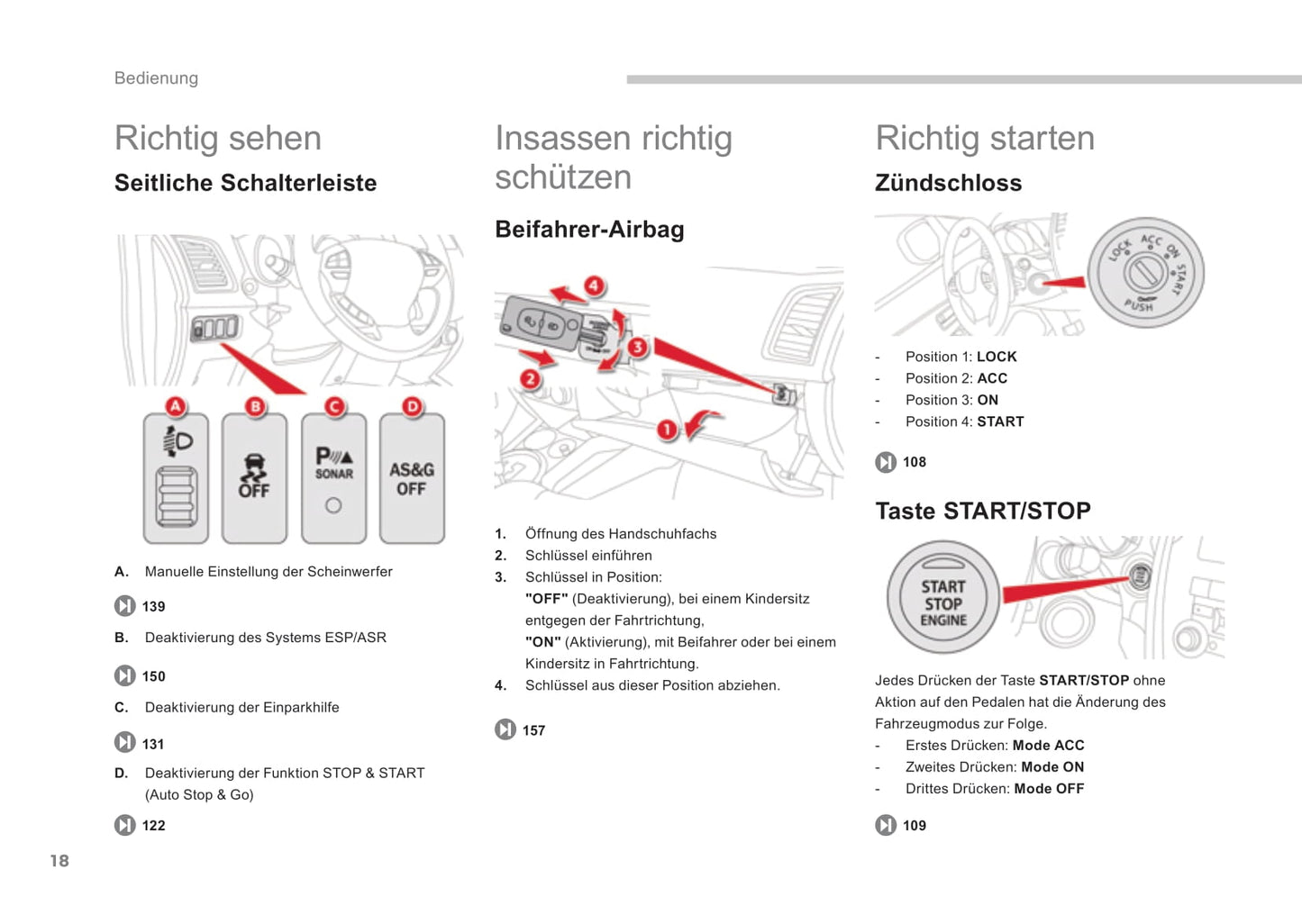 Bedienung

Richtig sehen

Seitliche Schalterleiste

A B C D

OFF

P SONAR

AS&G OFF

A. Manuelle Einstellung der Scheinwerfer

139

B. Deaktivierung des Systems ESP/ASR

150

C. Deaktivierung der Einparkhilfe

131

D. Deaktivierung der Funktion STOP & START (Auto Stop & Go)

122

Insassen richtig schützen

Beifahrer-Airbag

4 3 2 1

1. Öffnung des Handschuhfachs
2. Schlüssel einführen
3. Schlüssel in Position:
"OFF" (Deaktivierung), bei einem Kindersitz entgegen der Fahrtrichtung,
"ON" (Aktivierung), mit Beifahrer oder bei einem Kindersitz in Fahrtrichtung.
4. Schlüssel aus dieser Position abziehen.

157

Richtig starten

Zündschloss

LOCK ACC ON START PUSH

- Position 1: LOCK
- Position 2: ACC
- Position 3: ON
- Position 4: START

108

Taste START/STOP

START STOP ENGINE

Jedes Drücken der Taste START/STOP ohne Aktion auf den Pedalen hat die Änderung des Fahrzeugmodus zur Folge.
- Erstes Drücken: Mode ACC
- Zweites Drücken: Mode ON
- Drittes Drücken: Mode OFF

109

18