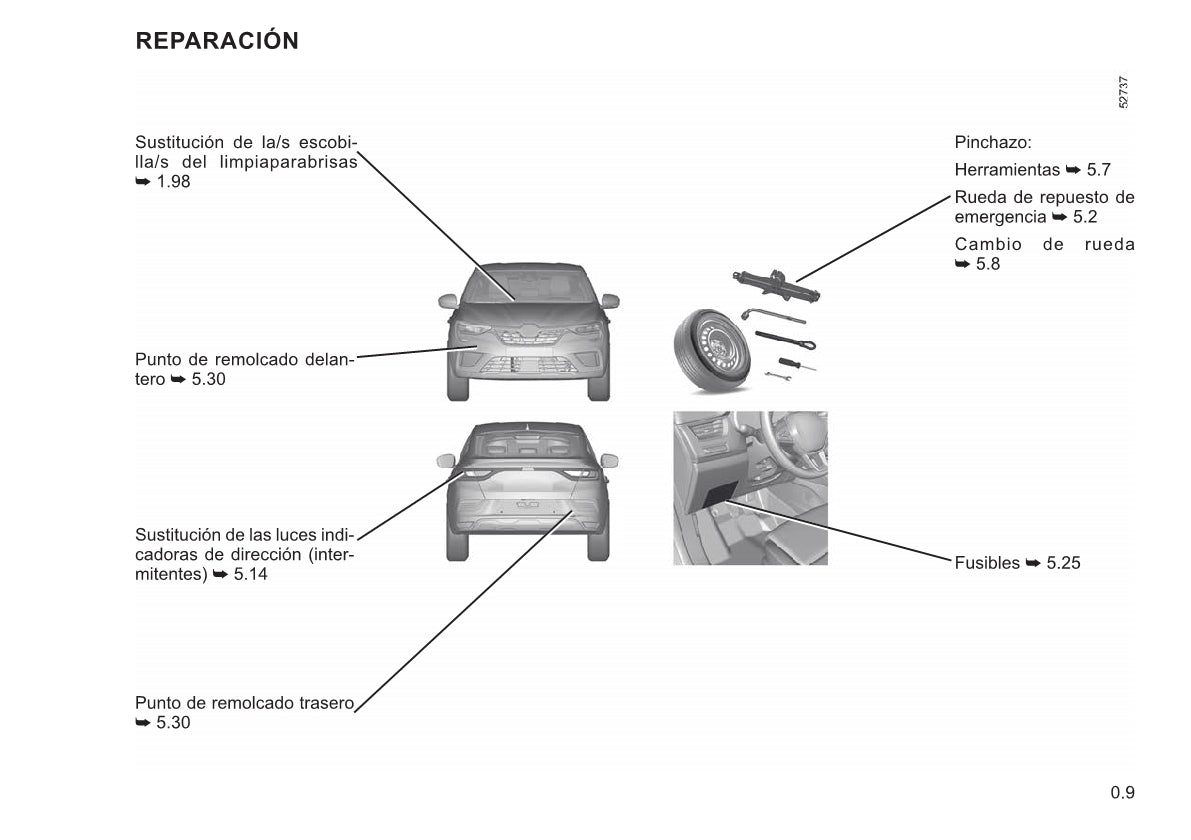 REPARACIÓN

52737

Sustitución de la/s escobilla/s del limpiaparabrisas ➥ 1.98

Punto de remolcado delantero ➥ 5.30

Sustitución de las luces indicadoras de dirección (intermitentes) ➥ 5.14

Punto de remolcado trasero ➥ 5.30

Pinchazo:

Herramientas ➥ 5.7

Rueda de repuesto de emergencia ➥ 5.2

Cambio de rueda ➥ 5.8

Fusibles ➥ 5.25

0.9