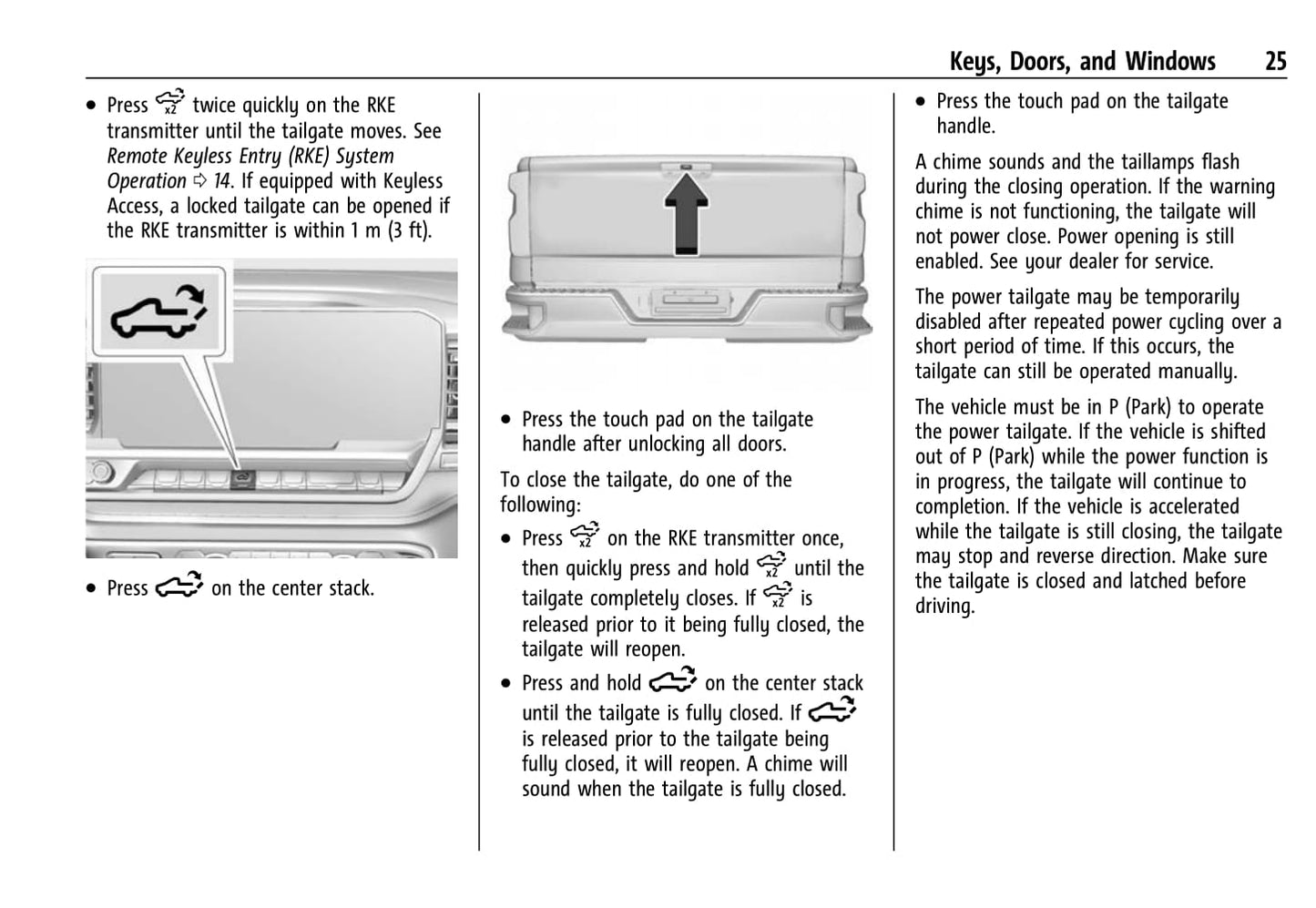 Keys, Doors, and Windows 25

• Press twice quickly on the RKE transmitter until the tailgate moves. See Remote Keyless Entry (RKE) System Operation ⇨ 14. If equipped with Keyless Access, a locked tailgate can be opened if the RKE transmitter is within 1 m (3 ft).

• Press on the center stack.

• Press the touch pad on the tailgate handle after unlocking all doors.

To close the tailgate, do one of the following:

• Press on the RKE transmitter once, then quickly press and hold until the tailgate completely closes. If is released prior to it being fully closed, the tailgate will reopen.

• Press and hold on the center stack until the tailgate is fully closed. If is released prior to the tailgate being fully closed, it will reopen. A chime will sound when the tailgate is fully closed.

• Press the touch pad on the tailgate handle.

A chime sounds and the taillamps flash during the closing operation. If the warning chime is not functioning, the tailgate will not power close. Power opening is still enabled. See your dealer for service.

The power tailgate may be temporarily disabled after repeated power cycling over a short period of time. If this occurs, the tailgate can still be operated manually.

The vehicle must be in P (Park) to operate the power tailgate. If the vehicle is shifted out of P (Park) while the power function is in progress, the tailgate will continue to completion. If the vehicle is accelerated while the tailgate is still closing, the tailgate may stop and reverse direction. Make sure the tailgate is closed and latched before driving.