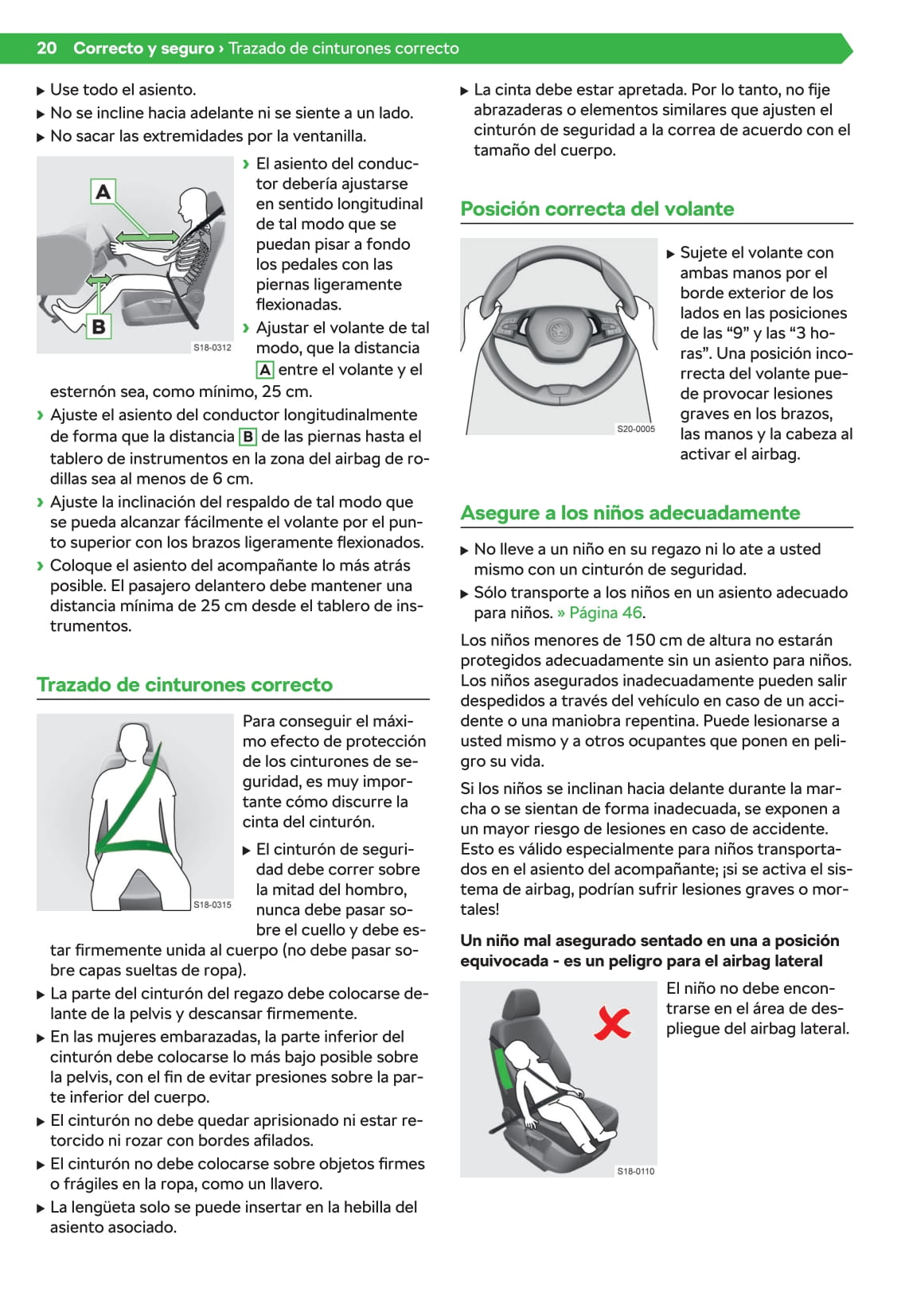 20 Correcto y seguro › Trazado de cinturones correcto

▶ Use todo el asiento.
▶ No se incline hacia adelante ni se siente a un lado.
▶ No sacar las extremidades por la ventanilla.

A

B

S18-0312

› El asiento del conductor debería ajustarse en sentido longitudinal de tal modo que se puedan pisar a fondo los pedales con las piernas ligeramente flexionadas.
› Ajustar el volante de tal modo, que la distancia A entre el volante y el esternón sea, como mínimo, 25 cm.
› Ajuste el asiento del conductor longitudinalmente de forma que la distancia B de las piernas hasta el tablero de instrumentos en la zona del airbag de rodillas sea al menos de 6 cm.
› Ajuste la inclinación del respaldo de tal modo que se pueda alcanzar fácilmente el volante por el punto superior con los brazos ligeramente flexionados.
› Coloque el asiento del acompañante lo más atrás posible. El pasajero delantero debe mantener una distancia mínima de 25 cm desde el tablero de instrumentos.

Trazado de cinturones correcto

S18-0315

Para conseguir el máximo efecto de protección de los cinturones de seguridad, es muy importante cómo discurre la cinta del cinturón.
▶ El cinturón de seguridad debe correr sobre la mitad del hombro, nunca debe pasar sobre el cuello y debe estar firmemente unida al cuerpo (no debe pasar sobre capas sueltas de ropa).
▶ La parte del cinturón del regazo debe colocarse delante de la pelvis y descansar firmemente.
▶ En las mujeres embarazadas, la parte inferior del cinturón debe colocarse lo más bajo posible sobre la pelvis, con el fin de evitar presiones sobre la parte inferior del cuerpo.
▶ El cinturón no debe quedar aprisionado ni estar retorcido ni rozar con bordes afilados.
▶ El cinturón no debe colocarse sobre objetos firmes o frágiles en la ropa, como un llavero.
▶ La lengüeta solo se puede insertar en la hebilla del asiento asociado.

▶ La cinta debe estar apretada. Por lo tanto, no fije abrazaderas o elementos similares que ajusten el cinturón de seguridad a la correa de acuerdo con el tamaño del cuerpo.

Posición correcta del volante

S20-0005

▶ Sujete el volante con ambas manos por el borde exterior de los lados en las posiciones de las “9” y las “3 horas”. Una posición incorrecta del volante puede provocar lesiones graves en los brazos, las manos y la cabeza al activar el airbag.

Asegure a los niños adecuadamente

▶ No lleve a un niño en su regazo ni lo ate a usted mismo con un cinturón de seguridad.
▶ Sólo transporte a los niños en un asiento adecuado para niños. » Página 46.

Los niños menores de 150 cm de altura no estarán protegidos adecuadamente sin un asiento para niños. Los niños asegurados inadecuadamente pueden salir despedidos a través del vehículo en caso de un accidente o una maniobra repentina. Puede lesionarse a usted mismo y a otros ocupantes que ponen en peligro su vida.

Si los niños se inclinan hacia delante durante la marcha o se sientan de forma inadecuada, se exponen a un mayor riesgo de lesiones en caso de accidente. Esto es válido especialmente para niños transportados en el asiento del acompañante; ¡si se activa el sistema de airbag, podrían sufrir lesiones graves o mortales!

Un niño mal asegurado sentado en una a posición equivocada - es un peligro para el airbag lateral

S18-0110

El niño no debe encontrarse en el área de despliegue del airbag lateral.