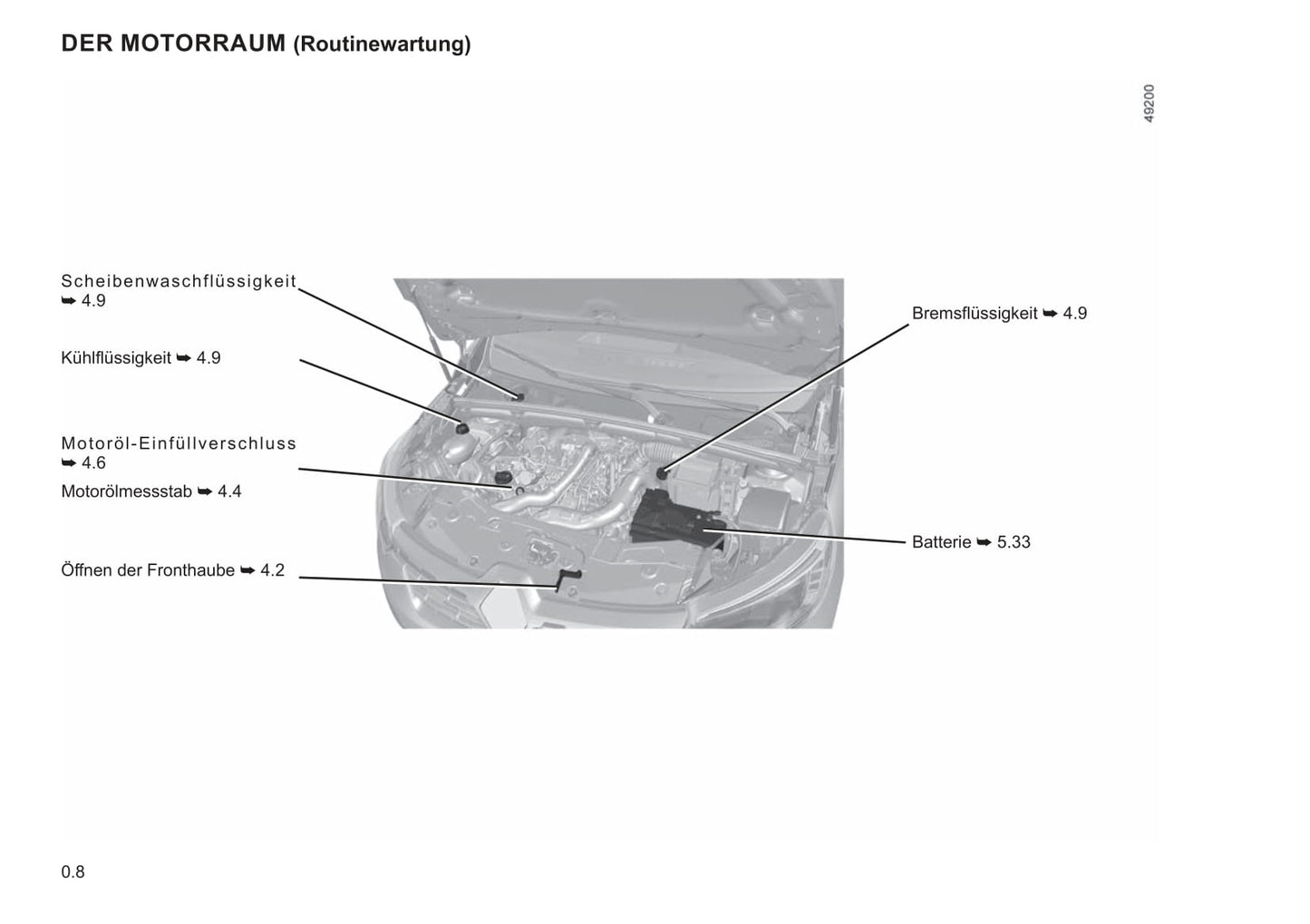 DER MOTORRAUM (Routinewartung)

49200

Scheibenwaschflüssigkeit ➥ 4.9

Kühlflüssigkeit ➥ 4.9

Motoröl-Einfüllverschluss ➥ 4.6

Motorölmessstab ➥ 4.4

Öffnen der Fronthaube ➥ 4.2

Bremsflüssigkeit ➥ 4.9

Batterie ➥ 5.33

0.8