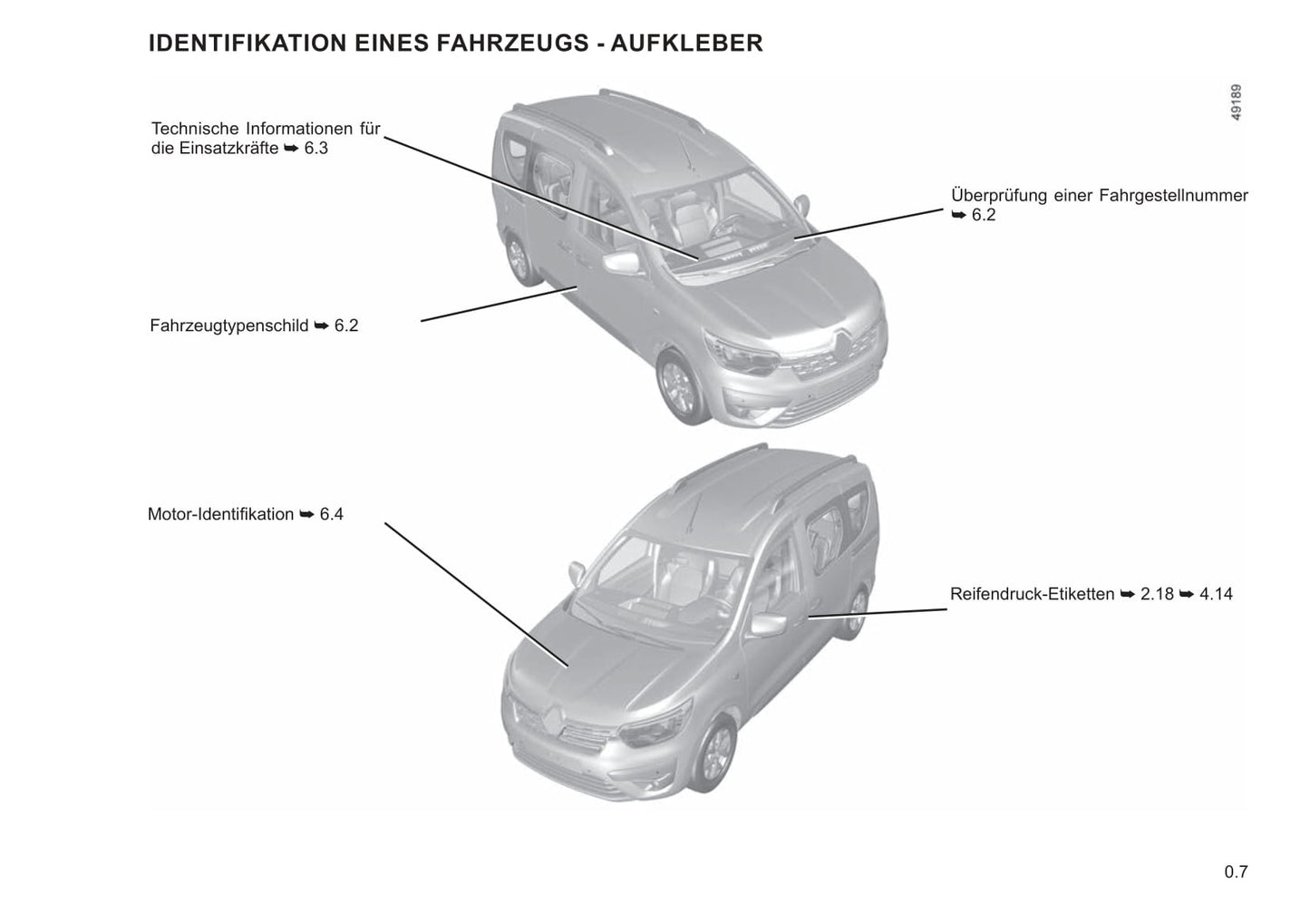 IDENTIFIKATION EINES FAHRZEUGS - AUFKLEBER

49189

Technische Informationen für die Einsatzkräfte ➥ 6.3

Überprüfung einer Fahrgestellnummer ➥ 6.2

Fahrzeugtypenschild ➥ 6.2

Motor-Identifikation ➥ 6.4

Reifendruck-Etiketten ➥ 2.18 ➥ 4.14

0.7