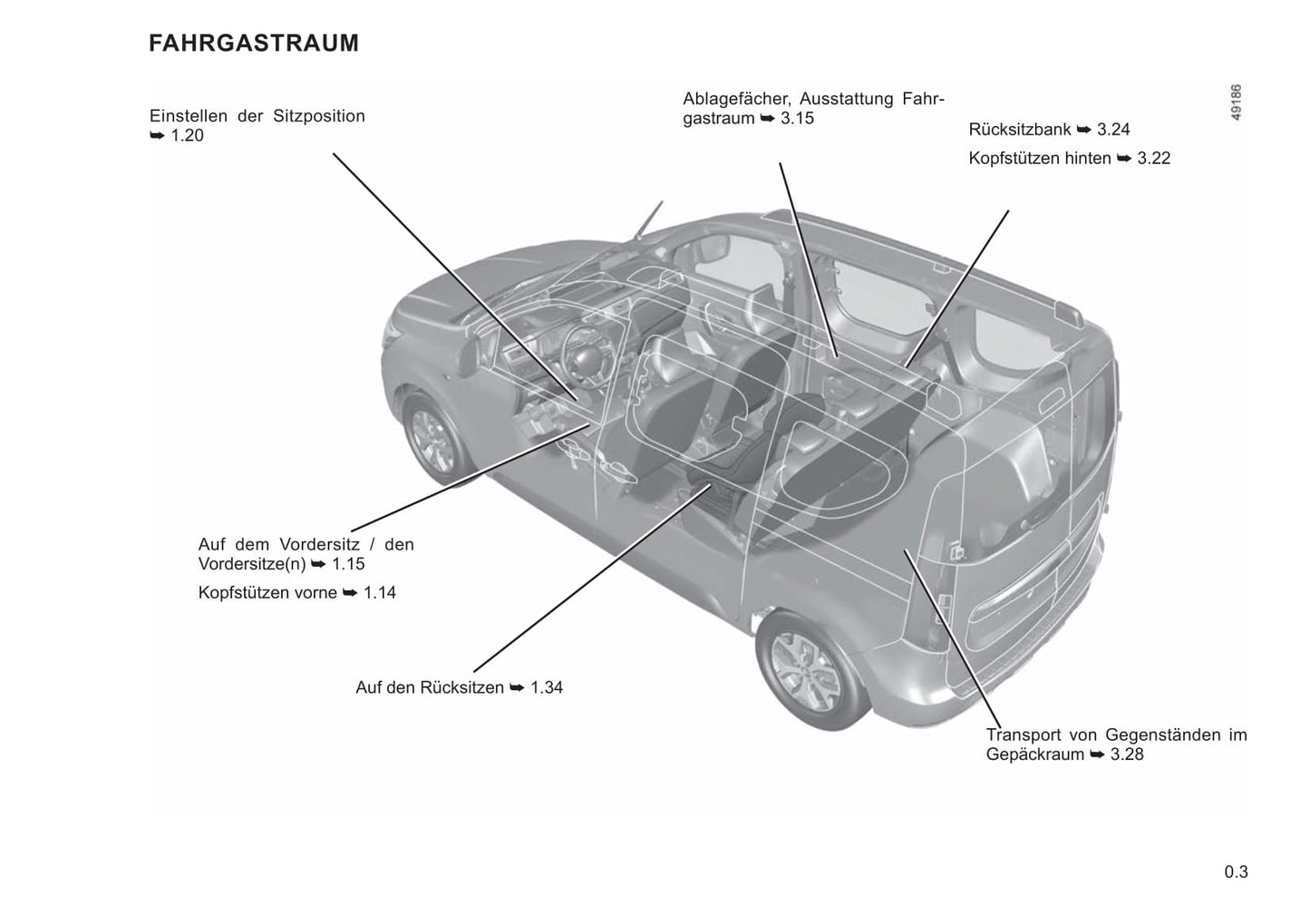 FAHRGASTRAUM

Einstellen der Sitzposition ➥ 1.20

Ablagefächer, Ausstattung Fahrgastraum ➥ 3.15

Rücksitzbank ➥ 3.24

Kopfstützen hinten ➥ 3.22

49186

Auf dem Vordersitz / den Vordersitze(n) ➥ 1.15

Kopfstützen vorne ➥ 1.14

Auf den Rücksitzen ➥ 1.34

Transport von Gegenständen im Gepäckraum ➥ 3.28

0.3