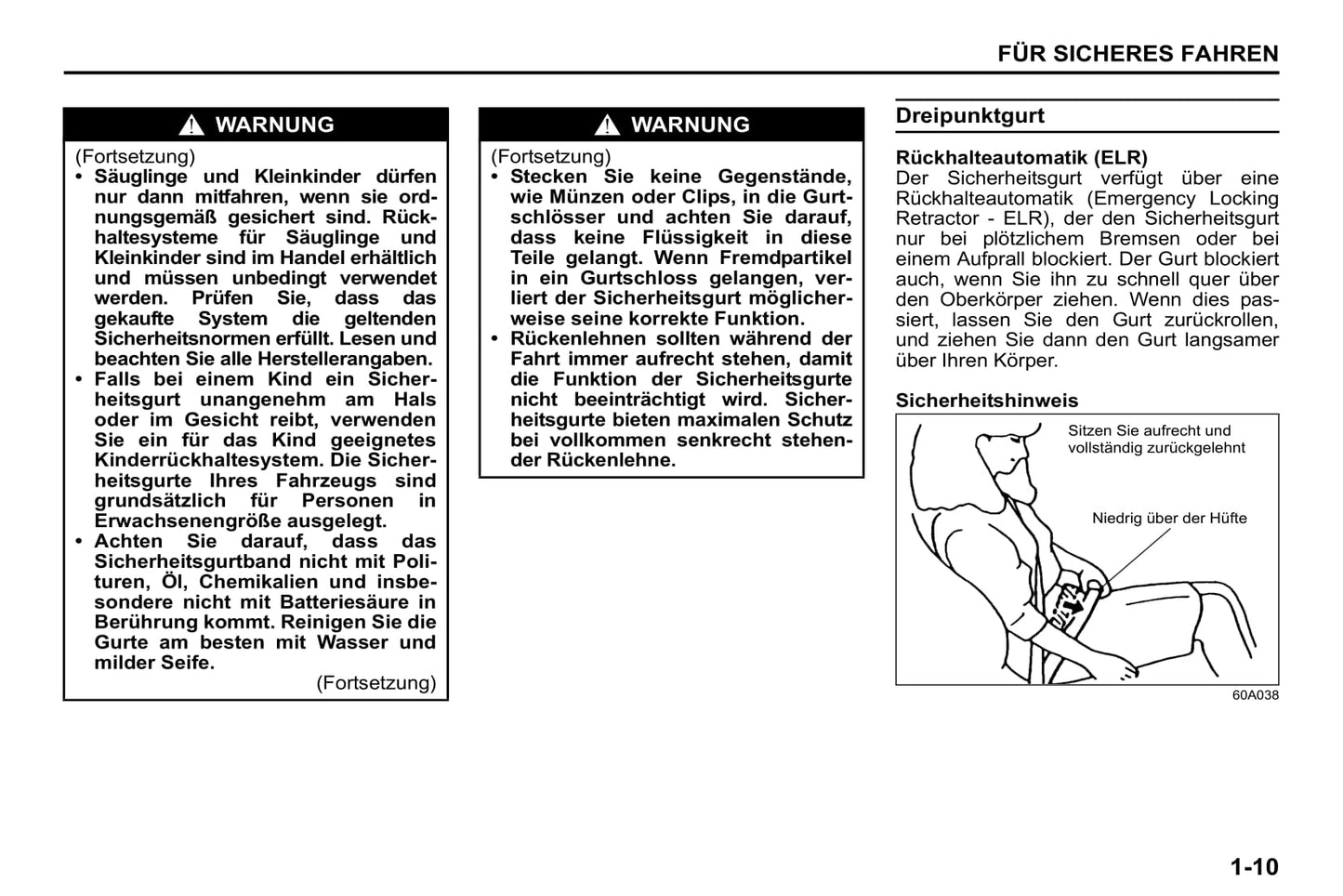 FÜR SICHERES FAHREN

WARNUNG

(Fortsetzung)
• Säuglinge und Kleinkinder dürfen nur dann mitfahren, wenn sie ordnungsgemäß gesichert sind. Rückhaltesysteme für Säuglinge und Kleinkinder sind im Handel erhältlich und müssen unbedingt verwendet werden. Prüfen Sie, dass das gekaufte System die geltenden Sicherheitsnormen erfüllt. Lesen und beachten Sie alle Herstellerangaben.
• Falls bei einem Kind ein Sicherheitsgurt unangenehm am Hals oder im Gesicht reibt, verwenden Sie ein für das Kind geeignetes Kinderrückhaltesystem. Die Sicherheitsgurte Ihres Fahrzeugs sind grundsätzlich für Personen in Erwachsenengröße ausgelegt.
• Achten Sie darauf, dass das Sicherheitsgurtband nicht mit Polituren, Öl, Chemikalien und insbesondere nicht mit Batteriesäure in Berührung kommt. Reinigen Sie die Gurte am besten mit Wasser und milder Seife.
(Fortsetzung)

WARNUNG

(Fortsetzung)
• Stecken Sie keine Gegenstände, wie Münzen oder Clips, in die Gurtschlösser und achten Sie darauf, dass keine Flüssigkeit in diese Teile gelangt. Wenn Fremdpartikel in ein Gurtschloss gelangen, verliert der Sicherheitsgurt möglicherweise seine korrekte Funktion.
• Rückenlehnen sollten während der Fahrt immer aufrecht stehen, damit die Funktion der Sicherheitsgurte nicht beeinträchtigt wird. Sicherheitsgurte bieten maximalen Schutz bei vollkommen senkrecht stehender Rückenlehne.

Dreipunktgurt

Rückhalteautomatik (ELR)
Der Sicherheitsgurt verfügt über eine Rückhalteautomatik (Emergency Locking Retractor - ELR), der den Sicherheitsgurt nur bei plötzlichem Bremsen oder bei einem Aufprall blockiert. Der Gurt blockiert auch, wenn Sie ihn zu schnell quer über den Oberkörper ziehen. Wenn dies passiert, lassen Sie den Gurt zurückrollen, und ziehen Sie dann den Gurt langsamer über Ihren Körper.

Sicherheitshinweis

Sitzen Sie aufrecht und vollständig zurückgelehnt

Niedrig über der Hüfte

60A038

1-10