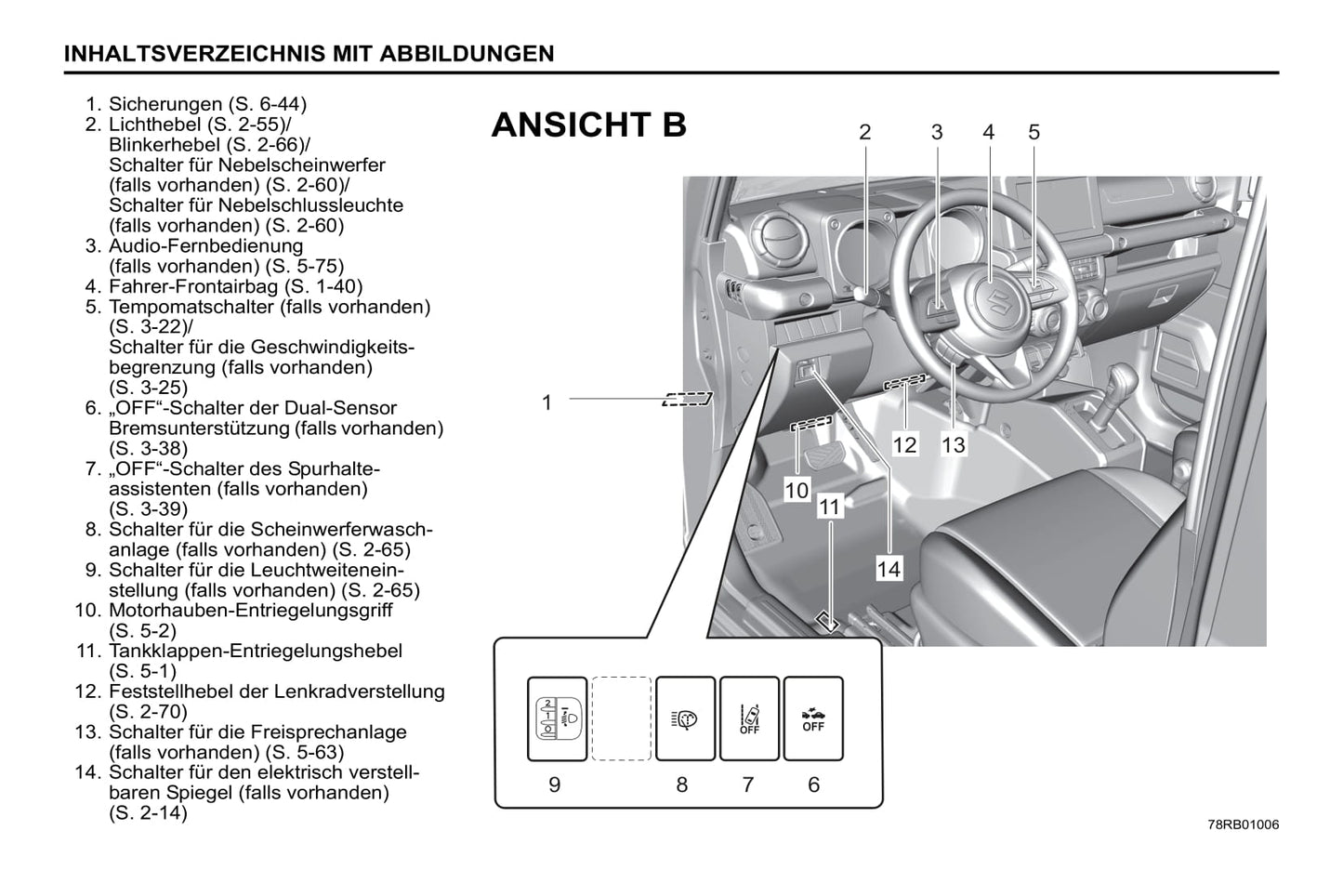 INHALTSVERZEICHNIS MIT ABBILDUNGEN

1. Sicherungen (S. 6-44)
2. Lichthebel (S. 2-55)/ Blinkerhebel (S. 2-66)/ Schalter für Nebelscheinwerfer (falls vorhanden) (S. 2-60)/ Schalter für Nebelschlussleuchte (falls vorhanden) (S. 2-60)
3. Audio-Fernbedienung (falls vorhanden) (S. 5-75)
4. Fahrer-Frontairbag (S. 1-40)
5. Tempomatschalter (falls vorhanden) (S. 3-22)/ Schalter für die Geschwindigkeitsbegrenzung (falls vorhanden) (S. 3-25)
6. „OFF“-Schalter der Dual-Sensor Bremsunterstützung (falls vorhanden) (S. 3-38)
7. „OFF“-Schalter des Spurhalteassistenten (falls vorhanden) (S. 3-39)
8. Schalter für die Scheinwerferwaschanlage (falls vorhanden) (S. 2-65)
9. Schalter für die Leuchtweiteneinstellung (falls vorhanden) (S. 2-65)
10. Motorhauben-Entriegelungsgriff (S. 5-2)
11. Tankklappen-Entriegelungshebel (S. 5-1)
12. Feststellhebel der Lenkradverstellung (S. 2-70)
13. Schalter für die Freisprechanlage (falls vorhanden) (S. 5-63)
14. Schalter für den elektrisch verstellbaren Spiegel (falls vorhanden) (S. 2-14)

ANSICHT B

2 3 4 5
1
12 13
10
11
14

2
1
0
OFF
OFF

9 8 7 6

78RB01006