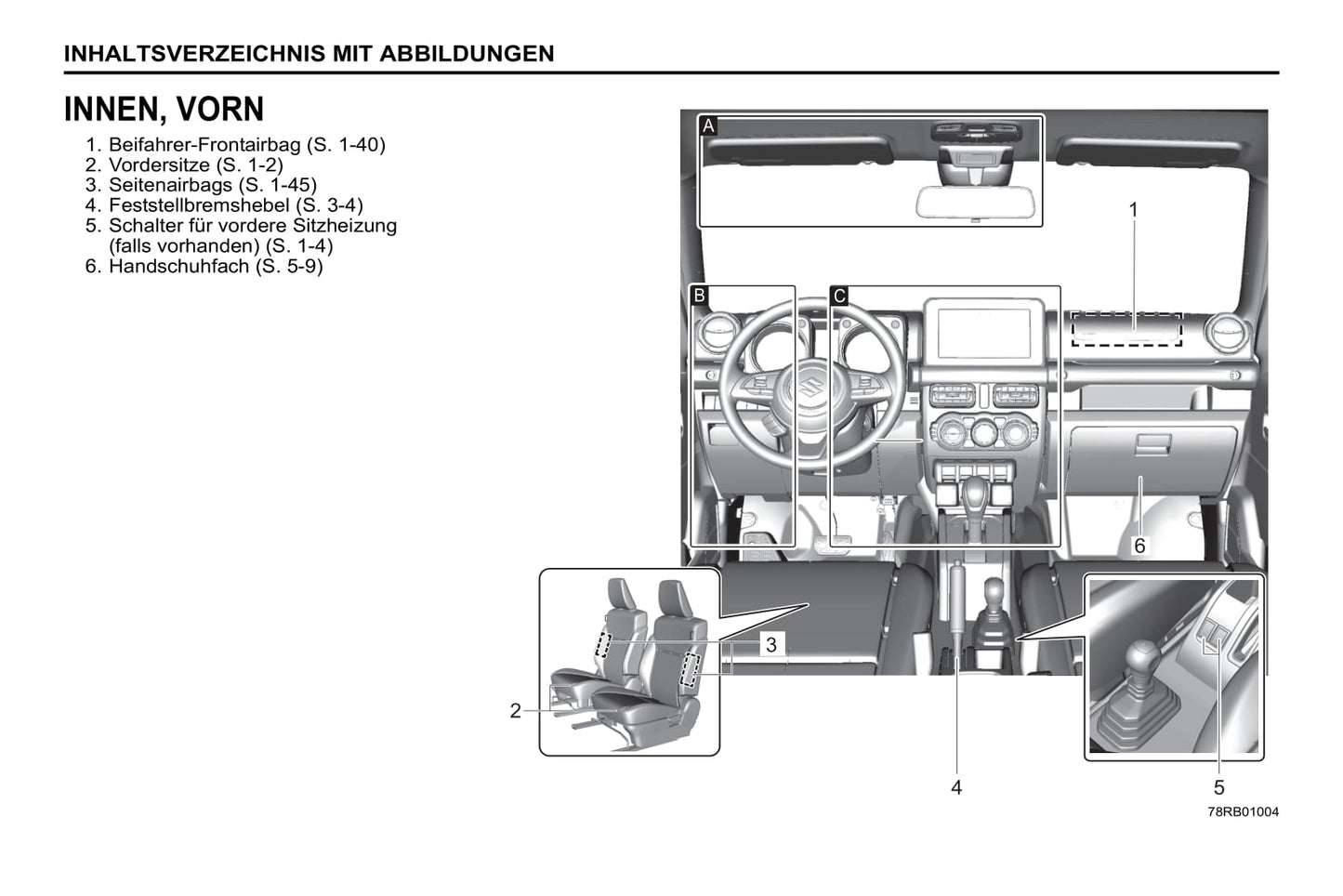 INHALTSVERZEICHNIS MIT ABBILDUNGEN

INNEN, VORN

1. Beifahrer-Frontairbag (S. 1-40)
2. Vordersitze (S. 1-2)
3. Seitenairbags (S. 1-45)
4. Feststellbremshebel (S. 3-4)
5. Schalter für vordere Sitzheizung (falls vorhanden) (S. 1-4)
6. Handschuhfach (S. 5-9)

A

B

C

1

6

3

2

4

5

78RB01004