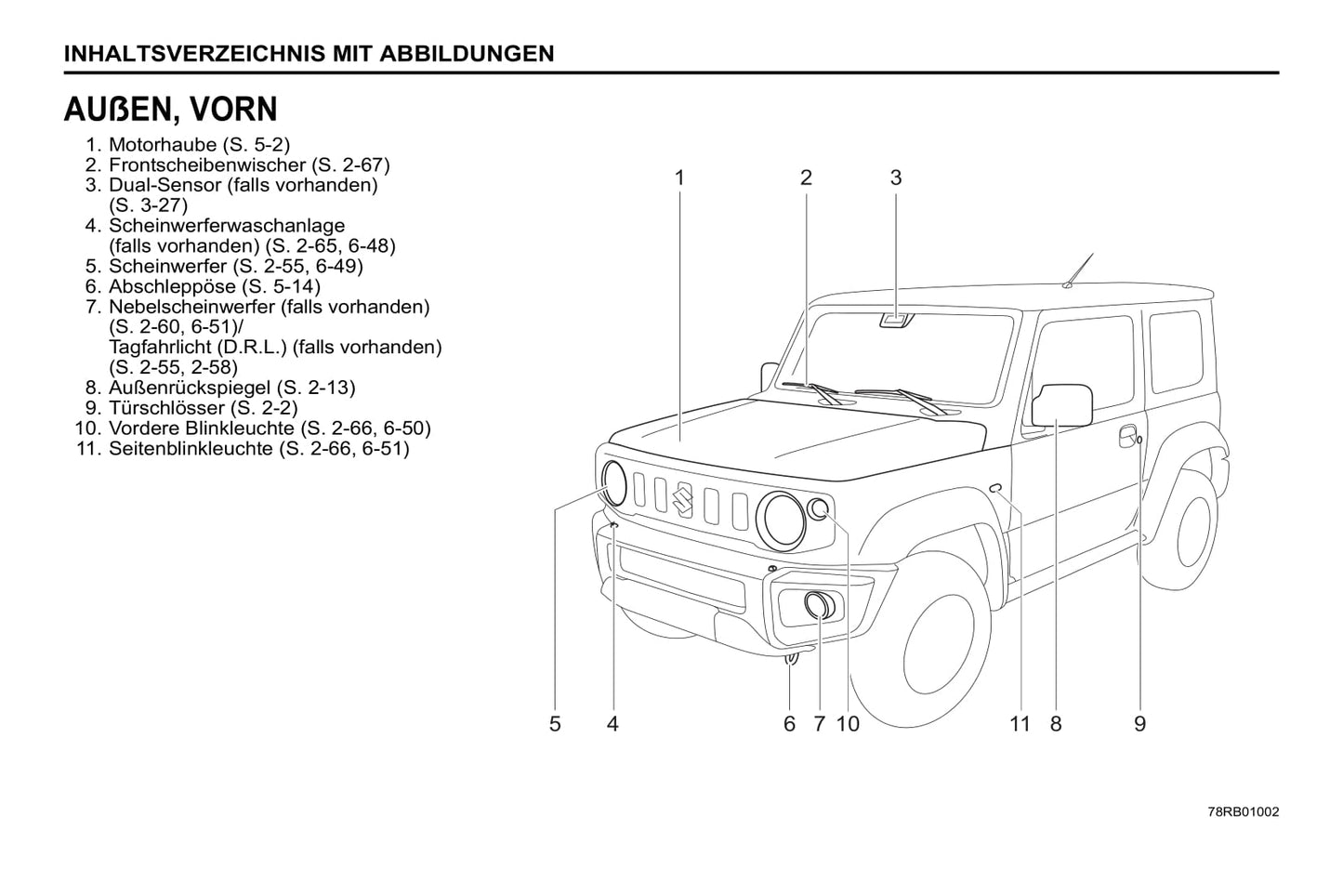 INHALTSVERZEICHNIS MIT ABBILDUNGEN

AUßEN, VORN

1. Motorhaube (S. 5-2)
2. Frontscheibenwischer (S. 2-67)
3. Dual-Sensor (falls vorhanden) (S. 3-27)
4. Scheinwerferwaschanlage (falls vorhanden) (S. 2-65, 6-48)
5. Scheinwerfer (S. 2-55, 6-49)
6. Abschleppöse (S. 5-14)
7. Nebelscheinwerfer (falls vorhanden) (S. 2-60, 6-51)/ Tagfahrlicht (D.R.L.) (falls vorhanden) (S. 2-55, 2-58)
8. Außenrückspiegel (S. 2-13)
9. Türschlösser (S. 2-2)
10. Vordere Blinkleuchte (S. 2-66, 6-50)
11. Seitenblinkleuchte (S. 2-66, 6-51)

1 2 3

5 4 6 7 10 11 8 9

78RB01002