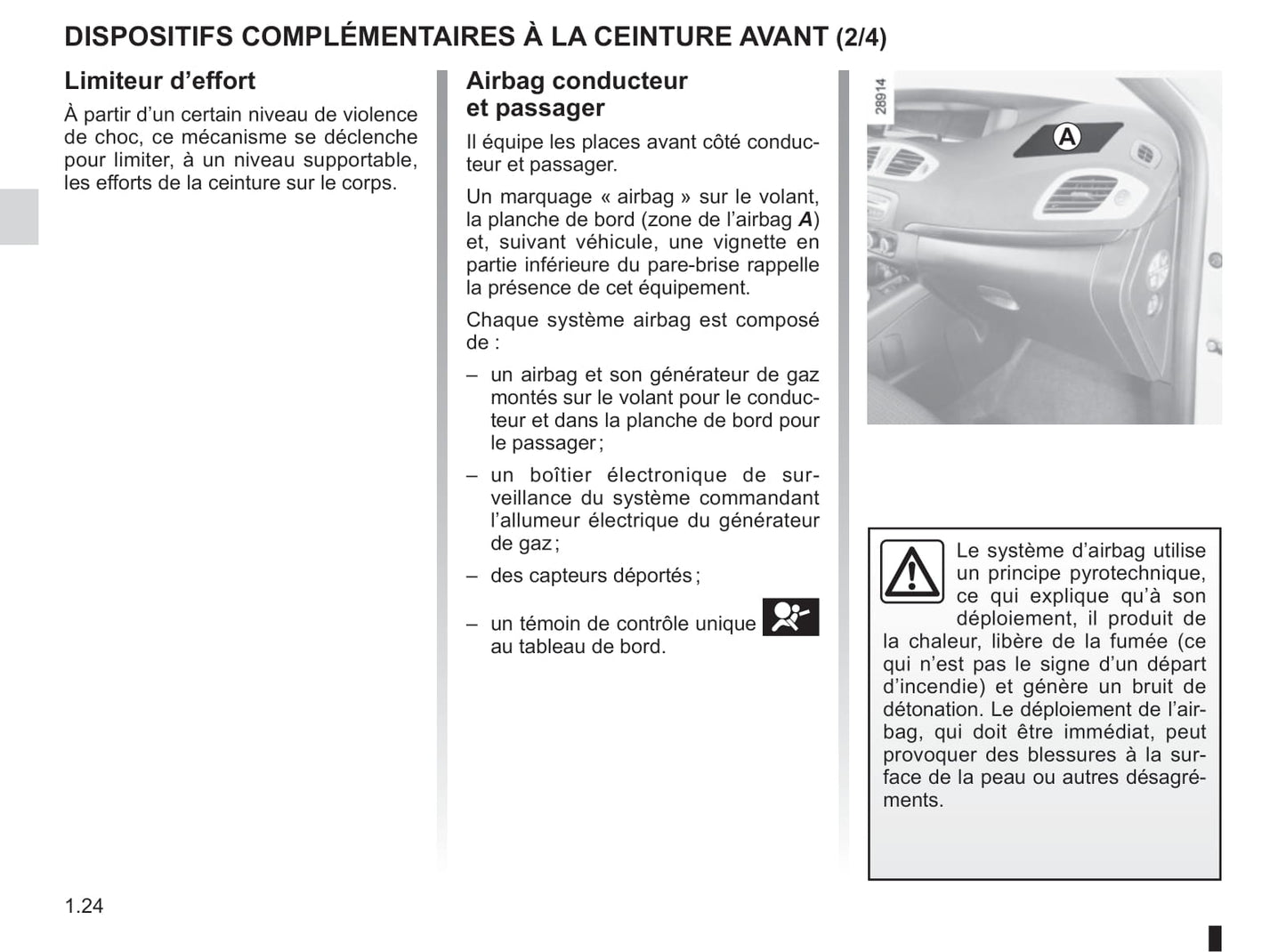 DISPOSITIFS COMPLÉMENTAIRES À LA CEINTURE AVANT (2/4)

Limiteur d’effort

À partir d’un certain niveau de violence de choc, ce mécanisme se déclenche pour limiter, à un niveau supportable, les efforts de la ceinture sur le corps.

Airbag conducteur et passager

Il équipe les places avant côté conducteur et passager.

Un marquage « airbag » sur le volant, la planche de bord (zone de l’airbag A) et, suivant véhicule, une vignette en partie inférieure du pare-brise rappelle la présence de cet équipement.

Chaque système airbag est composé de :

– un airbag et son générateur de gaz montés sur le volant pour le conducteur et dans la planche de bord pour le passager ;

– un boîtier électronique de surveillance du système commandant l’allumeur électrique du générateur de gaz ;

– des capteurs déportés ;

– un témoin de contrôle unique au tableau de bord.

28914

A

Le système d’airbag utilise un principe pyrotechnique, ce qui explique qu’à son déploiement, il produit de la chaleur, libère de la fumée (ce qui n’est pas le signe d’un départ d’incendie) et génère un bruit de détonation. Le déploiement de l’airbag, qui doit être immédiat, peut provoquer des blessures à la surface de la peau ou autres désagréments.

1.24