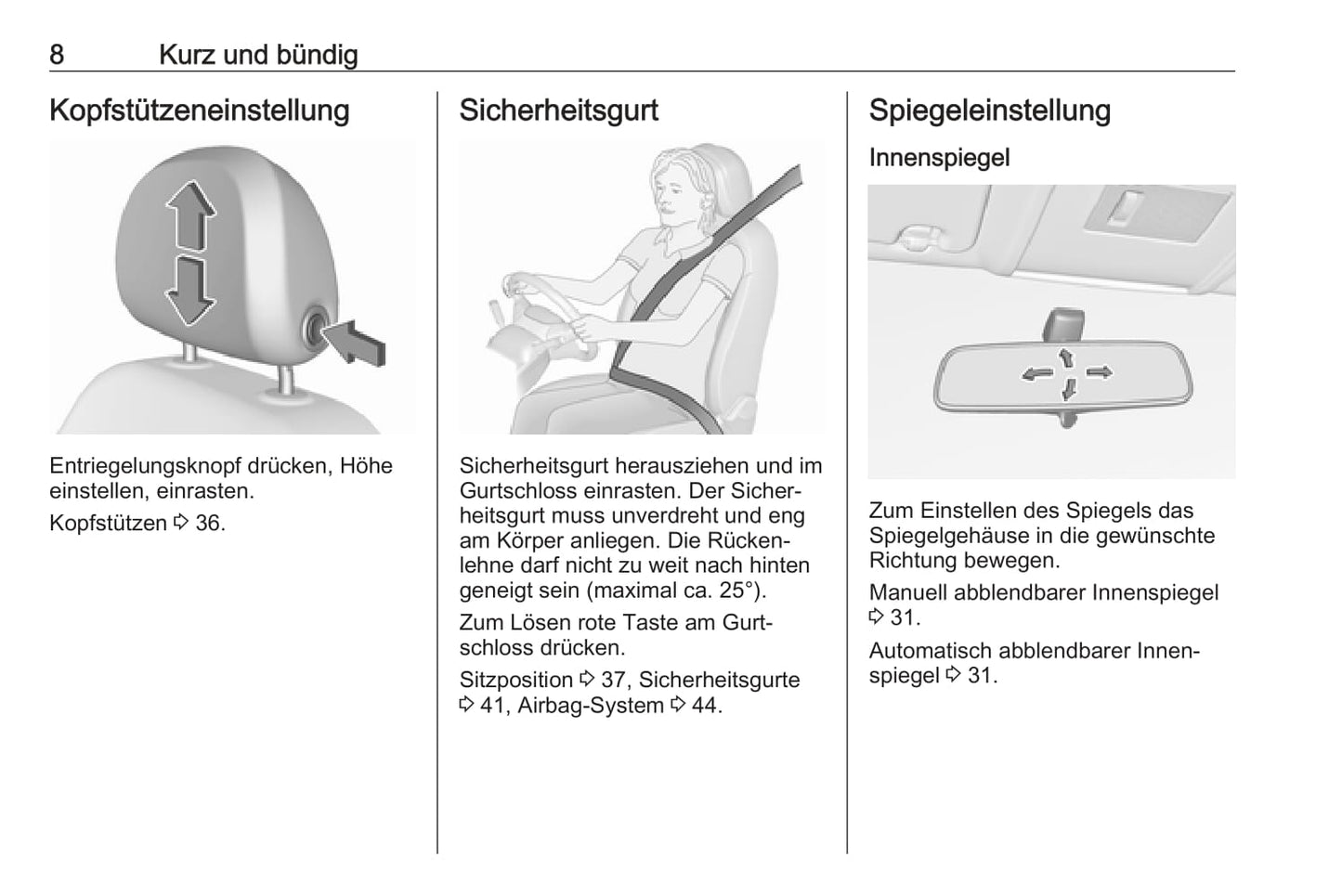 8 Kurz und bündig

Kopfstützeneinstellung

Entriegelungsknopf drücken, Höhe einstellen, einrasten.

Kopfstützen ⇨ 36.

Sicherheitsgurt

Sicherheitsgurt herausziehen und im Gurtschloss einrasten. Der Sicherheitsgurt muss unverdreht und eng am Körper anliegen. Die Rückenlehne darf nicht zu weit nach hinten geneigt sein (maximal ca. 25°).

Zum Lösen rote Taste am Gurtschloss drücken.

Sitzposition ⇨ 37, Sicherheitsgurte ⇨ 41, Airbag-System ⇨ 44.

Spiegeleinstellung

Innenspiegel

Zum Einstellen des Spiegels das Spiegelgehäuse in die gewünschte Richtung bewegen.

Manuell abblendbarer Innenspiegel ⇨ 31.

Automatisch abblendbarer Innenspiegel ⇨ 31.