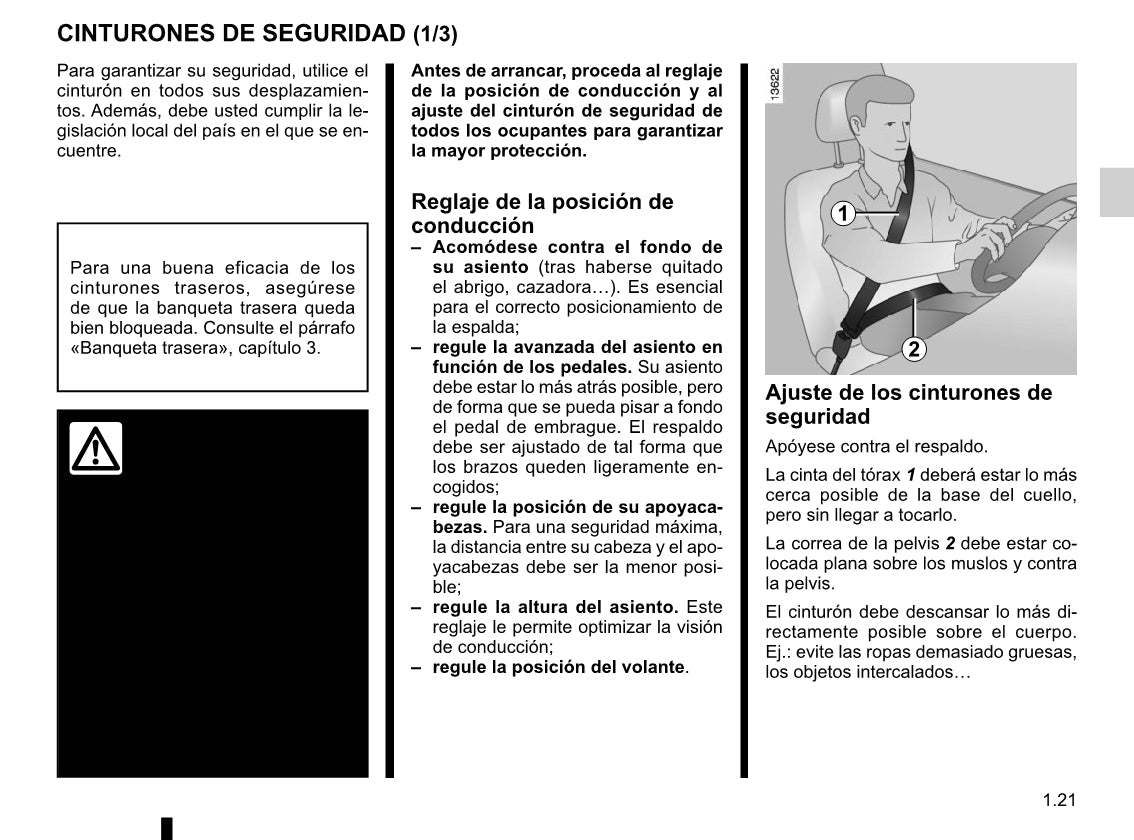 CINTURONES DE SEGURIDAD (1/3)

Para garantizar su seguridad, utilice el cinturón en todos sus desplazamientos. Además, debe usted cumplir la legislación local del país en el que se encuentre.

Para una buena eficacia de los cinturones traseros, asegúrese de que la banqueta trasera queda bien bloqueada. Consulte el párrafo «Banqueta trasera», capítulo 3.

Antes de arrancar, proceda al reglaje de la posición de conducción y al ajuste del cinturón de seguridad de todos los ocupantes para garantizar la mayor protección.

Reglaje de la posición de conducción

– Acomódese contra el fondo de su asiento (tras haberse quitado el abrigo, cazadora…). Es esencial para el correcto posicionamiento de la espalda;
– regule la avanzada del asiento en función de los pedales. Su asiento debe estar lo más atrás posible, pero de forma que se pueda pisar a fondo el pedal de embrague. El respaldo debe ser ajustado de tal forma que los brazos queden ligeramente encogidos;
– regule la posición de su apoyacabezas. Para una seguridad máxima, la distancia entre su cabeza y el apoyacabezas debe ser la menor posible;
– regule la altura del asiento. Este reglaje le permite optimizar la visión de conducción;
– regule la posición del volante.

13622

1

2

Ajuste de los cinturones de seguridad

Apóyese contra el respaldo.

La cinta del tórax 1 deberá estar lo más cerca posible de la base del cuello, pero sin llegar a tocarlo.

La correa de la pelvis 2 debe estar colocada plana sobre los muslos y contra la pelvis.

El cinturón debe descansar lo más directamente posible sobre el cuerpo. Ej.: evite las ropas demasiado gruesas, los objetos intercalados…

1.21