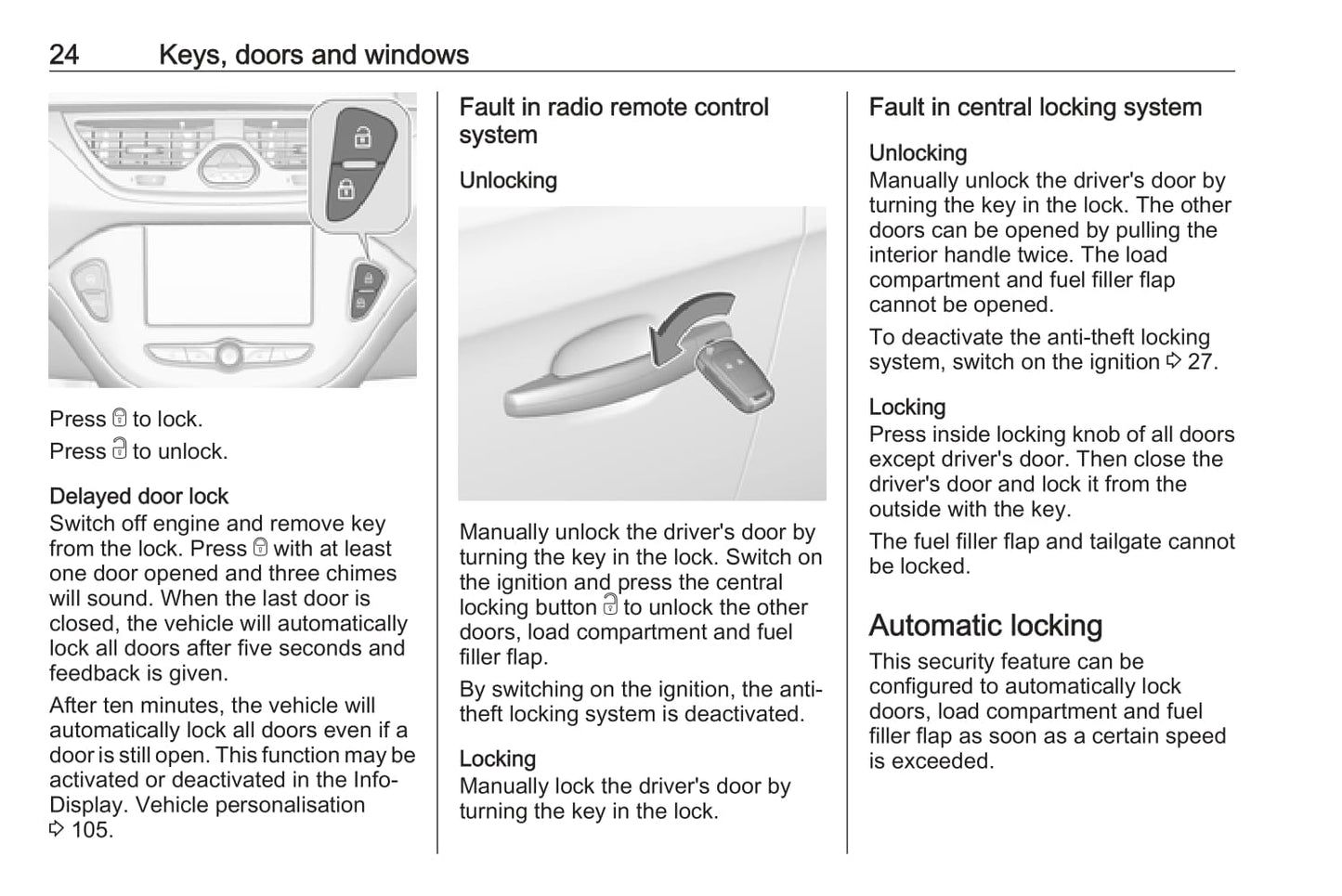 24 Keys, doors and windows

Press 🔒 to lock.

Press 🔓 to unlock.

Delayed door lock
Switch off engine and remove key from the lock. Press 🔒 with at least one door opened and three chimes will sound. When the last door is closed, the vehicle will automatically lock all doors after five seconds and feedback is given.

After ten minutes, the vehicle will automatically lock all doors even if a door is still open. This function may be activated or deactivated in the Info-Display. Vehicle personalisation ⇨ 105.

Fault in radio remote control system

Unlocking

Manually unlock the driver's door by turning the key in the lock. Switch on the ignition and press the central locking button 🔓 to unlock the other doors, load compartment and fuel filler flap.

By switching on the ignition, the anti-theft locking system is deactivated.

Locking
Manually lock the driver's door by turning the key in the lock.

Fault in central locking system

Unlocking
Manually unlock the driver's door by turning the key in the lock. The other doors can be opened by pulling the interior handle twice. The load compartment and fuel filler flap cannot be opened.

To deactivate the anti-theft locking system, switch on the ignition ⇨ 27.

Locking
Press inside locking knob of all doors except driver's door. Then close the driver's door and lock it from the outside with the key.

The fuel filler flap and tailgate cannot be locked.

Automatic locking
This security feature can be configured to automatically lock doors, load compartment and fuel filler flap as soon as a certain speed is exceeded.