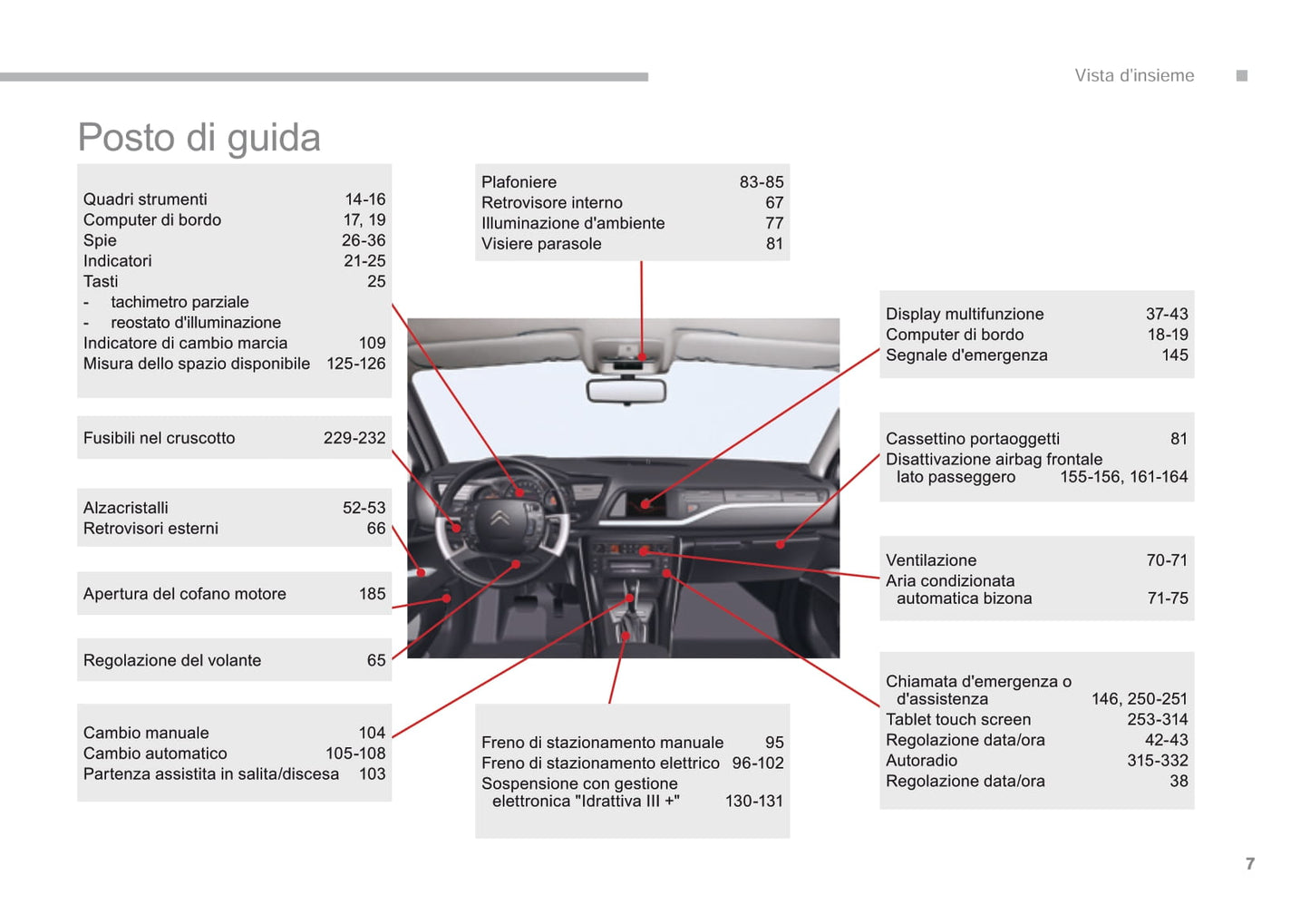 Vista d'insieme

Posto di guida

Quadri strumenti 14-16
Computer di bordo 17, 19
Spie 26-36
Indicatori 21-25
Tasti 25
- tachimetro parziale
- reostato d'illuminazione
Indicatore di cambio marcia 109
Misura dello spazio disponibile 125-126

Fusibili nel cruscotto 229-232

Alzacristalli 52-53
Retrovisori esterni 66

Apertura del cofano motore 185

Regolazione del volante 65

Cambio manuale 104
Cambio automatico 105-108
Partenza assistita in salita/discesa 103

Plafoniere 83-85
Retrovisore interno 67
Illuminazione d'ambiente 77
Visiere parasole 81

Freno di stazionamento manuale 95
Freno di stazionamento elettrico 96-102
Sospensione con gestione elettronica "Idrattiva III +" 130-131

Display multifunzione 37-43
Computer di bordo 18-19
Segnale d'emergenza 145

Cassettino portaoggetti 81
Disattivazione airbag frontale lato passeggero 155-156, 161-164

Ventilazione 70-71
Aria condizionata automatica bizona 71-75

Chiamata d'emergenza o d'assistenza 146, 250-251
Tablet touch screen 253-314
Regolazione data/ora 42-43
Autoradio 315-332
Regolazione data/ora 38

7