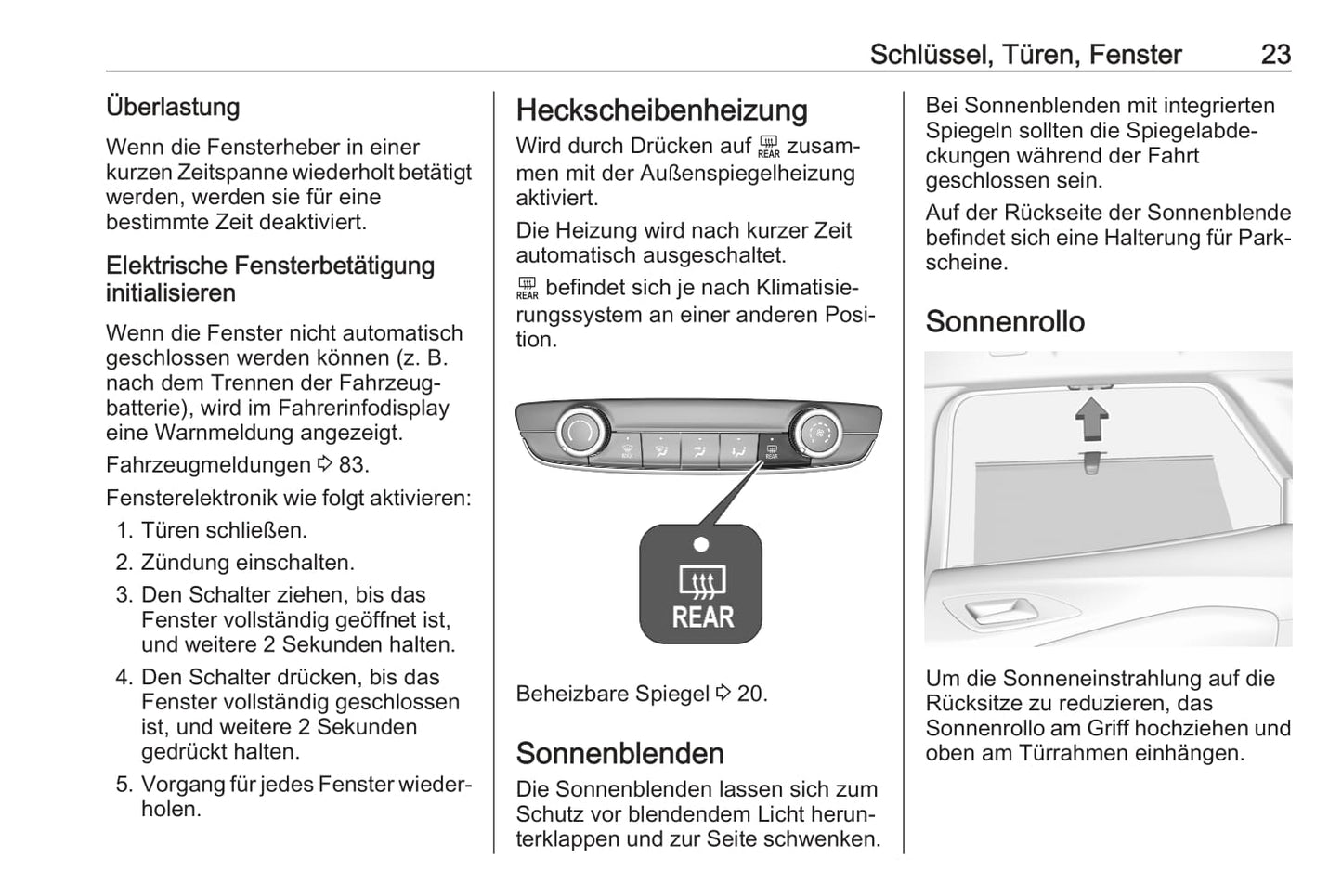 Schlüssel, Türen, Fenster 23

Überlastung

Wenn die Fensterheber in einer kurzen Zeitspanne wiederholt betätigt werden, werden sie für eine bestimmte Zeit deaktiviert.

Elektrische Fensterbetätigung initialisieren

Wenn die Fenster nicht automatisch geschlossen werden können (z. B. nach dem Trennen der Fahrzeugbatterie), wird im Fahrerinfodisplay eine Warnmeldung angezeigt.

Fahrzeugmeldungen ⇨ 83.

Fensterelektronik wie folgt aktivieren:

1. Türen schließen.
2. Zündung einschalten.
3. Den Schalter ziehen, bis das Fenster vollständig geöffnet ist, und weitere 2 Sekunden halten.
4. Den Schalter drücken, bis das Fenster vollständig geschlossen ist, und weitere 2 Sekunden gedrückt halten.
5. Vorgang für jedes Fenster wiederholen.

Heckscheibenheizung

Wird durch Drücken auf REAR zusammen mit der Außenspiegelheizung aktiviert.

Die Heizung wird nach kurzer Zeit automatisch ausgeschaltet.

REAR befindet sich je nach Klimatisierungssystem an einer anderen Position.

REAR

Beheizbare Spiegel ⇨ 20.

Sonnenblenden

Die Sonnenblenden lassen sich zum Schutz vor blendendem Licht herunterklappen und zur Seite schwenken.

Bei Sonnenblenden mit integrierten Spiegeln sollten die Spiegelabdeckungen während der Fahrt geschlossen sein.

Auf der Rückseite der Sonnenblende befindet sich eine Halterung für Parkscheine.

Sonnenrollo

Um die Sonneneinstrahlung auf die Rücksitze zu reduzieren, das Sonnenrollo am Griff hochziehen und oben am Türrahmen einhängen.