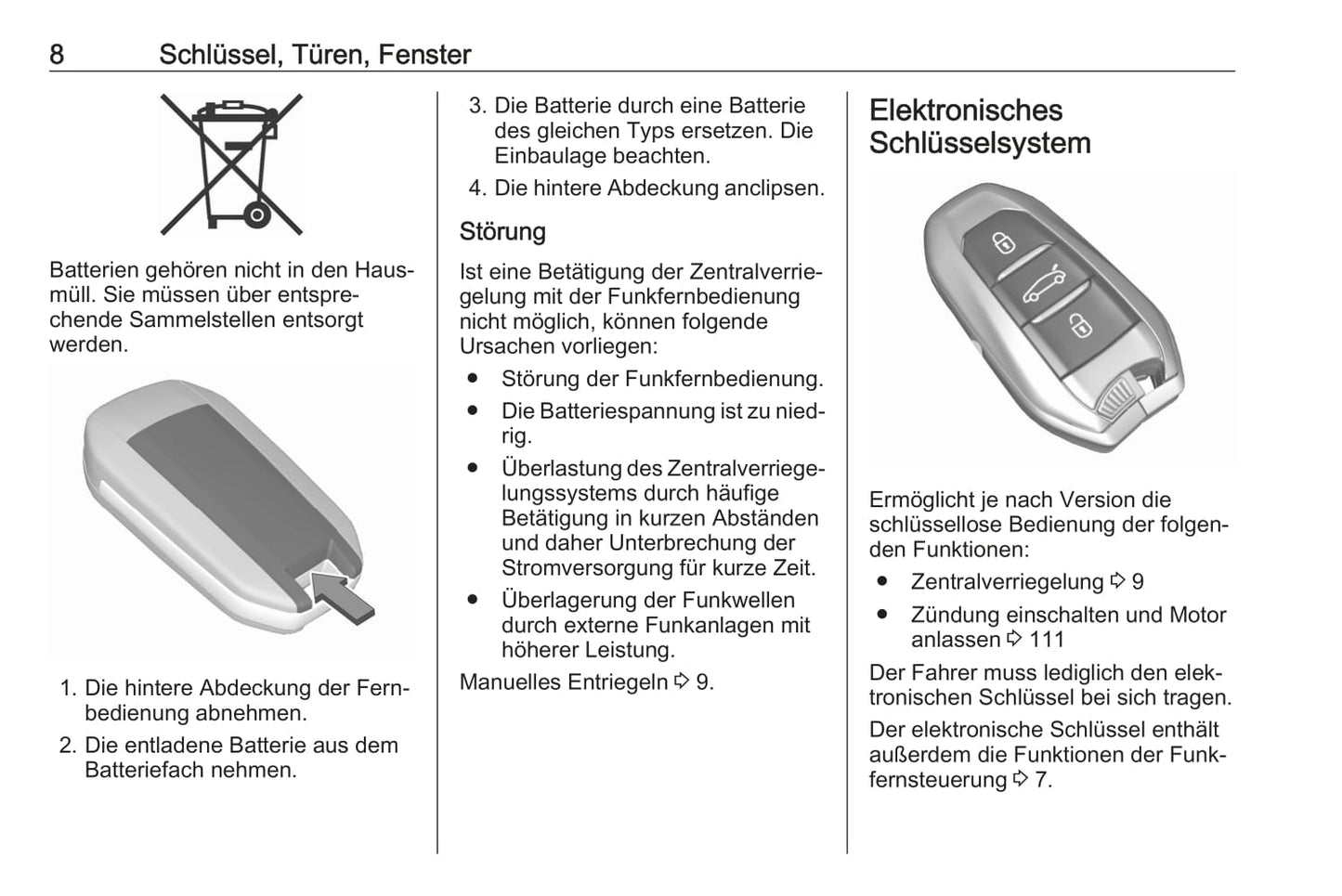 8 Schlüssel, Türen, Fenster

Batterien gehören nicht in den Hausmüll. Sie müssen über entsprechende Sammelstellen entsorgt werden.

1. Die hintere Abdeckung der Fernbedienung abnehmen.
2. Die entladene Batterie aus dem Batteriefach nehmen.
3. Die Batterie durch eine Batterie des gleichen Typs ersetzen. Die Einbaulage beachten.
4. Die hintere Abdeckung anclipsen.

Störung

Ist eine Betätigung der Zentralverriegelung mit der Funkfernbedienung nicht möglich, können folgende Ursachen vorliegen:

● Störung der Funkfernbedienung.
● Die Batteriespannung ist zu niedrig.
● Überlastung des Zentralverriegelungssystems durch häufige Betätigung in kurzen Abständen und daher Unterbrechung der Stromversorgung für kurze Zeit.
● Überlagerung der Funkwellen durch externe Funkanlagen mit höherer Leistung.

Manuelles Entriegeln ⇨ 9.

Elektronisches Schlüsselsystem

Ermöglicht je nach Version die schlüssellose Bedienung der folgenden Funktionen:

● Zentralverriegelung ⇨ 9
● Zündung einschalten und Motor anlassen ⇨ 111

Der Fahrer muss lediglich den elektronischen Schlüssel bei sich tragen.

Der elektronische Schlüssel enthält außerdem die Funktionen der Funkfernsteuerung ⇨ 7.