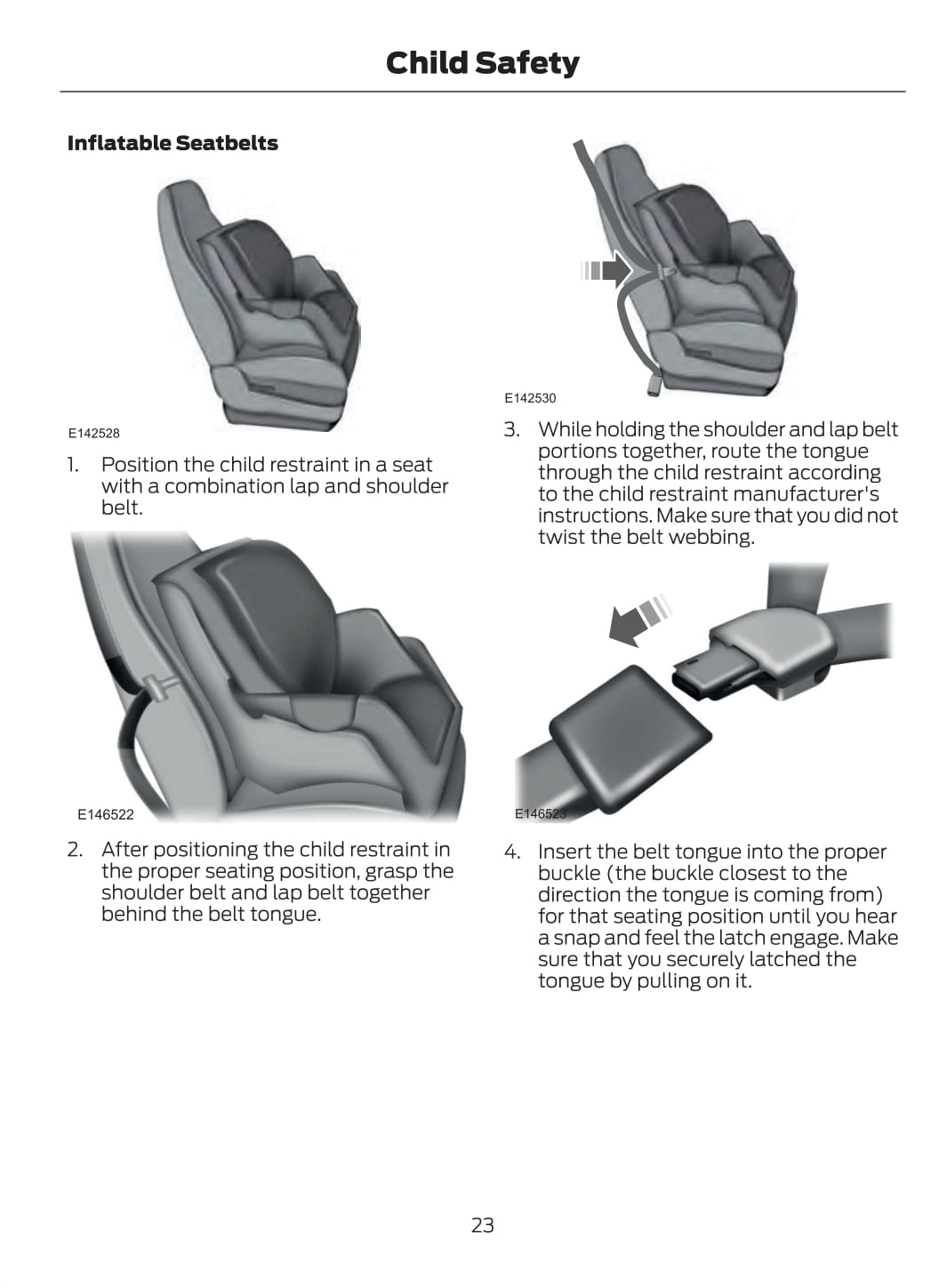 Child Safety

Inflatable Seatbelts

E142528

1. Position the child restraint in a seat with a combination lap and shoulder belt.

E146522

2. After positioning the child restraint in the proper seating position, grasp the shoulder belt and lap belt together behind the belt tongue.

E142530

3. While holding the shoulder and lap belt portions together, route the tongue through the child restraint according to the child restraint manufacturer's instructions. Make sure that you did not twist the belt webbing.

E146523

4. Insert the belt tongue into the proper buckle (the buckle closest to the direction the tongue is coming from) for that seating position until you hear a snap and feel the latch engage. Make sure that you securely latched the tongue by pulling on it.

23