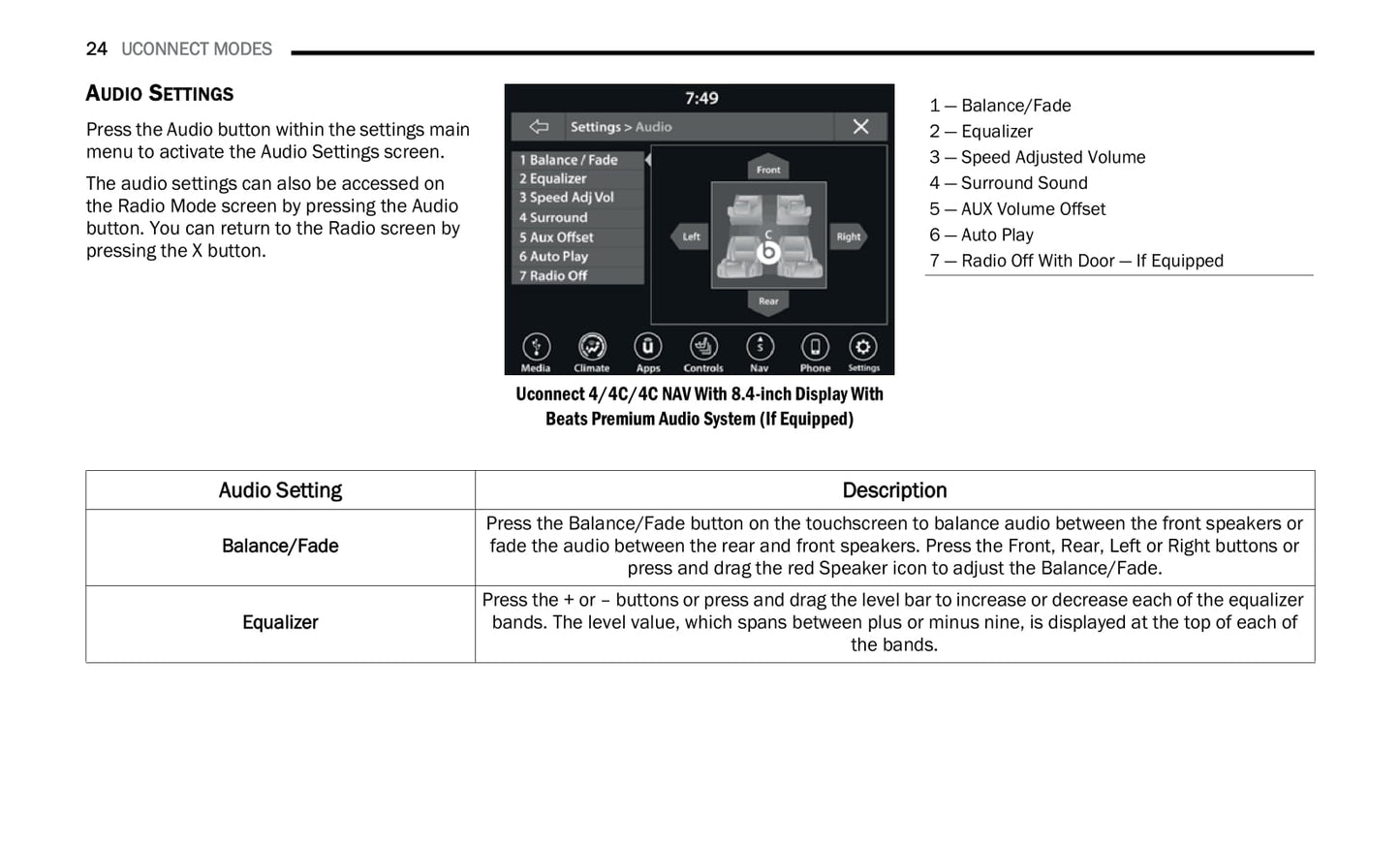 24 UCONNECT MODES

AUDIO SETTINGS

Press the Audio button within the settings main menu to activate the Audio Settings screen.

The audio settings can also be accessed on the Radio Mode screen by pressing the Audio button. You can return to the Radio screen by pressing the X button.

7:49

Settings > Audio

1 Balance / Fade
2 Equalizer
3 Speed Adj Vol
4 Surround
5 Aux Offset
6 Auto Play
7 Radio Off

Front
Left
Right
Rear

Media Climate Apps Controls Nav Phone Settings

Uconnect 4/4C/4C NAV With 8.4-inch Display With Beats Premium Audio System (If Equipped)

1 — Balance/Fade
2 — Equalizer
3 — Speed Adjusted Volume
4 — Surround Sound
5 — AUX Volume Offset
6 — Auto Play
7 — Radio Off With Door — If Equipped

| Audio Setting | Description |
|---|---|
| Balance/Fade | Press the Balance/Fade button on the touchscreen to balance audio between the front speakers or fade the audio between the rear and front speakers. Press the Front, Rear, Left or Right buttons or press and drag the red Speaker icon to adjust the Balance/Fade. |
| Equalizer | Press the + or – buttons or press and drag the level bar to increase or decrease each of the equalizer bands. The level value, which spans between plus or minus nine, is displayed at the top of each of the bands. |