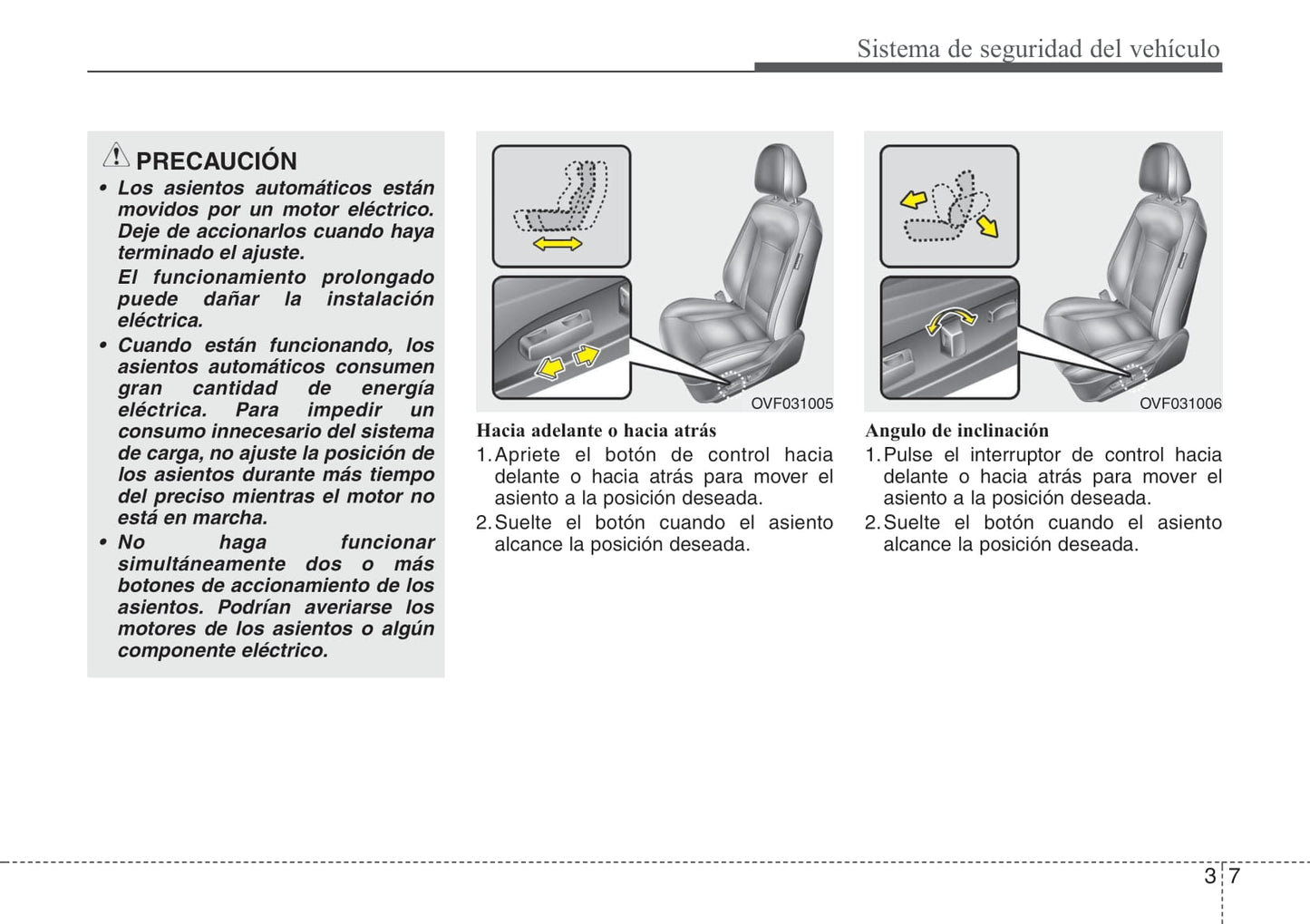 Sistema de seguridad del vehículo

PRECAUCIÓN

• Los asientos automáticos están movidos por un motor eléctrico. Deje de accionarlos cuando haya terminado el ajuste.
El funcionamiento prolongado puede dañar la instalación eléctrica.

• Cuando están funcionando, los asientos automáticos consumen gran cantidad de energía eléctrica. Para impedir un consumo innecesario del sistema de carga, no ajuste la posición de los asientos durante más tiempo del preciso mientras el motor no está en marcha.

• No haga funcionar simultáneamente dos o más botones de accionamiento de los asientos. Podrían averiarse los motores de los asientos o algún componente eléctrico.

OVF031005

Hacia adelante o hacia atrás

1. Apriete el botón de control hacia delante o hacia atrás para mover el asiento a la posición deseada.

2. Suelte el botón cuando el asiento alcance la posición deseada.

OVF031006

Angulo de inclinación

1. Pulse el interruptor de control hacia delante o hacia atrás para mover el asiento a la posición deseada.

2. Suelte el botón cuando el asiento alcance la posición deseada.

3 7