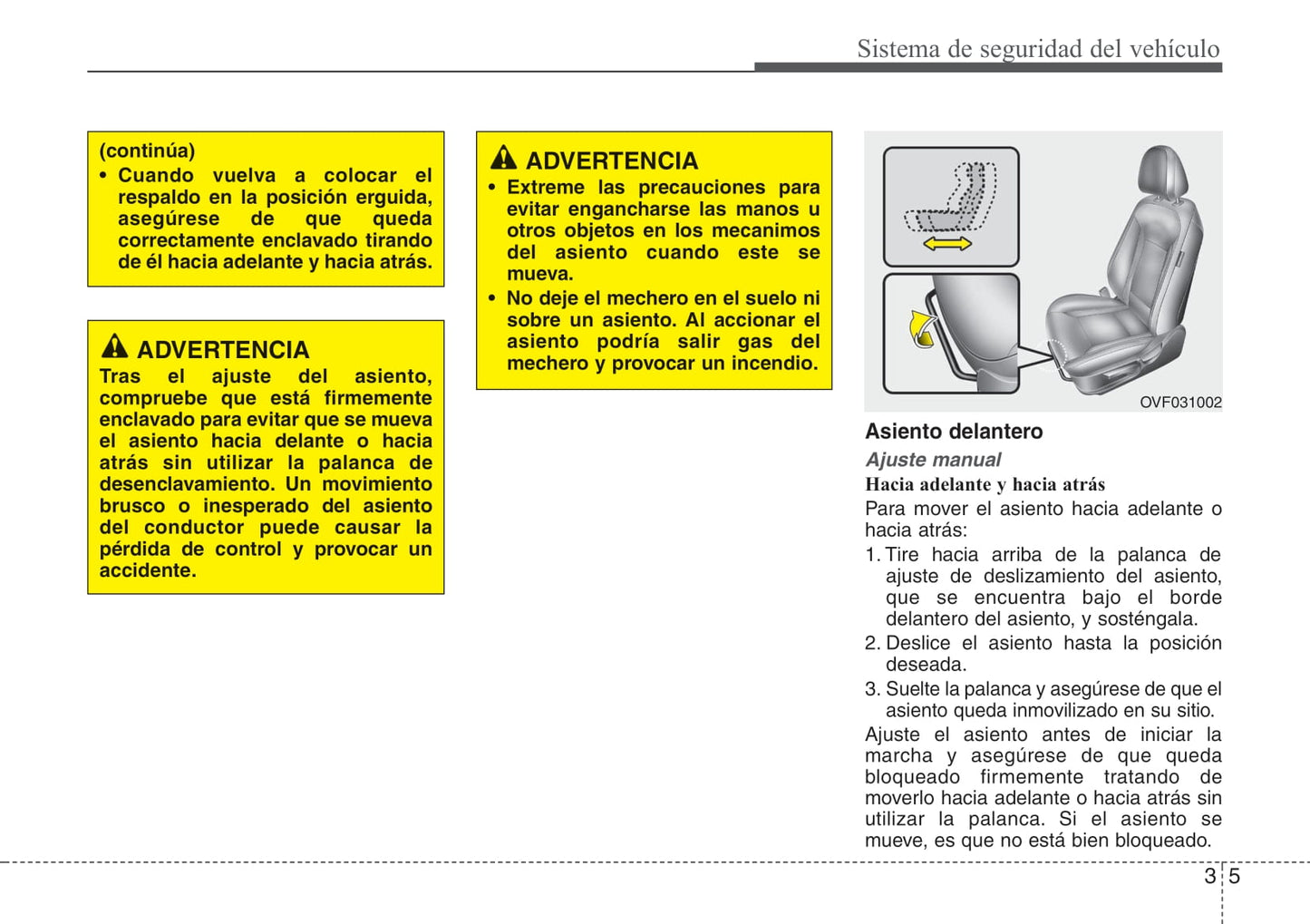 Sistema de seguridad del vehículo

(continúa)
• Cuando vuelva a colocar el respaldo en la posición erguida, asegúrese de que queda correctamente enclavado tirando de él hacia adelante y hacia atrás.

ADVERTENCIA
Tras el ajuste del asiento, compruebe que está firmemente enclavado para evitar que se mueva el asiento hacia delante o hacia atrás sin utilizar la palanca de desenclavamiento. Un movimiento brusco o inesperado del asiento del conductor puede causar la pérdida de control y provocar un accidente.

ADVERTENCIA
• Extreme las precauciones para evitar engancharse las manos u otros objetos en los mecanimos del asiento cuando este se mueva.
• No deje el mechero en el suelo ni sobre un asiento. Al accionar el asiento podría salir gas del mechero y provocar un incendio.

OVF031002

Asiento delantero

Ajuste manual

Hacia adelante y hacia atrás

Para mover el asiento hacia adelante o hacia atrás:
1. Tire hacia arriba de la palanca de ajuste de deslizamiento del asiento, que se encuentra bajo el borde delantero del asiento, y sosténgala.
2. Deslice el asiento hasta la posición deseada.
3. Suelte la palanca y asegúrese de que el asiento queda inmovilizado en su sitio.
Ajuste el asiento antes de iniciar la marcha y asegúrese de que queda bloqueado firmemente tratando de moverlo hacia adelante o hacia atrás sin utilizar la palanca. Si el asiento se mueve, es que no está bien bloqueado.

3 5