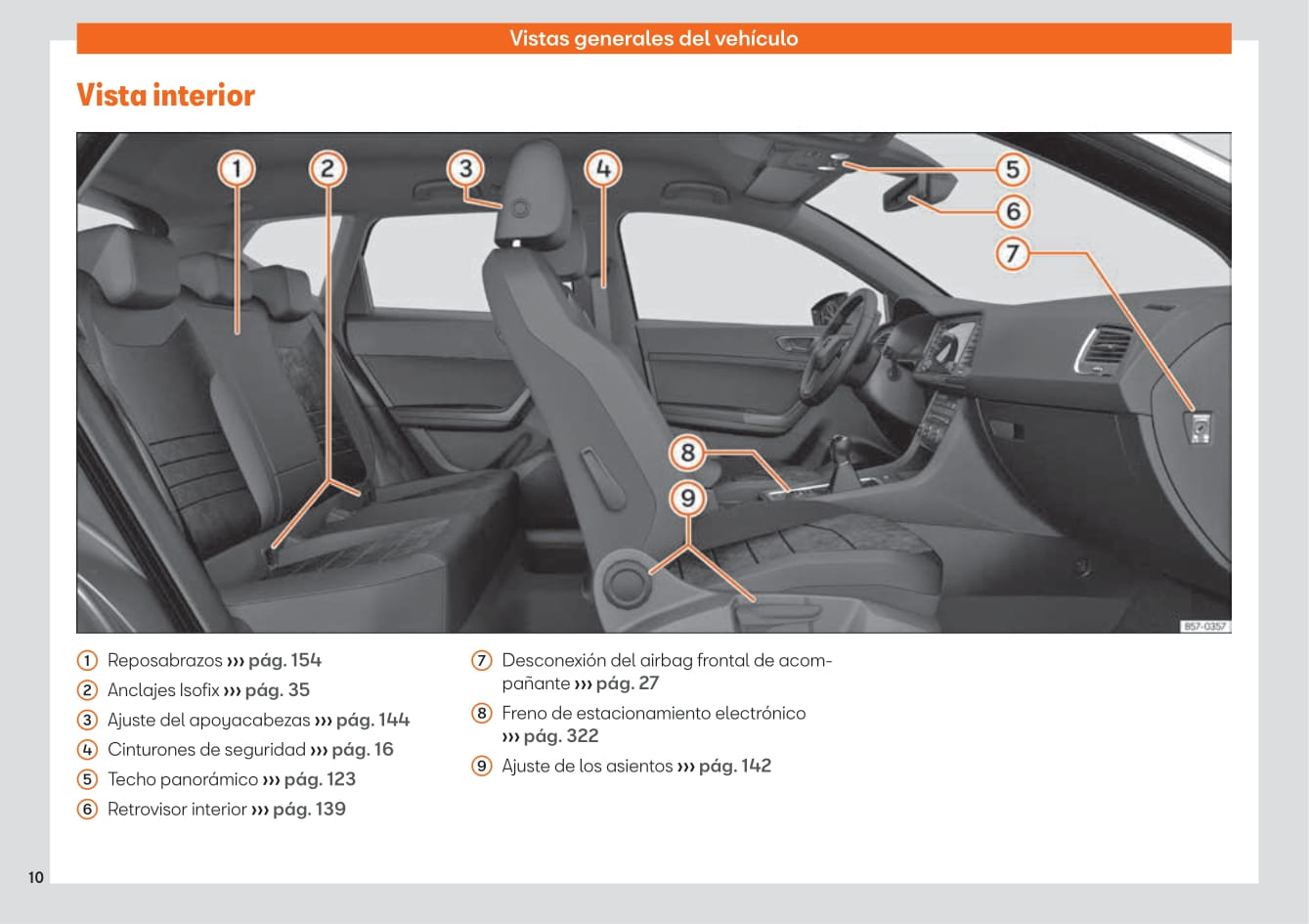 Vistas generales del vehículo

Vista interior

1 2 3 4 5 6 7 8 9

B57-0357

1 Reposabrazos ››› pág. 154
2 Anclajes Isofix ››› pág. 35
3 Ajuste del apoyacabezas ››› pág. 144
4 Cinturones de seguridad ››› pág. 16
5 Techo panorámico ››› pág. 123
6 Retrovisor interior ››› pág. 139

7 Desconexión del airbag frontal de acompañante ››› pág. 27
8 Freno de estacionamiento electrónico ››› pág. 322
9 Ajuste de los asientos ››› pág. 142

10