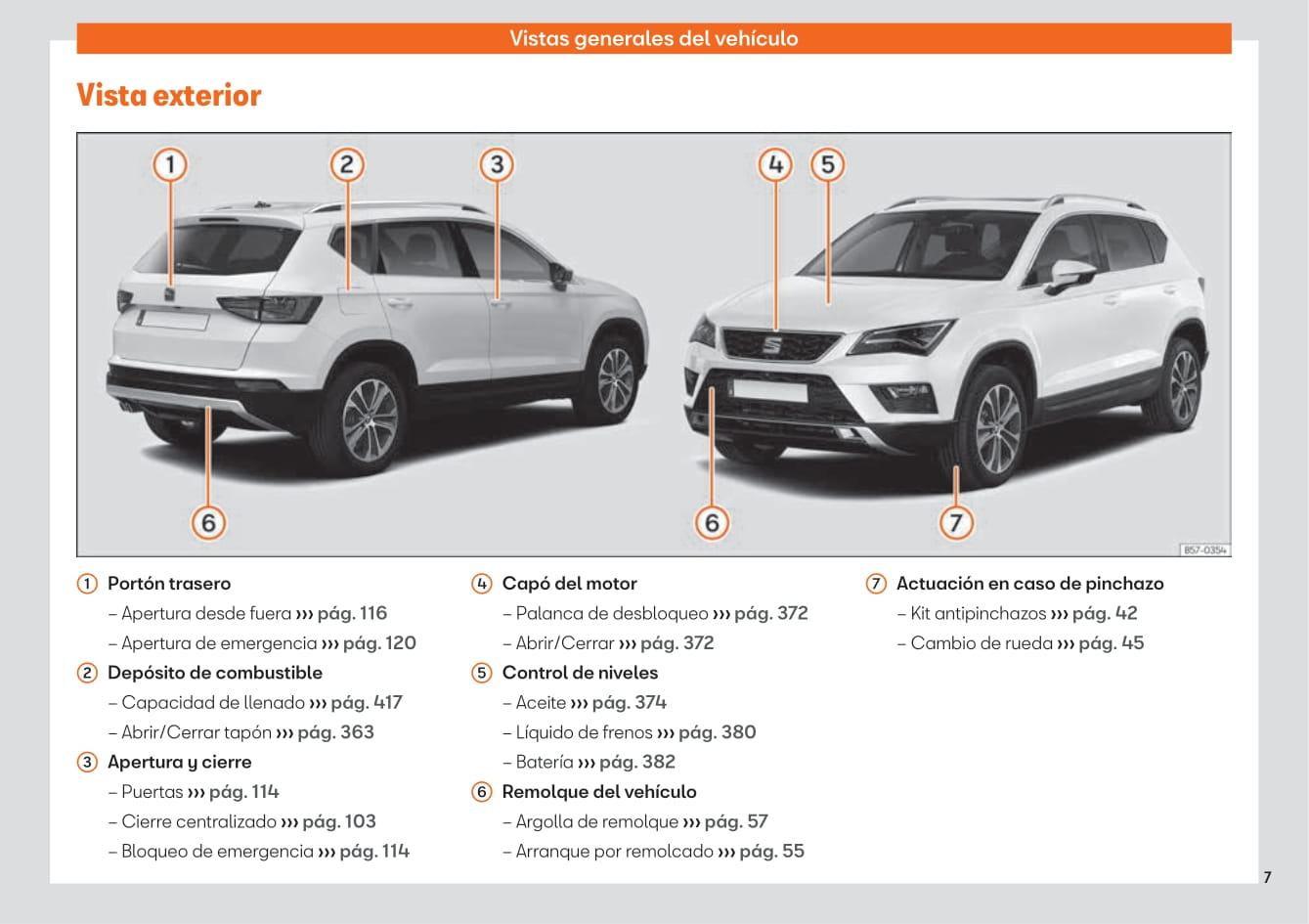 Vistas generales del vehículo

Vista exterior

1 2 3 4 5 6 6 7

B57-0354

1 Portón trasero
– Apertura desde fuera ››› pág. 116
– Apertura de emergencia ››› pág. 120

2 Depósito de combustible
– Capacidad de llenado ››› pág. 417
– Abrir/Cerrar tapón ››› pág. 363

3 Apertura y cierre
– Puertas ››› pág. 114
– Cierre centralizado ››› pág. 103
– Bloqueo de emergencia ››› pág. 114

4 Capó del motor
– Palanca de desbloqueo ››› pág. 372
– Abrir/Cerrar ››› pág. 372

5 Control de niveles
– Aceite ››› pág. 374
– Líquido de frenos ››› pág. 380
– Batería ››› pág. 382

6 Remolque del vehículo
– Argolla de remolque ››› pág. 57
– Arranque por remolcado ››› pág. 55

7 Actuación en caso de pinchazo
– Kit antipinchazos ››› pág. 42
– Cambio de rueda ››› pág. 45

7