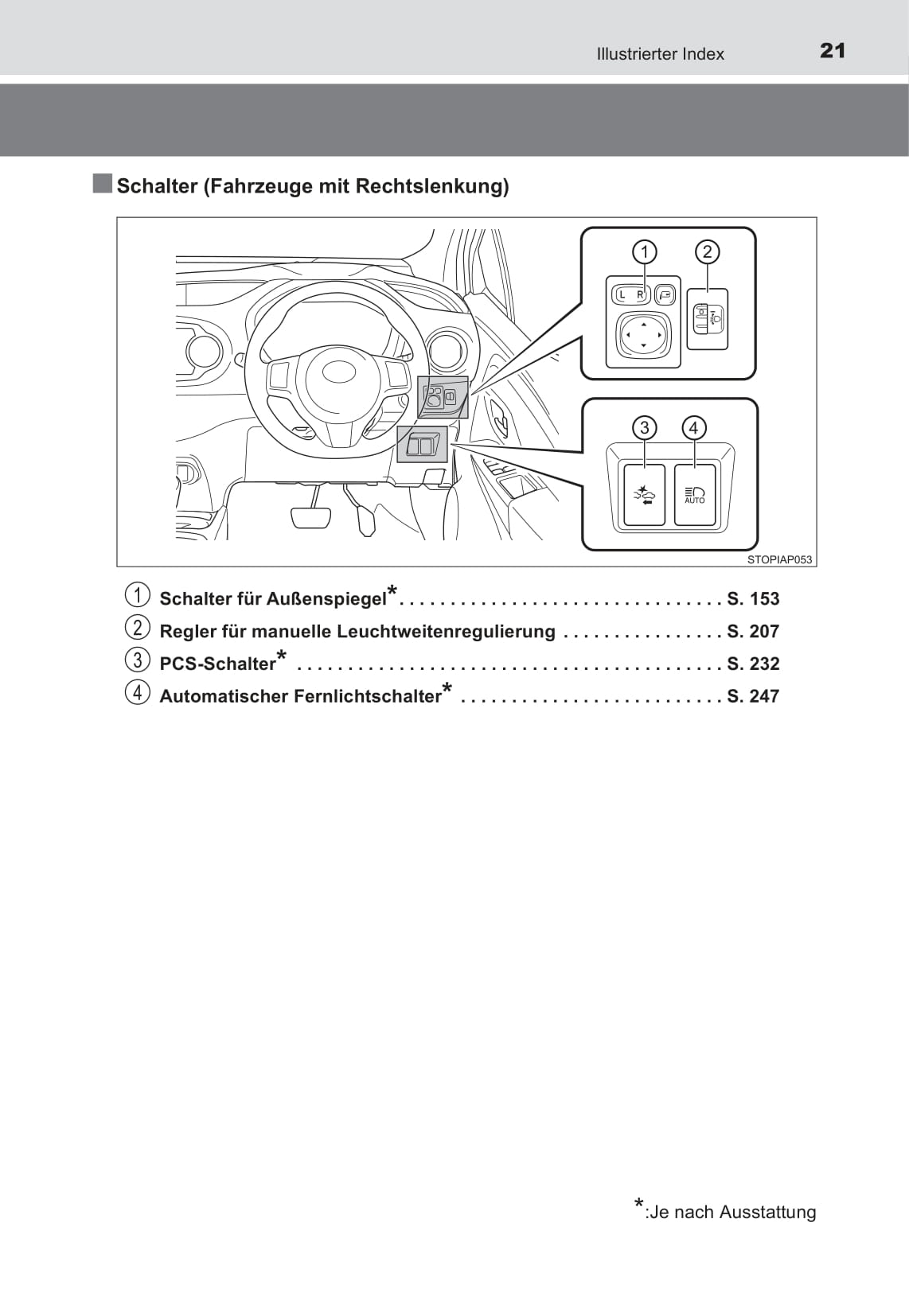 Illustrierter Index 21

Schalter (Fahrzeuge mit Rechtslenkung)

1 2 L R 3 4 AUTO

STOPIAP053

1 Schalter für Außenspiegel* . . . . . . . . . . . . . . . . . . . . . . . . . . . . . . . . S. 153
2 Regler für manuelle Leuchtweitenregulierung . . . . . . . . . . . . . . . . S. 207
3 PCS-Schalter* . . . . . . . . . . . . . . . . . . . . . . . . . . . . . . . . . . . . . . . . . . S. 232
4 Automatischer Fernlichtschalter* . . . . . . . . . . . . . . . . . . . . . . . . . . S. 247

*:Je nach Ausstattung