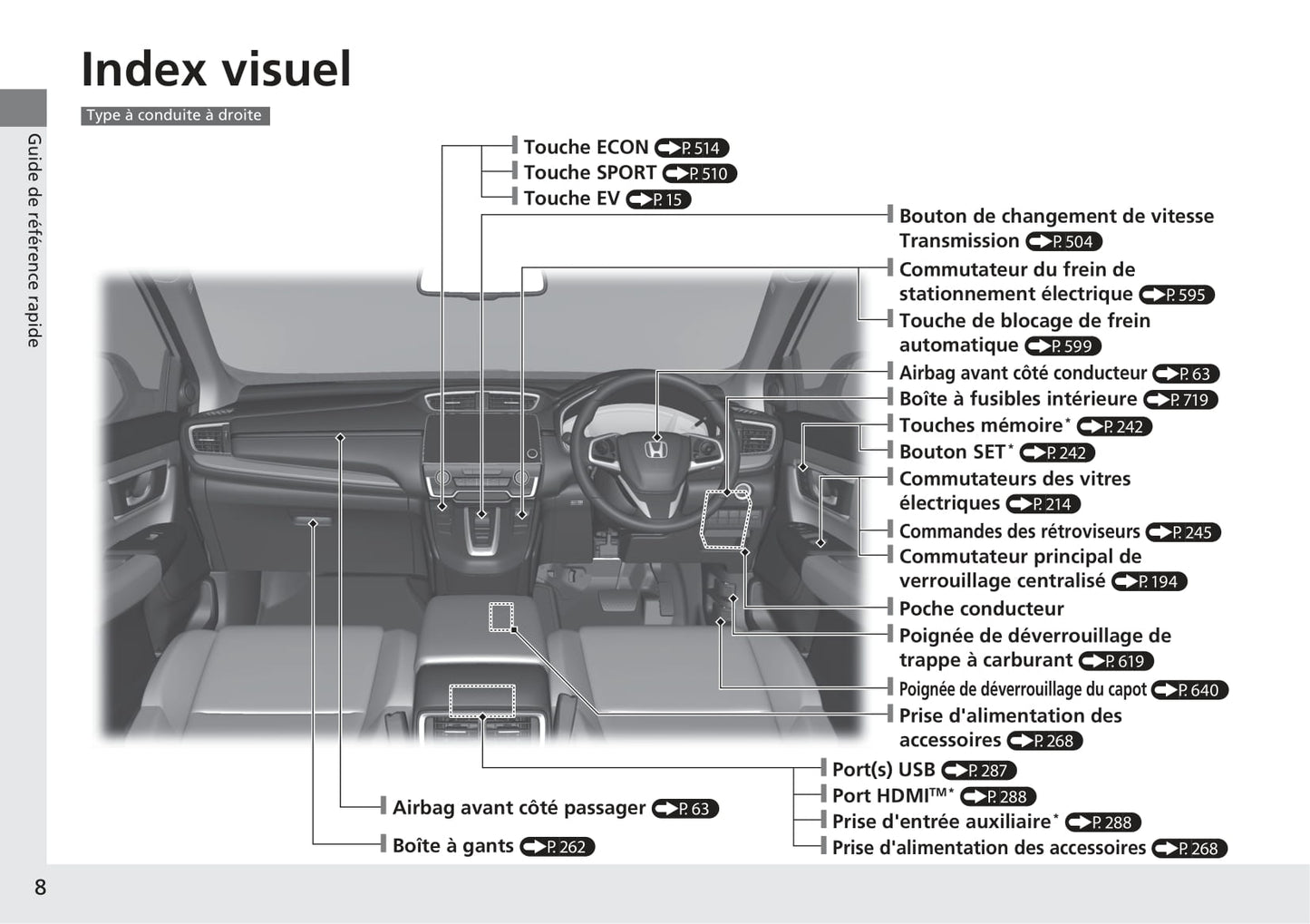 Index visuel

Type à conduite à droite

Guide de référence rapide

Touche ECON P. 514
Touche SPORT P. 510
Touche EV P. 15

Bouton de changement de vitesse Transmission P. 504
Commutateur du frein de stationnement électrique P. 595
Touche de blocage de frein automatique P. 599
Airbag avant côté conducteur P. 63
Boîte à fusibles intérieure P. 719
Touches mémoire* P. 242
Bouton SET* P. 242
Commutateurs des vitres électriques P. 214
Commandes des rétroviseurs P. 245
Commutateur principal de verrouillage centralisé P. 194
Poche conducteur
Poignée de déverrouillage de trappe à carburant P. 619
Poignée de déverrouillage du capot P. 640
Prise d'alimentation des accessoires P. 268

Port(s) USB P. 287
Port HDMI™* P. 288
Prise d'entrée auxiliaire* P. 288
Prise d'alimentation des accessoires P. 268

Airbag avant côté passager P. 63
Boîte à gants P. 262

8