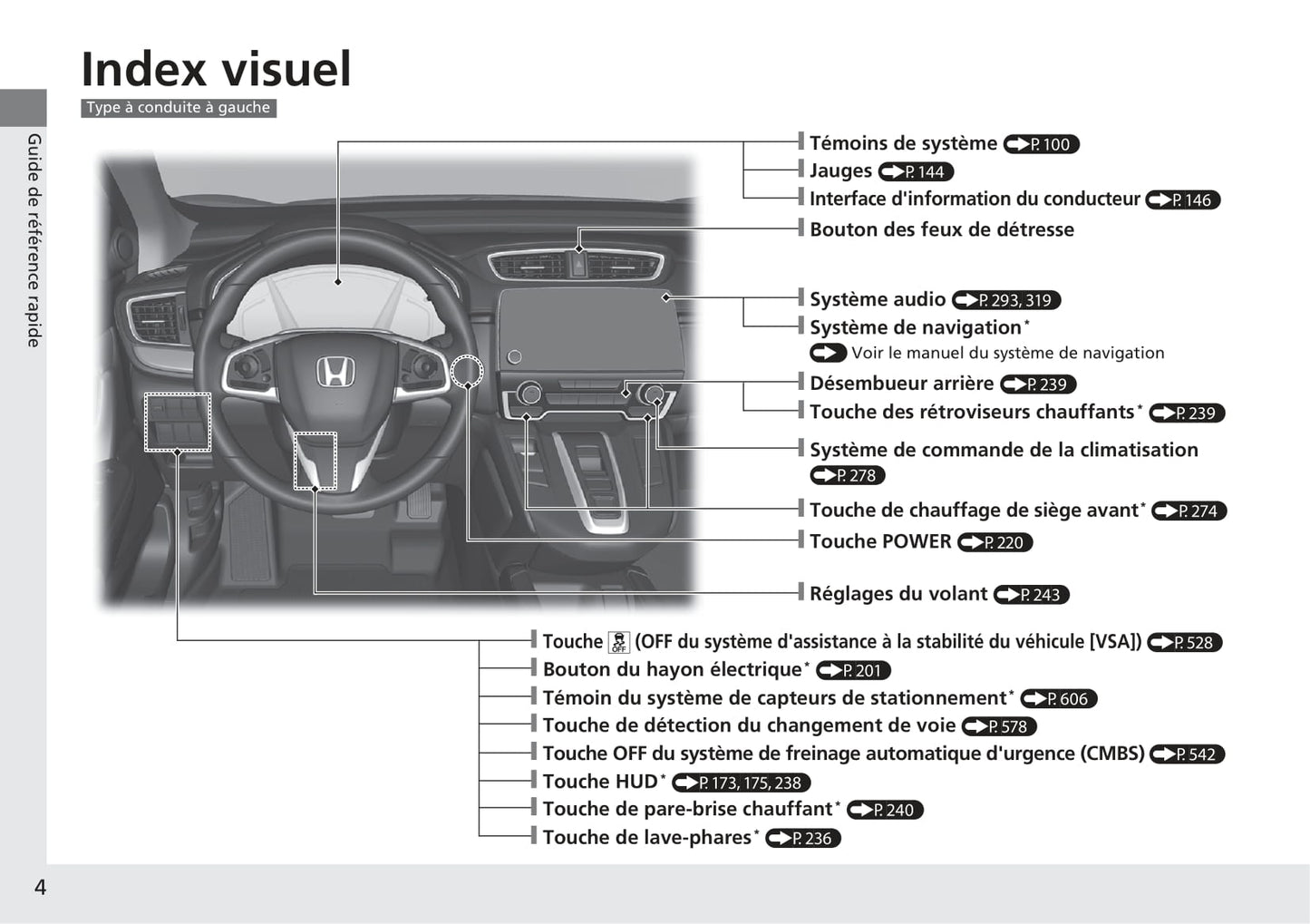 Index visuel

Type à conduite à gauche

Guide de référence rapide

Témoins de système P. 100
Jauges P. 144
Interface d'information du conducteur P. 146
Bouton des feux de détresse

Système audio P. 293, 319
Système de navigation*
Voir le manuel du système de navigation
Désembueur arrière P. 239
Touche des rétroviseurs chauffants* P. 239
Système de commande de la climatisation P. 278
Touche de chauffage de siège avant* P. 274
Touche POWER P. 220
Réglages du volant P. 243

Touche OFF (OFF du système d'assistance à la stabilité du véhicule [VSA]) P. 528
Bouton du hayon électrique* P. 201
Témoin du système de capteurs de stationnement* P. 606
Touche de détection du changement de voie P. 578
Touche OFF du système de freinage automatique d'urgence (CMBS) P. 542
Touche HUD* P. 173, 175, 238
Touche de pare-brise chauffant* P. 240
Touche de lave-phares* P. 236

4