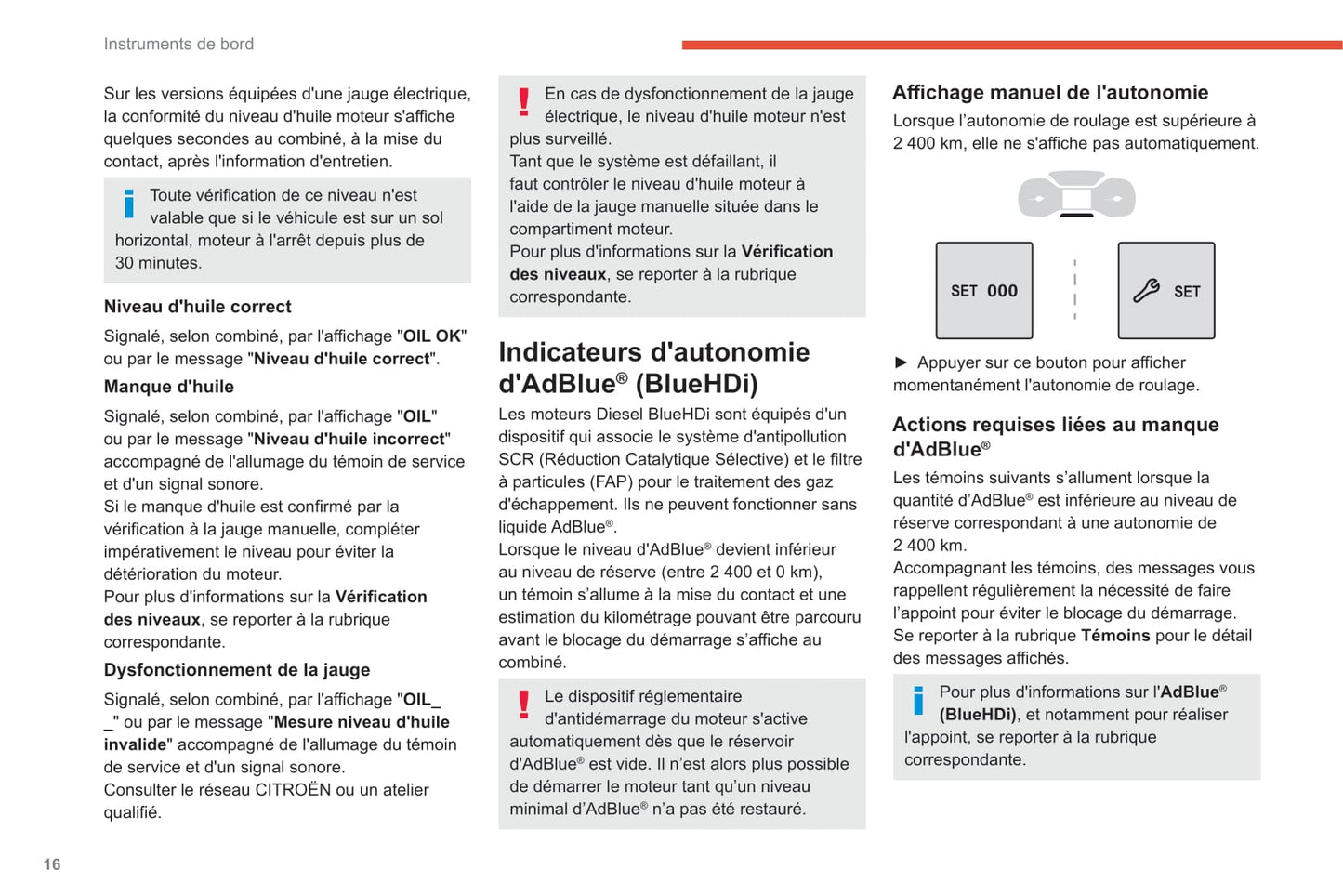 Instruments de bord

Sur les versions équipées d'une jauge électrique, la conformité du niveau d'huile moteur s'affiche quelques secondes au combiné, à la mise du contact, après l'information d'entretien.

Toute vérification de ce niveau n'est valable que si le véhicule est sur un sol horizontal, moteur à l'arrêt depuis plus de 30 minutes.

Niveau d'huile correct

Signalé, selon combiné, par l'affichage "OIL OK" ou par le message "Niveau d'huile correct".

Manque d'huile

Signalé, selon combiné, par l'affichage "OIL" ou par le message "Niveau d'huile incorrect" accompagné de l'allumage du témoin de service et d'un signal sonore.
Si le manque d'huile est confirmé par la vérification à la jauge manuelle, compléter impérativement le niveau pour éviter la détérioration du moteur.
Pour plus d'informations sur la Vérification des niveaux, se reporter à la rubrique correspondante.

Dysfonctionnement de la jauge

Signalé, selon combiné, par l'affichage "OIL_ _" ou par le message "Mesure niveau d'huile invalide" accompagné de l'allumage du témoin de service et d'un signal sonore.
Consulter le réseau CITROËN ou un atelier qualifié.

En cas de dysfonctionnement de la jauge électrique, le niveau d'huile moteur n'est plus surveillé.
Tant que le système est défaillant, il faut contrôler le niveau d'huile moteur à l'aide de la jauge manuelle située dans le compartiment moteur.
Pour plus d'informations sur la Vérification des niveaux, se reporter à la rubrique correspondante.

Indicateurs d'autonomie d'AdBlue® (BlueHDi)

Les moteurs Diesel BlueHDi sont équipés d'un dispositif qui associe le système d'antipollution SCR (Réduction Catalytique Sélective) et le filtre à particules (FAP) pour le traitement des gaz d'échappement. Ils ne peuvent fonctionner sans liquide AdBlue®.
Lorsque le niveau d'AdBlue® devient inférieur au niveau de réserve (entre 2 400 et 0 km), un témoin s'allume à la mise du contact et une estimation du kilométrage pouvant être parcouru avant le blocage du démarrage s'affiche au combiné.

Le dispositif réglementaire d'antidémarrage du moteur s'active automatiquement dès que le réservoir d'AdBlue® est vide. Il n'est alors plus possible de démarrer le moteur tant qu'un niveau minimal d'AdBlue® n'a pas été restauré.

Affichage manuel de l'autonomie

Lorsque l'autonomie de roulage est supérieure à 2 400 km, elle ne s'affiche pas automatiquement.

SET 000

SET

► Appuyer sur ce bouton pour afficher momentanément l'autonomie de roulage.

Actions requises liées au manque d'AdBlue®

Les témoins suivants s'allument lorsque la quantité d'AdBlue® est inférieure au niveau de réserve correspondant à une autonomie de 2 400 km.
Accompagnant les témoins, des messages vous rappellent régulièrement la nécessité de faire l'appoint pour éviter le blocage du démarrage.
Se reporter à la rubrique Témoins pour le détail des messages affichés.

Pour plus d'informations sur l'AdBlue® (BlueHDi), et notamment pour réaliser l'appoint, se reporter à la rubrique correspondante.

16