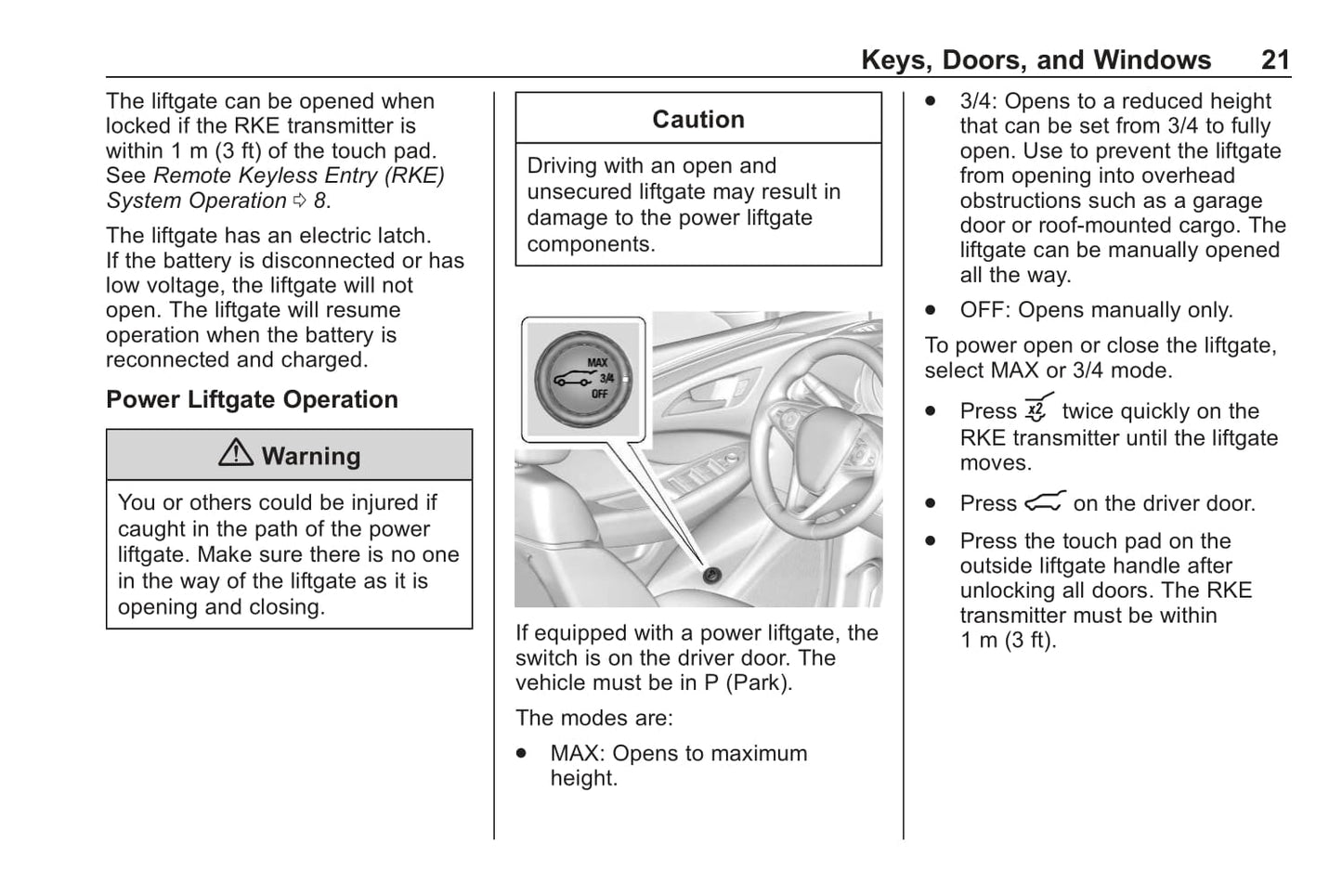 Keys, Doors, and Windows 21

The liftgate can be opened when locked if the RKE transmitter is within 1 m (3 ft) of the touch pad. See Remote Keyless Entry (RKE) System Operation ⇨ 8.

The liftgate has an electric latch. If the battery is disconnected or has low voltage, the liftgate will not open. The liftgate will resume operation when the battery is reconnected and charged.

Power Liftgate Operation

⚠ Warning

You or others could be injured if caught in the path of the power liftgate. Make sure there is no one in the way of the liftgate as it is opening and closing.

Caution

Driving with an open and unsecured liftgate may result in damage to the power liftgate components.

MAX
3/4
OFF

If equipped with a power liftgate, the switch is on the driver door. The vehicle must be in P (Park).

The modes are:

• MAX: Opens to maximum height.

• 3/4: Opens to a reduced height that can be set from 3/4 to fully open. Use to prevent the liftgate from opening into overhead obstructions such as a garage door or roof-mounted cargo. The liftgate can be manually opened all the way.

• OFF: Opens manually only.

To power open or close the liftgate, select MAX or 3/4 mode.

• Press x2 twice quickly on the RKE transmitter until the liftgate moves.

• Press on the driver door.

• Press the touch pad on the outside liftgate handle after unlocking all doors. The RKE transmitter must be within 1 m (3 ft).