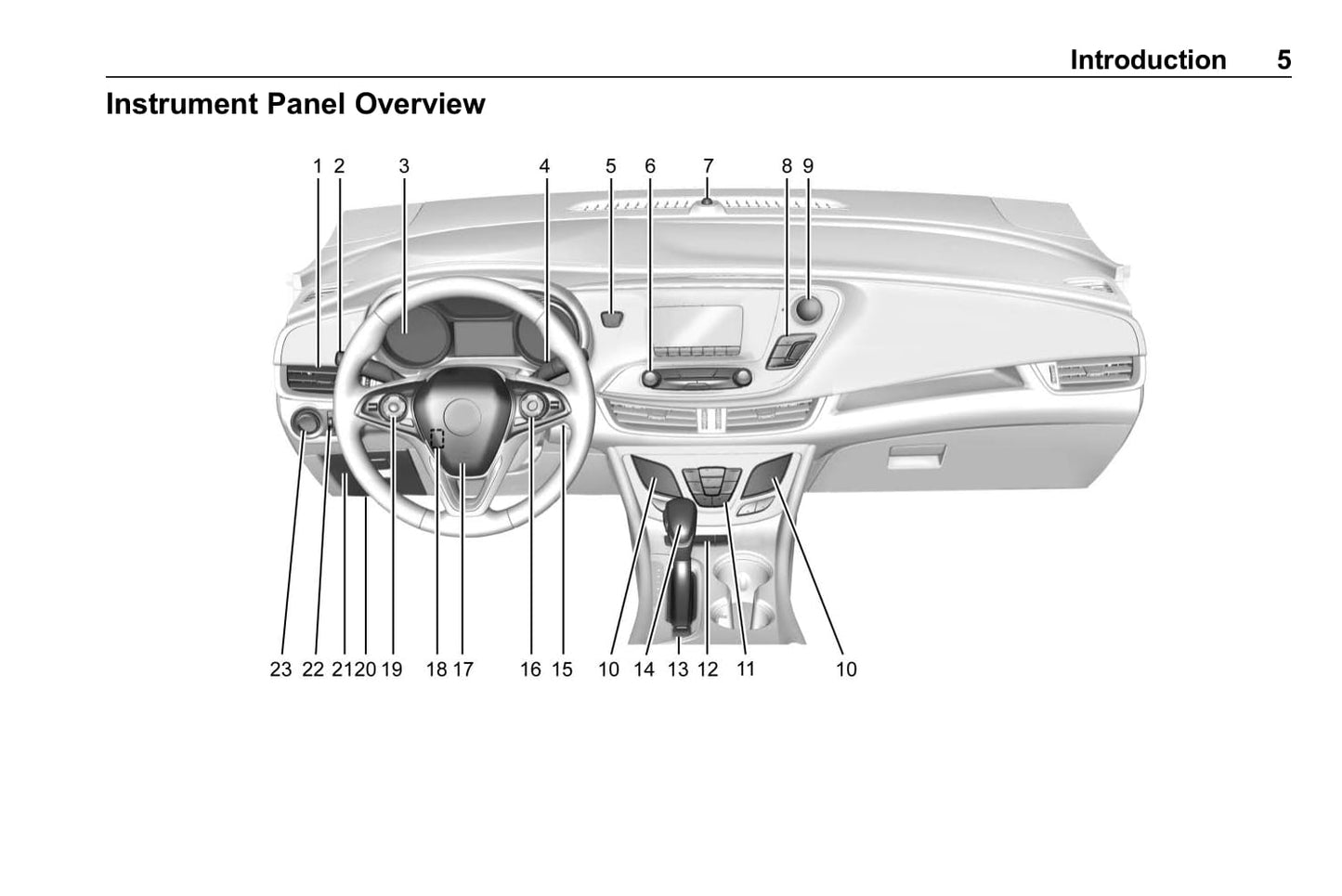 Introduction 5

Instrument Panel Overview

1 2 3 4 5 6 7 8 9

23 22 21 20 19 18 17 16 15 10 14 13 12 11 10