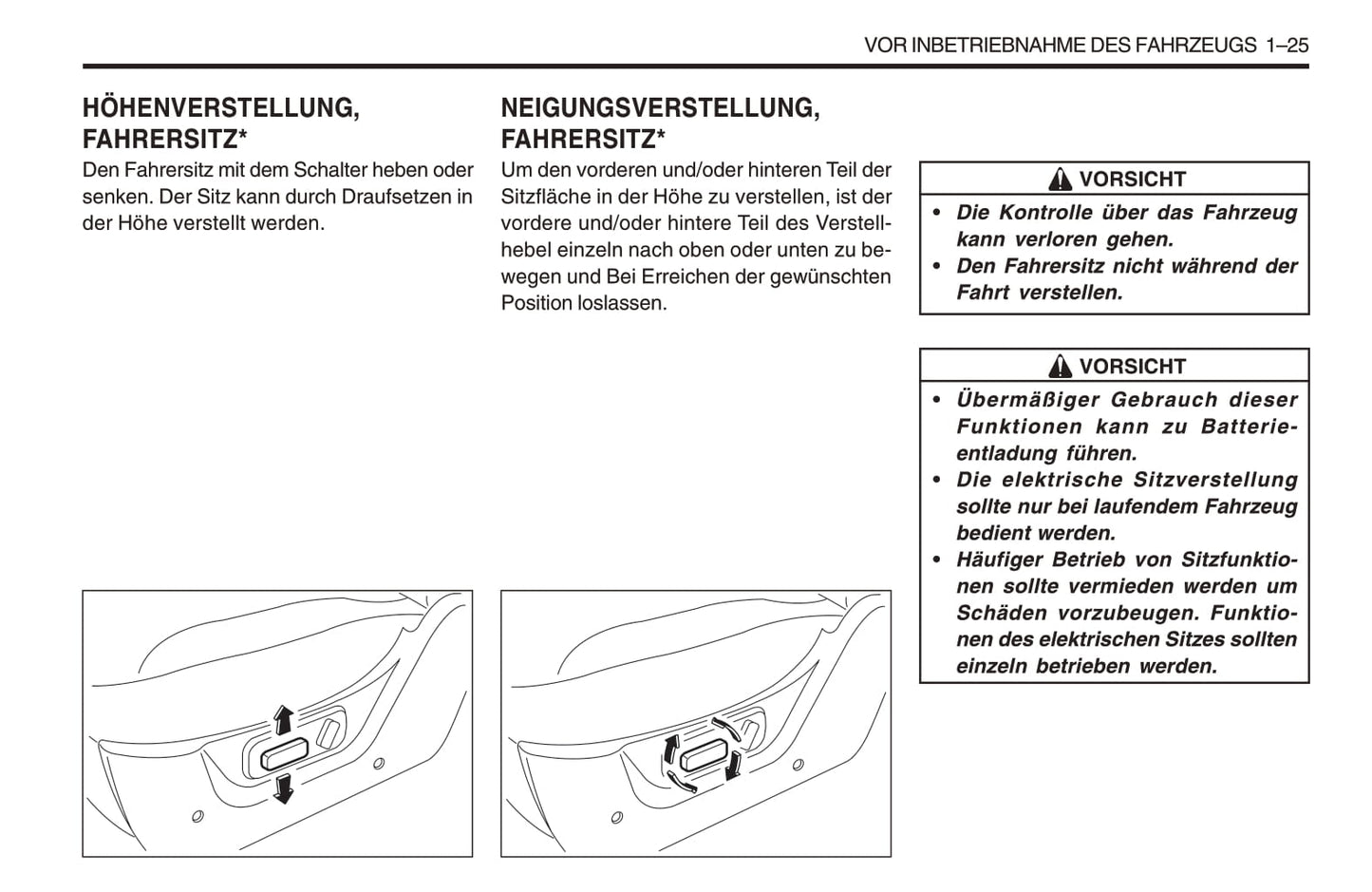 VOR INBETRIEBNAHME DES FAHRZEUGS 1–25

HÖHENVERSTELLUNG, FAHRERSITZ*

Den Fahrersitz mit dem Schalter heben oder senken. Der Sitz kann durch Draufsetzen in der Höhe verstellt werden.

NEIGUNGSVERSTELLUNG, FAHRERSITZ*

Um den vorderen und/oder hinteren Teil der Sitzfläche in der Höhe zu verstellen, ist der vordere und/oder hintere Teil des Verstellhebel einzeln nach oben oder unten zu bewegen und Bei Erreichen der gewünschten Position loslassen.

VORSICHT

• Die Kontrolle über das Fahrzeug kann verloren gehen.
• Den Fahrersitz nicht während der Fahrt verstellen.

VORSICHT

• Übermäßiger Gebrauch dieser Funktionen kann zu Batterieentladung führen.
• Die elektrische Sitzverstellung sollte nur bei laufendem Fahrzeug bedient werden.
• Häufiger Betrieb von Sitzfunktionen sollte vermieden werden um Schäden vorzubeugen. Funktionen des elektrischen Sitzes sollten einzeln betrieben werden.