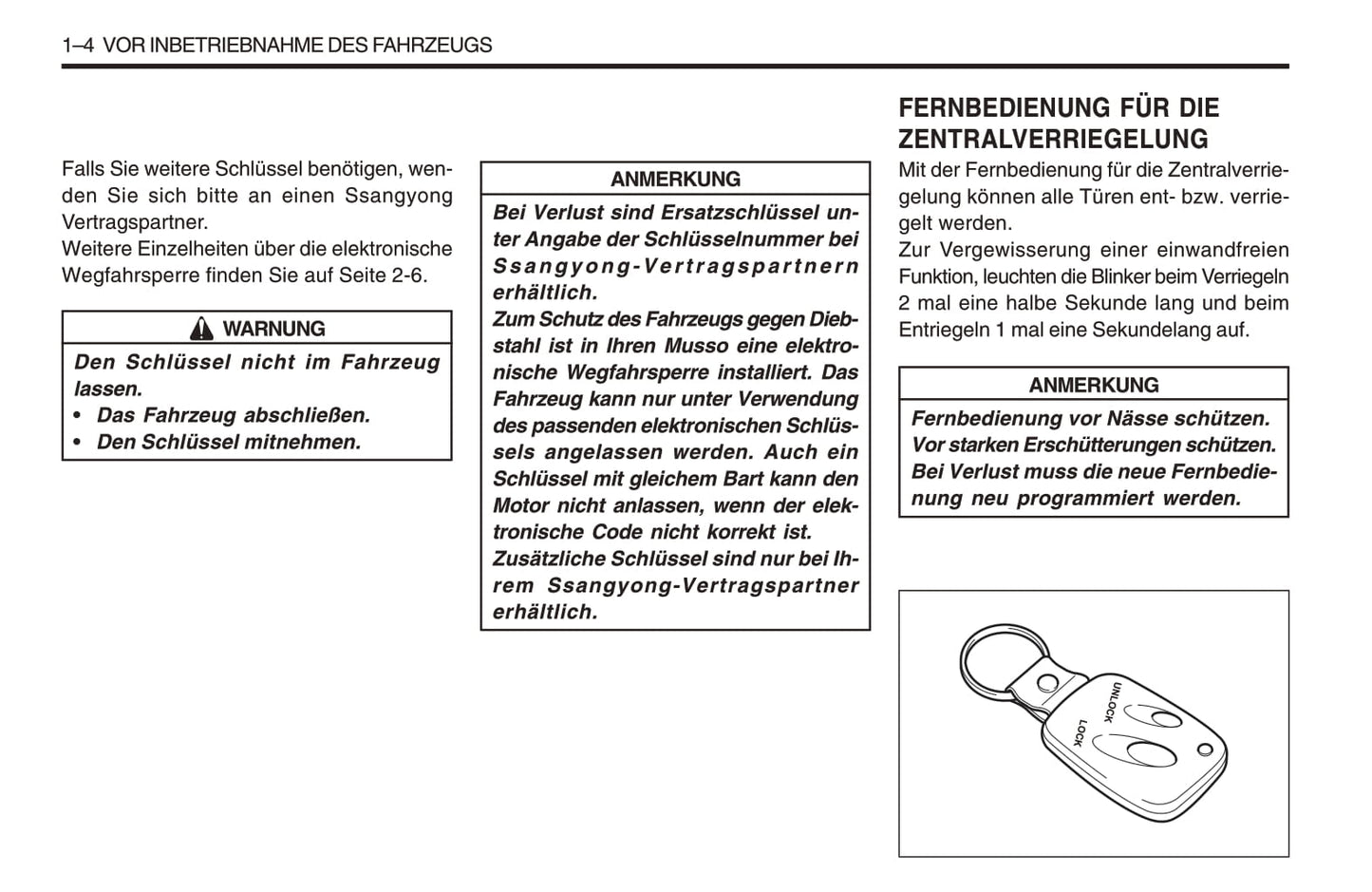 1–4 VOR INBETRIEBNAHME DES FAHRZEUGS

Falls Sie weitere Schlüssel benötigen, wenden Sie sich bitte an einen Ssangyong Vertragspartner.
Weitere Einzelheiten über die elektronische Wegfahrsperre finden Sie auf Seite 2-6.

WARNUNG

Den Schlüssel nicht im Fahrzeug lassen.
• Das Fahrzeug abschließen.
• Den Schlüssel mitnehmen.

ANMERKUNG

Bei Verlust sind Ersatzschlüssel unter Angabe der Schlüsselnummer bei Ssangyong-Vertragspartnern erhältlich.
Zum Schutz des Fahrzeugs gegen Diebstahl ist in Ihren Musso eine elektronische Wegfahrsperre installiert. Das Fahrzeug kann nur unter Verwendung des passenden elektronischen Schlüssels angelassen werden. Auch ein Schlüssel mit gleichem Bart kann den Motor nicht anlassen, wenn der elektronische Code nicht korrekt ist.
Zusätzliche Schlüssel sind nur bei Ihrem Ssangyong-Vertragspartner erhältlich.

FERNBEDIENUNG FÜR DIE ZENTRALVERRIEGELUNG

Mit der Fernbedienung für die Zentralverriegelung können alle Türen ent- bzw. verriegelt werden.
Zur Vergewisserung einer einwandfreien Funktion, leuchten die Blinker beim Verriegeln 2 mal eine halbe Sekunde lang und beim Entriegeln 1 mal eine Sekundelang auf.

ANMERKUNG

Fernbedienung vor Nässe schützen.
Vor starken Erschütterungen schützen.
Bei Verlust muss die neue Fernbedienung neu programmiert werden.

UNLOCK
LOCK