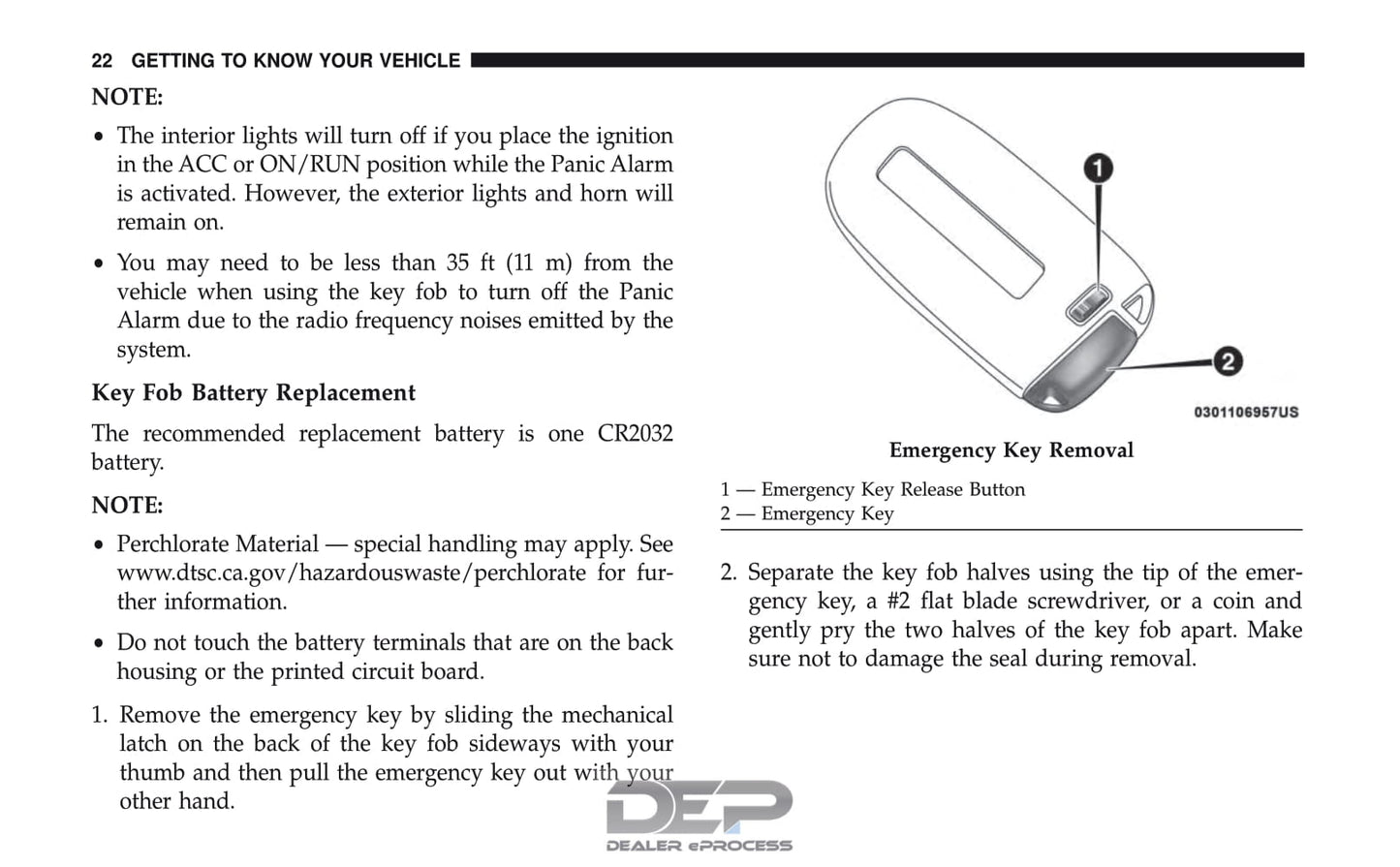 22 GETTING TO KNOW YOUR VEHICLE

NOTE:

• The interior lights will turn off if you place the ignition in the ACC or ON/RUN position while the Panic Alarm is activated. However, the exterior lights and horn will remain on.

• You may need to be less than 35 ft (11 m) from the vehicle when using the key fob to turn off the Panic Alarm due to the radio frequency noises emitted by the system.

Key Fob Battery Replacement

The recommended replacement battery is one CR2032 battery.

NOTE:

• Perchlorate Material — special handling may apply. See www.dtsc.ca.gov/hazardouswaste/perchlorate for further information.

• Do not touch the battery terminals that are on the back housing or the printed circuit board.

1. Remove the emergency key by sliding the mechanical latch on the back of the key fob sideways with your thumb and then pull the emergency key out with your other hand.

1
2
0301106957US

Emergency Key Removal

1 — Emergency Key Release Button
2 — Emergency Key

2. Separate the key fob halves using the tip of the emergency key, a #2 flat blade screwdriver, or a coin and gently pry the two halves of the key fob apart. Make sure not to damage the seal during removal.

DEP
DEALER ePROCESS