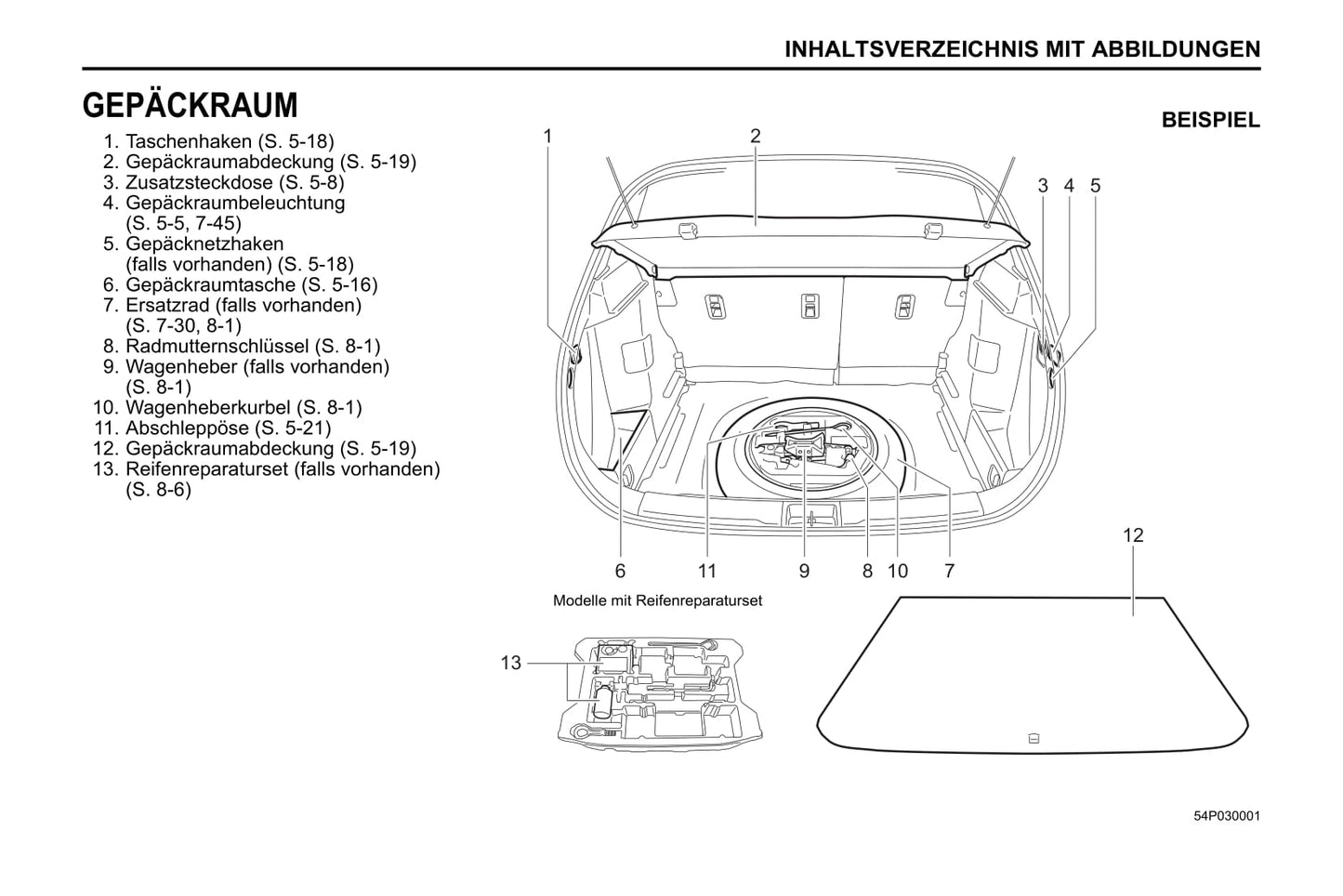 INHALTSVERZEICHNIS MIT ABBILDUNGEN

GEPÄCKRAUM

1. Taschenhaken (S. 5-18)
2. Gepäckraumabdeckung (S. 5-19)
3. Zusatzsteckdose (S. 5-8)
4. Gepäckraumbeleuchtung (S. 5-5, 7-45)
5. Gepäcknetzhaken (falls vorhanden) (S. 5-18)
6. Gepäckraumtasche (S. 5-16)
7. Ersatzrad (falls vorhanden) (S. 7-30, 8-1)
8. Radmutternschlüssel (S. 8-1)
9. Wagenheber (falls vorhanden) (S. 8-1)
10. Wagenheberkurbel (S. 8-1)
11. Abschleppöse (S. 5-21)
12. Gepäckraumabdeckung (S. 5-19)
13. Reifenreparaturset (falls vorhanden) (S. 8-6)

BEISPIEL

1 2 3 4 5

6 11 9 8 10 7

12

Modelle mit Reifenreparaturset

13

54P030001