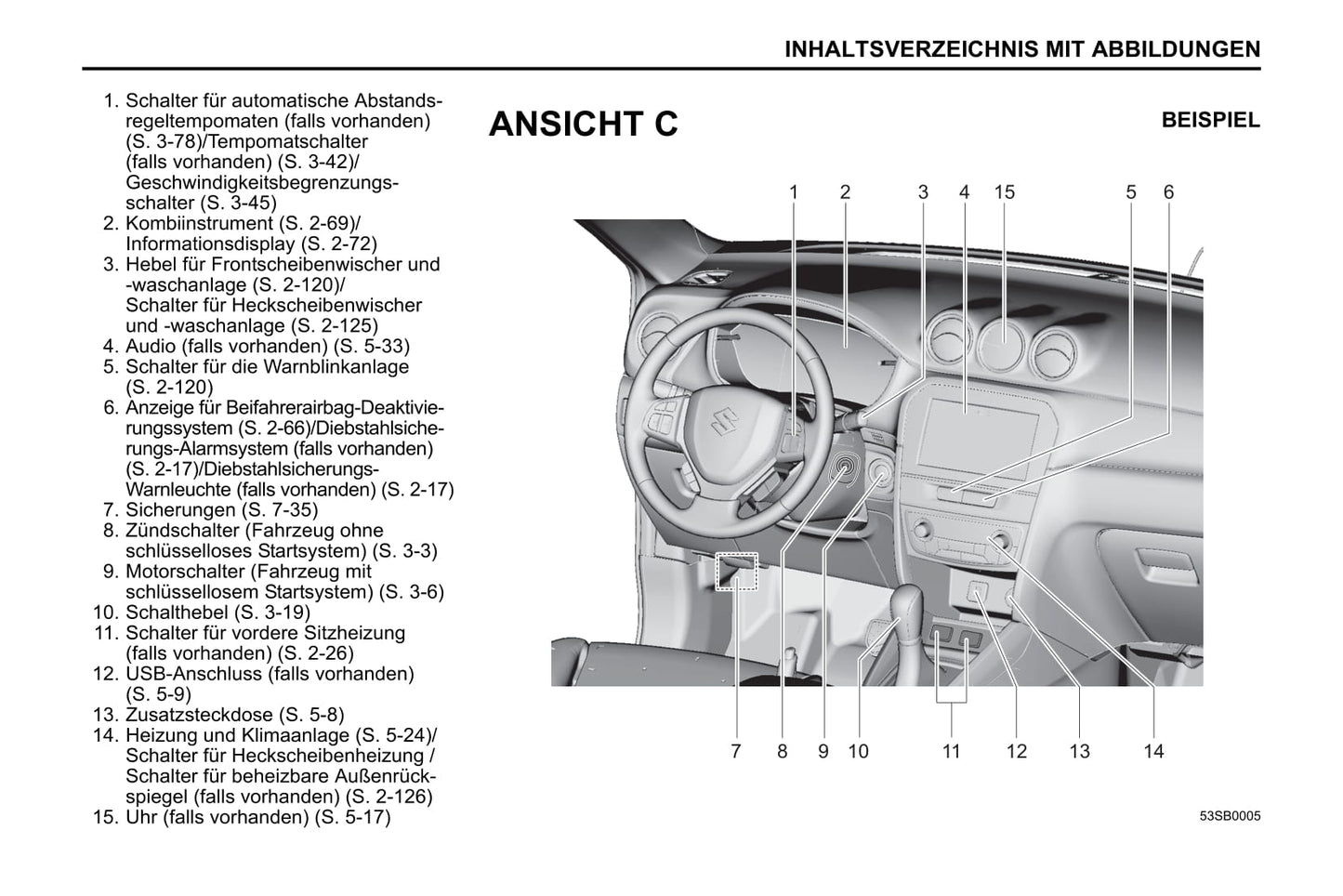 INHALTSVERZEICHNIS MIT ABBILDUNGEN

1. Schalter für automatische Abstandsregeltempomaten (falls vorhanden) (S. 3-78)/Tempomatschalter (falls vorhanden) (S. 3-42)/ Geschwindigkeitsbegrenzungsschalter (S. 3-45)
2. Kombiinstrument (S. 2-69)/ Informationsdisplay (S. 2-72)
3. Hebel für Frontscheibenwischer und -waschanlage (S. 2-120)/ Schalter für Heckscheibenwischer und -waschanlage (S. 2-125)
4. Audio (falls vorhanden) (S. 5-33)
5. Schalter für die Warnblinkanlage (S. 2-120)
6. Anzeige für Beifahrerairbag-Deaktivierungssystem (S. 2-66)/Diebstahlsicherungs-Alarmsystem (falls vorhanden) (S. 2-17)/Diebstahlsicherungs-Warnleuchte (falls vorhanden) (S. 2-17)
7. Sicherungen (S. 7-35)
8. Zündschalter (Fahrzeug ohne schlüsselloses Startsystem) (S. 3-3)
9. Motorschalter (Fahrzeug mit schlüssellosem Startsystem) (S. 3-6)
10. Schalthebel (S. 3-19)
11. Schalter für vordere Sitzheizung (falls vorhanden) (S. 2-26)
12. USB-Anschluss (falls vorhanden) (S. 5-9)
13. Zusatzsteckdose (S. 5-8)
14. Heizung und Klimaanlage (S. 5-24)/ Schalter für Heckscheibenheizung / Schalter für beheizbare Außenrückspiegel (falls vorhanden) (S. 2-126)
15. Uhr (falls vorhanden) (S. 5-17)

ANSICHT C

BEISPIEL

1 2 3 4 15 5 6

7 8 9 10 11 12 13 14

53SB0005