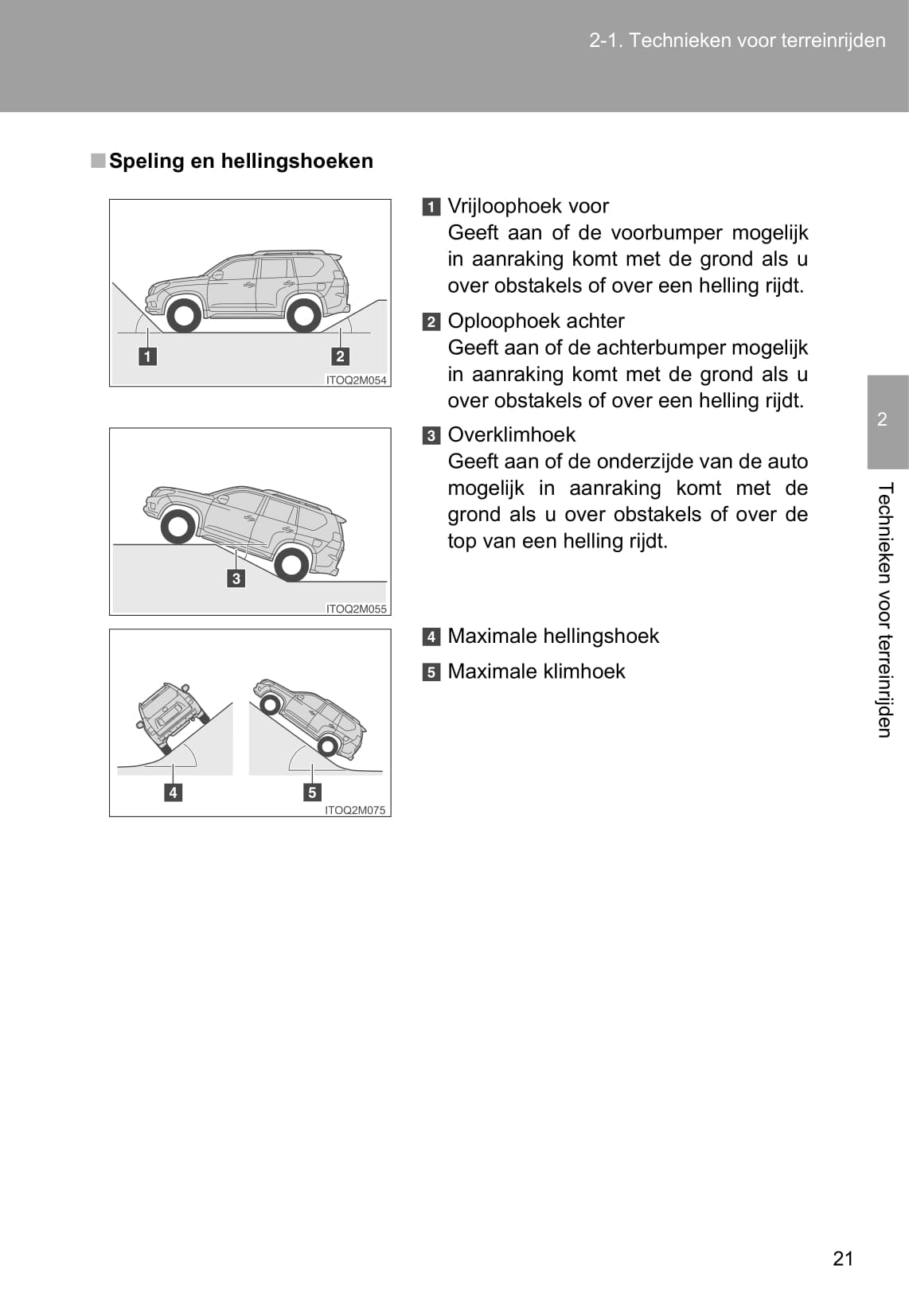 2-1. Technieken voor terreinrijden

■ Speling en hellingshoeken

1

2

ITOQ2M054

1 Vrijloophoek voor
Geeft aan of de voorbumper mogelijk in aanraking komt met de grond als u over obstakels of over een helling rijdt.

2 Oploophoek achter
Geeft aan of de achterbumper mogelijk in aanraking komt met de grond als u over obstakels of over een helling rijdt.

3

ITOQ2M055

3 Overklimhoek
Geeft aan of de onderzijde van de auto mogelijk in aanraking komt met de grond als u over obstakels of over de top van een helling rijdt.

4

5

ITOQ2M075

4 Maximale hellingshoek

5 Maximale klimhoek

2

Technieken voor terreinrijden

21