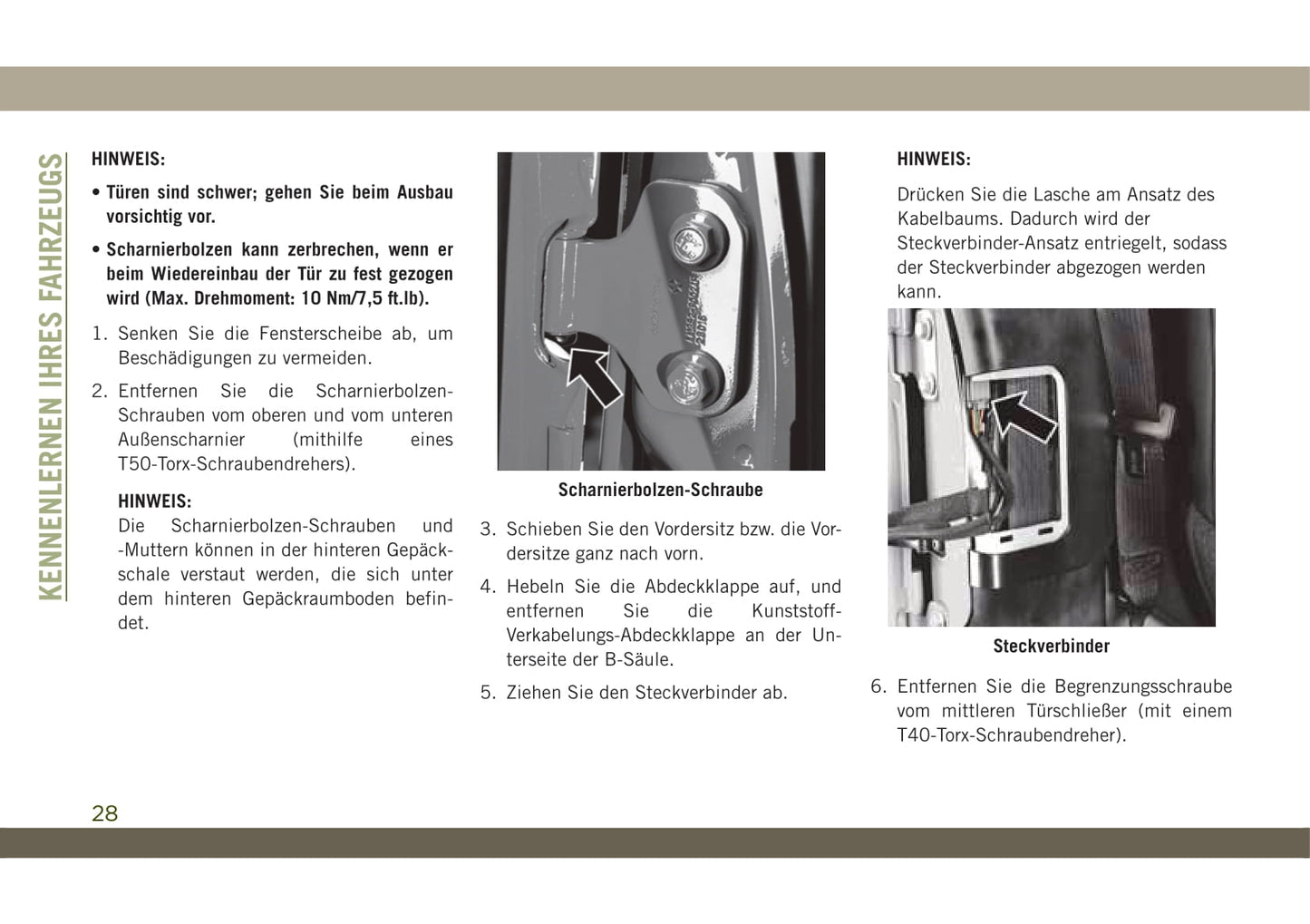 KENNENLERNEN IHRES FAHRZEUGS

HINWEIS:

• Türen sind schwer; gehen Sie beim Ausbau vorsichtig vor.

• Scharnierbolzen kann zerbrechen, wenn er beim Wiedereinbau der Tür zu fest gezogen wird (Max. Drehmoment: 10 Nm/7,5 ft.lb).

1. Senken Sie die Fensterscheibe ab, um Beschädigungen zu vermeiden.

2. Entfernen Sie die Scharnierbolzen-Schrauben vom oberen und vom unteren Außenscharnier (mithilfe eines T50-Torx-Schraubendrehers).

HINWEIS:
Die Scharnierbolzen-Schrauben und -Muttern können in der hinteren Gepäckschale verstaut werden, die sich unter dem hinteren Gepäckraumboden befindet.

Scharnierbolzen-Schraube

3. Schieben Sie den Vordersitz bzw. die Vordersitze ganz nach vorn.

4. Hebeln Sie die Abdeckklappe auf, und entfernen Sie die Kunststoff-Verkabelungs-Abdeckklappe an der Unterseite der B-Säule.

5. Ziehen Sie den Steckverbinder ab.

HINWEIS:

Drücken Sie die Lasche am Ansatz des Kabelbaums. Dadurch wird der Steckverbinder-Ansatz entriegelt, sodass der Steckverbinder abgezogen werden kann.

Steckverbinder

6. Entfernen Sie die Begrenzungsschraube vom mittleren Türschließer (mit einem T40-Torx-Schraubendreher).

28